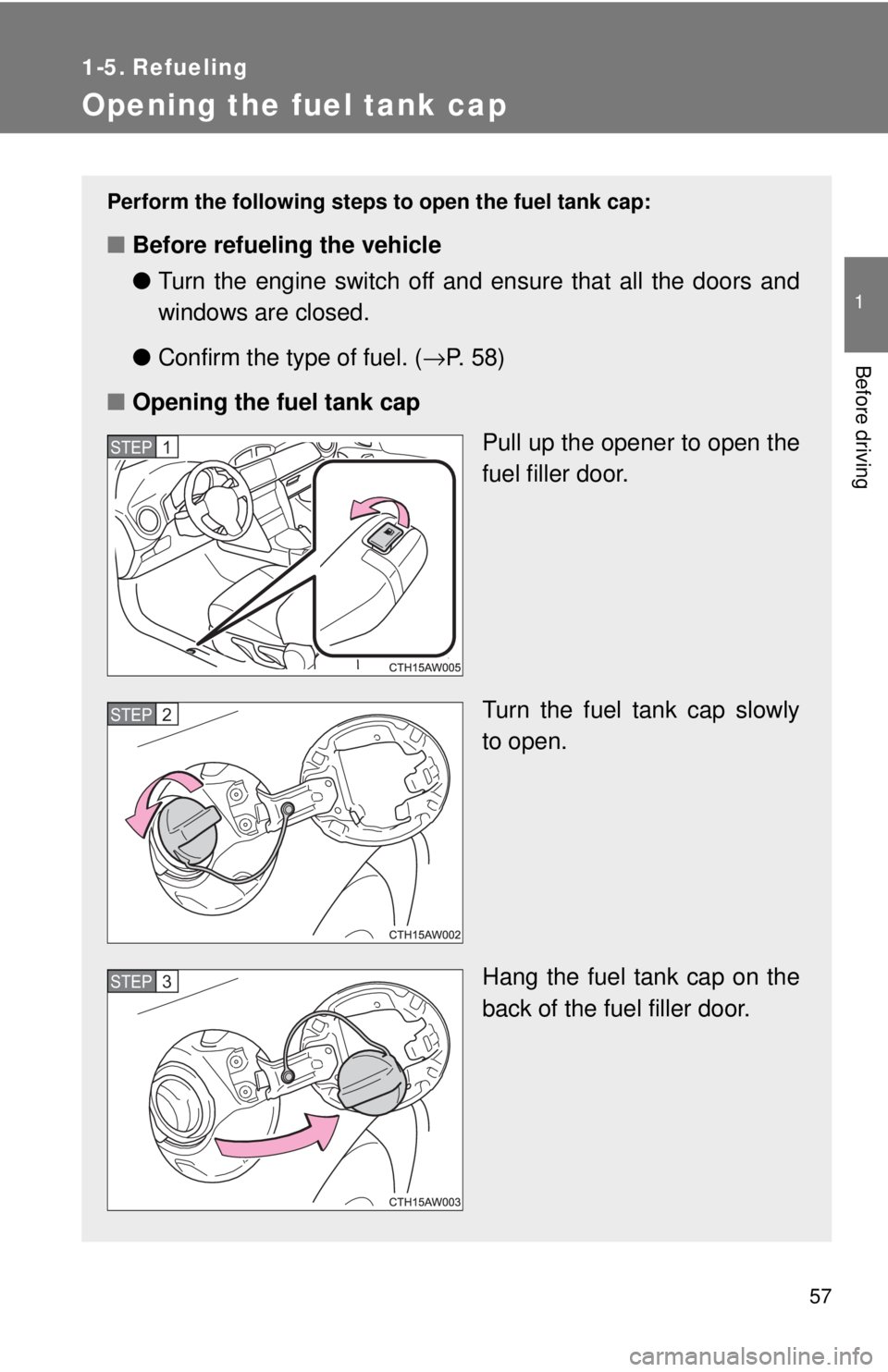 1-5. Refueling

Opening the fuel tank cap

1

Before driving

Perform the following steps to open the fuel tank cap:

■ Before refueling the vehicle

● Turn the engine switch off and ensure that all the doors and windows are closed.

● Confirm the type of fuel. (→P. 58)

■ Opening the fuel tank cap

STEP 1

CTH15AW005

Pull up the opener to open the fuel filler door.

STEP 2

CTH15AW002

Turn the fuel tank cap slowly to open.

STEP 3

CTH15AW003

Hang the fuel tank cap on the back of the fuel filler door.

57

carmanualsonline.info