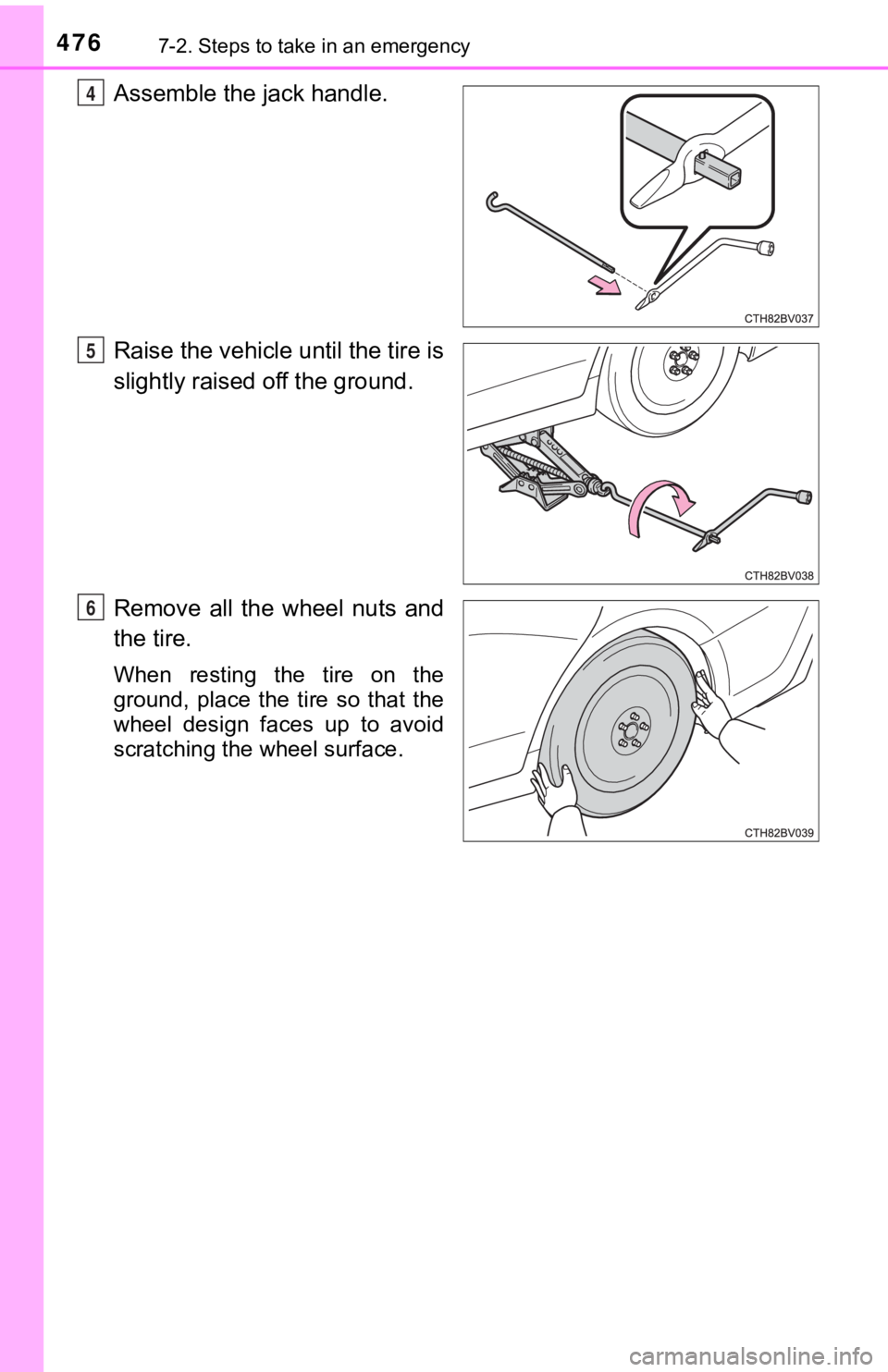 476
7-2. Steps to take in an emergency

4 Assemble the jack handle.

CTH82BV037

5 Raise the vehicle until the tire is slightly raised off the ground.

CTH82BV038

6 Remove all the wheel nuts and the tire.

When resting the tire on the ground, place the tire so that the wheel design faces up to avoid scratching the wheel surface.

CTH82BV039

carmanualsonline.info