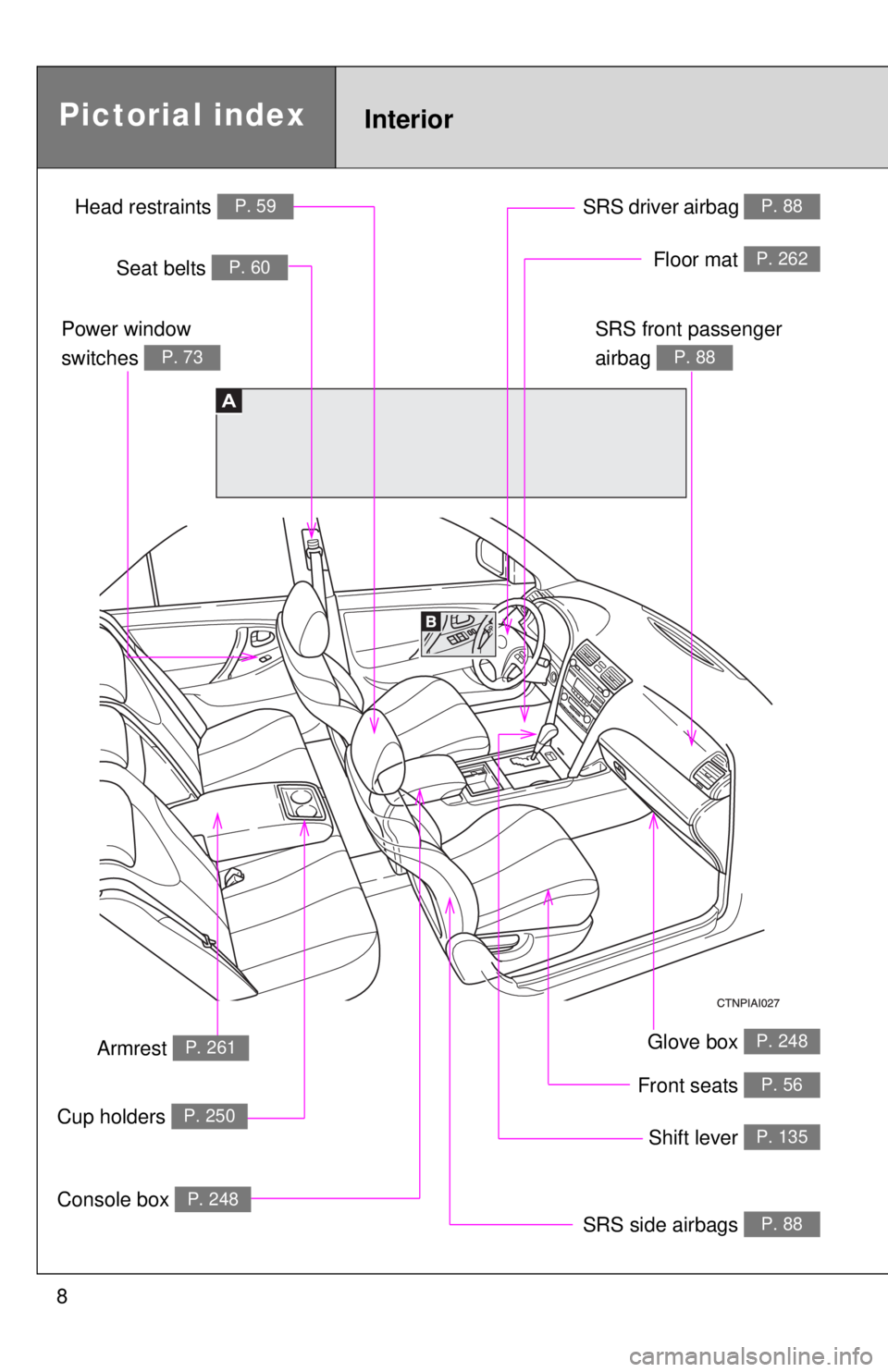 Pictorial index

Interior

Head restraints P. 59

Seat belts P. 60

Power window switches P. 73

SRS driver airbag P. 88

Floor mat P. 262

SRS front passenger airbag P. 88

A

B

CTNPIAI027

Armrest P. 261

Cup holders P. 250

Console box P. 248

Glove box P. 248

Front seats P. 56

Shift lever P. 135

SRS side airbags P. 88

8

carmanualsonline.info