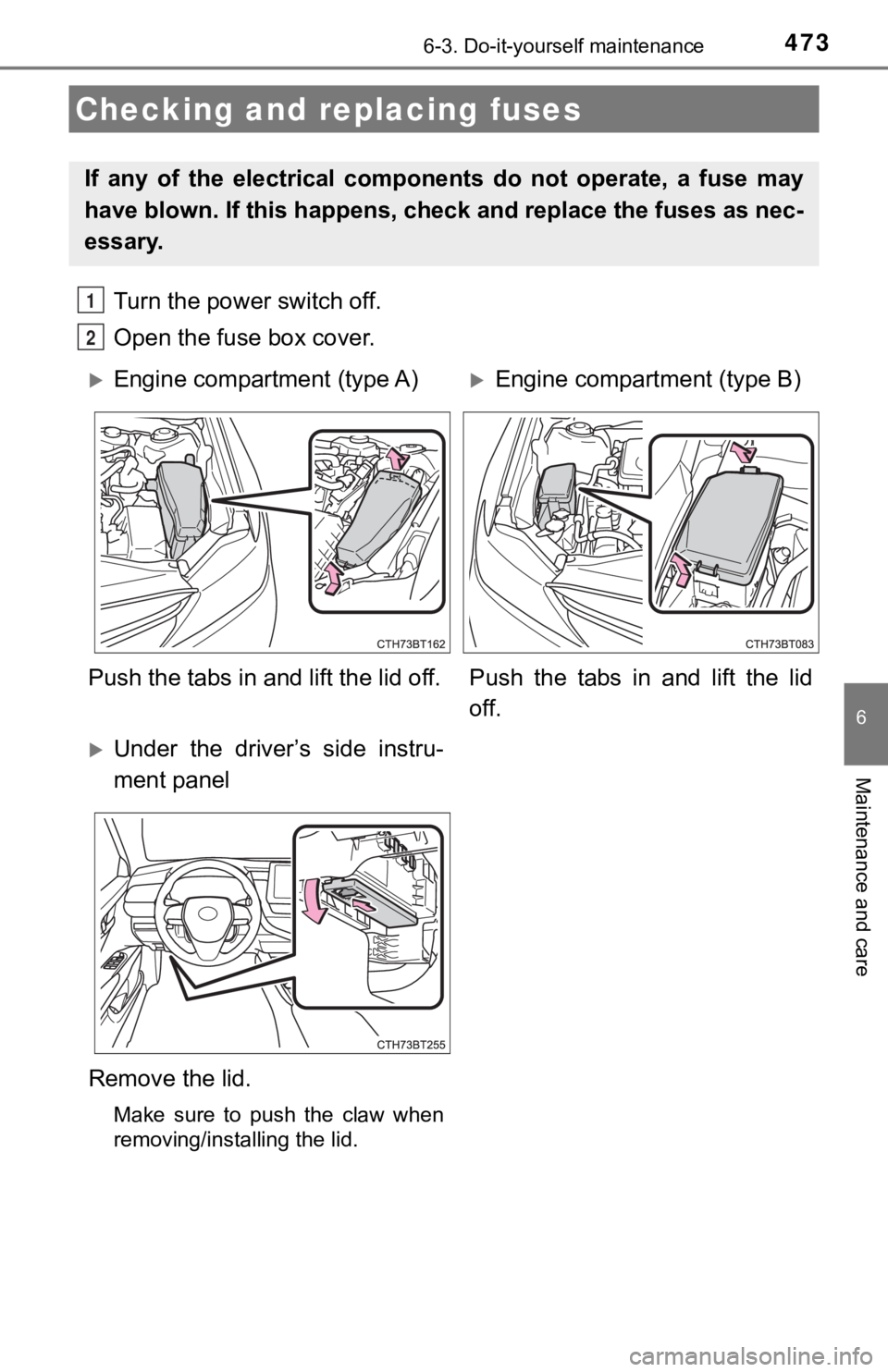 473
6-3. Do-it-yourself maintenance

Checking and replacing fuses

If any of the electrical components do not operate, a fuse may have blown. If this happens, check and replace the fuses as necessary.

1 Turn the power switch off.

2 Open the fuse box cover.

Engine compartment (type A)

CTH73BT162

Push the tabs in and lift the lid off.

Under the driver's side instrument panel

CTH73BT255

Remove the lid.

Make sure to push the claw when removing/installing the lid.

Engine compartment (type B)

CTH73BT083

Push the tabs in and lift the lid off.

6

Maintenance and care

carmanualsonline.info