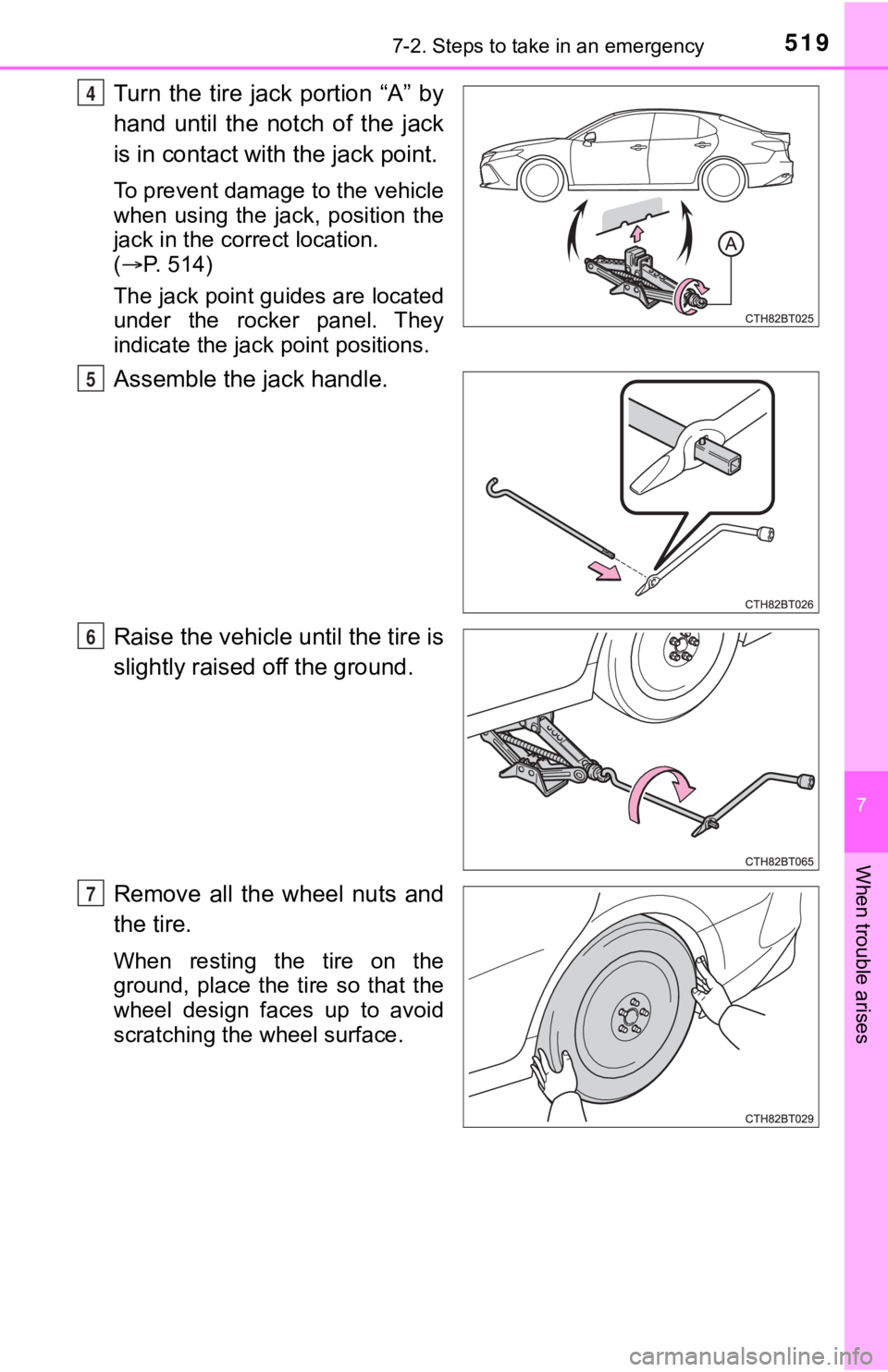 7-2. Steps to take in an emergency

519

4 Turn the tire jack portion “A” by hand until the notch of the jack is in contact with the jack point.

To prevent damage to the vehicle when using the jack, position the jack in the correct location. (→P. 514)

The jack point guides are located under the rocker panel. They indicate the jack point positions.

A

CTH82BT025

5 Assemble the jack handle.

CTH82BT026

6 Raise the vehicle until the tire is slightly raised off the ground.

CTH82BT065

7 Remove all the wheel nuts and the tire.

When resting the tire on the ground, place the tire so that the wheel design faces up to avoid scratching the wheel surface.

CTH82BT029

7

When trouble arises

carmanualsonline.info