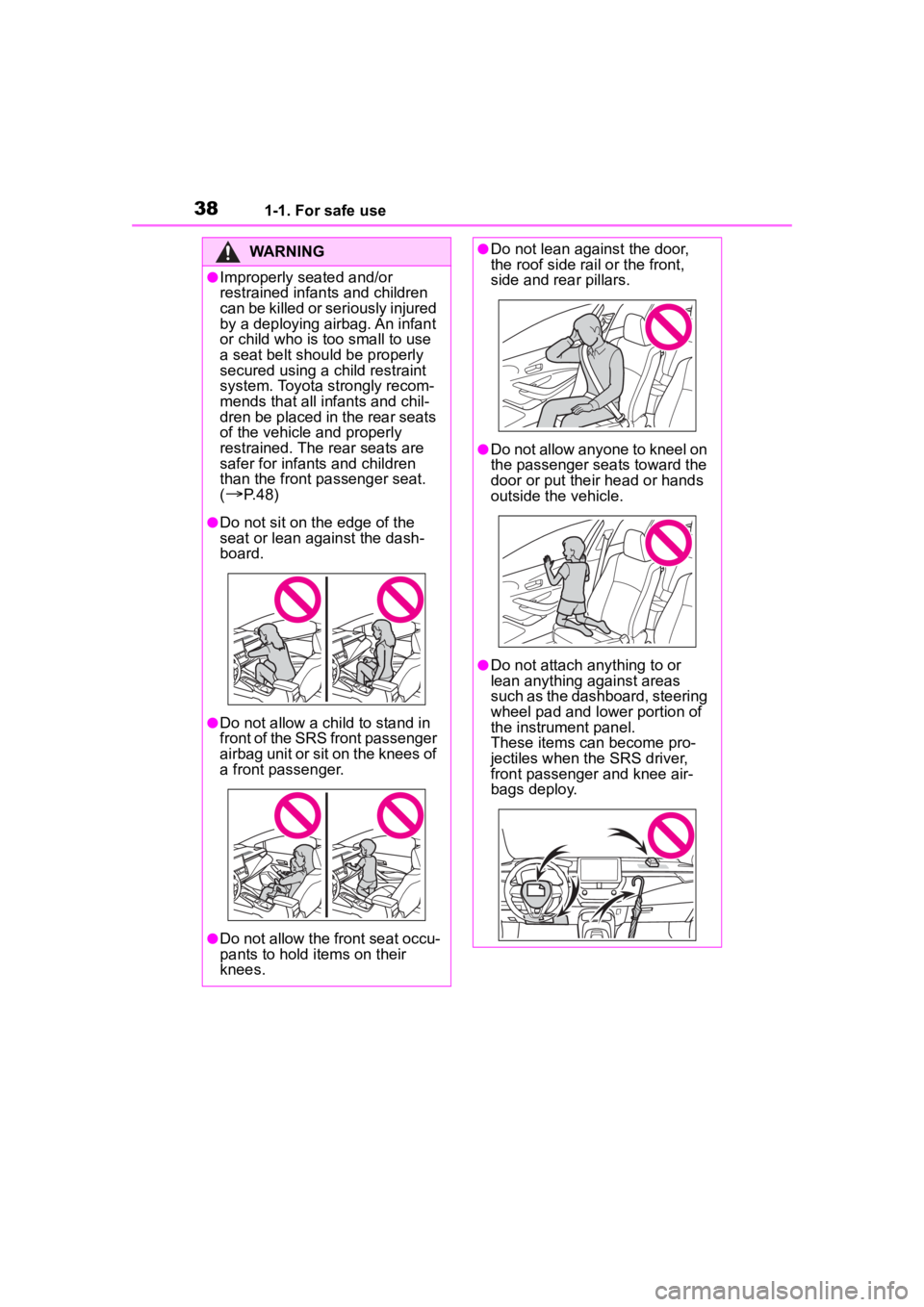 38 1-1. For safe use

WARNING

●Improperly seated and/or restrained infants and children can be killed or seriously injured by a deploying airbag. An infant or child who is too small to use a seat belt should be properly secured using a child restraint system. Toyota strongly recommends that all infants and children be placed in the rear seats of the vehicle and properly restrained. The rear seats are safer for infants and children than the front passenger seat. (→P.48)

●Do not sit on the edge of the seat or lean against the dashboard.

●Do not allow a child to stand in front of the SRS front passenger airbag unit or sit on the knees of a front passenger.

●Do not allow the front seat occupants to hold items on their knees.

●Do not lean against the door, the roof side rail or the front, side and rear pillars.

●Do not allow anyone to kneel on the passenger seats toward the door or put their head or hands outside the vehicle.

●Do not attach anything to or lean anything against areas such as the dashboard, steering wheel pad and lower portion of the instrument panel.
These items can become projectiles when the SRS driver, front passenger and knee airbags deploy.

carmanualsonline.info