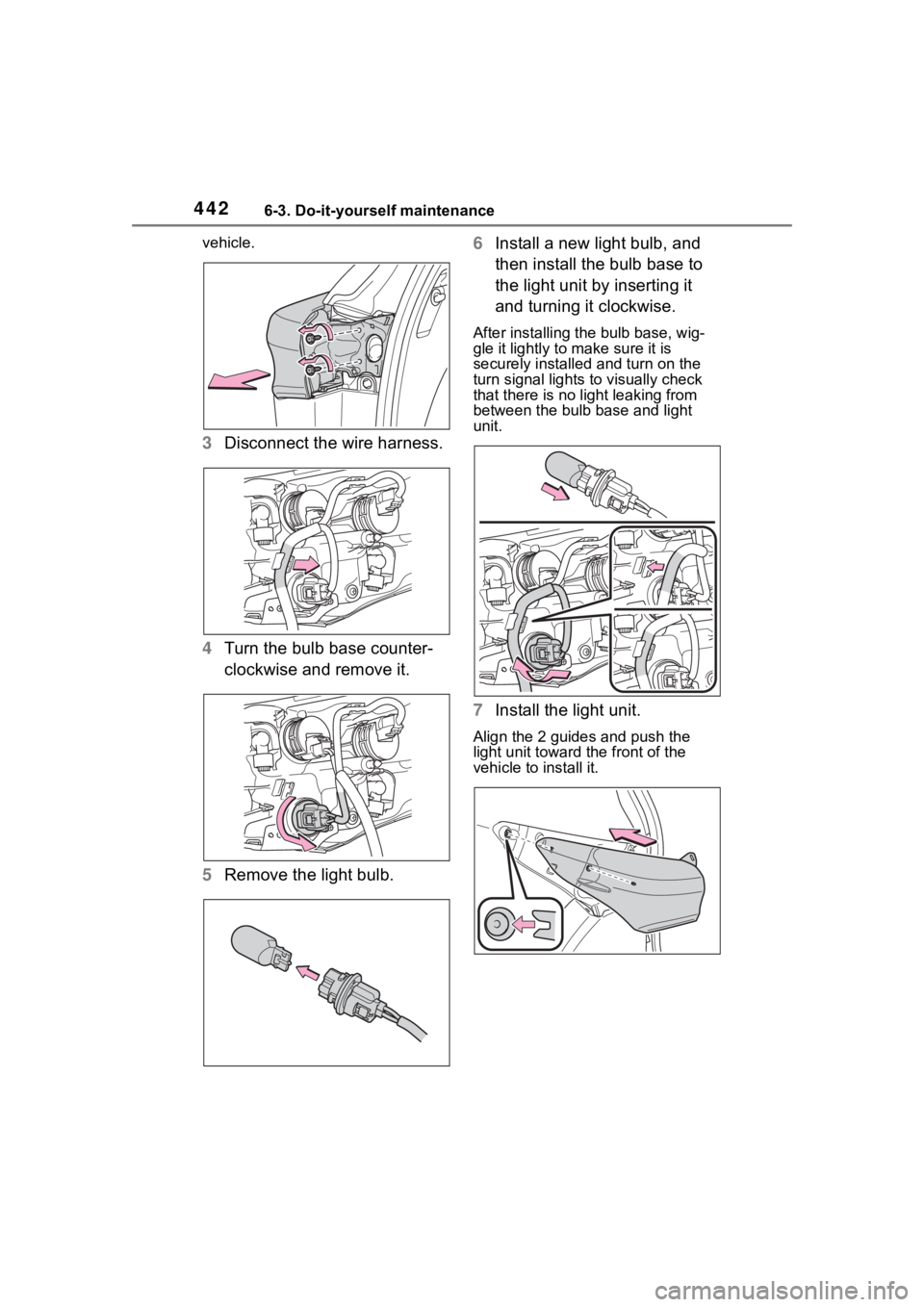 442 6-3. Do-it-yourself maintenance

vehicle.

3 Disconnect the wire harness.

4 Turn the bulb base counterclockwise and remove it.

5 Remove the light bulb.

6 Install a new light bulb, and then install the bulb base to the light unit by inserting it and turning it clockwise.

After installing the bulb base, wiggle it lightly to make sure it is securely installed and turn on the turn signal lights to visually check that there is no light leaking from between the bulb base and light unit.

7 Install the light unit.

Align the 2 guides and push the light unit toward the front of the vehicle to install it.

carmanualsonline.info