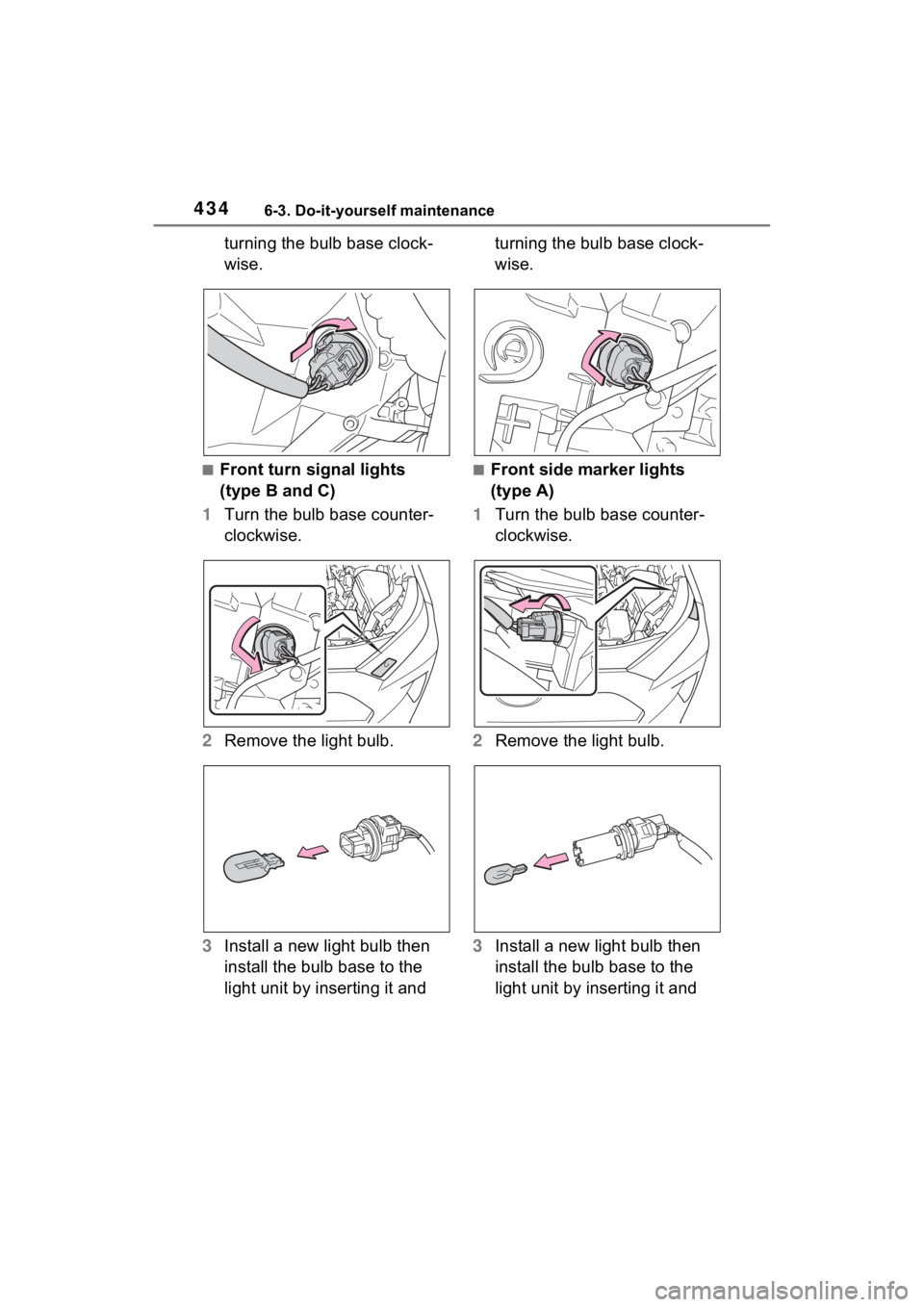 434 6-3. Do-it-yourself maintenance

turning the bulb base clockwise.

■Front turn signal lights (type B and C)

1 Turn the bulb base counterclockwise.

2 Remove the light bulb.

3 Install a new light bulb then install the bulb base to the light unit by inserting it and

turning the bulb base clockwise.

■Front side marker lights (type A)

1 Turn the bulb base counterclockwise.

2 Remove the light bulb.

3 Install a new light bulb then install the bulb base to the light unit by inserting it and

carmanualsonline.info