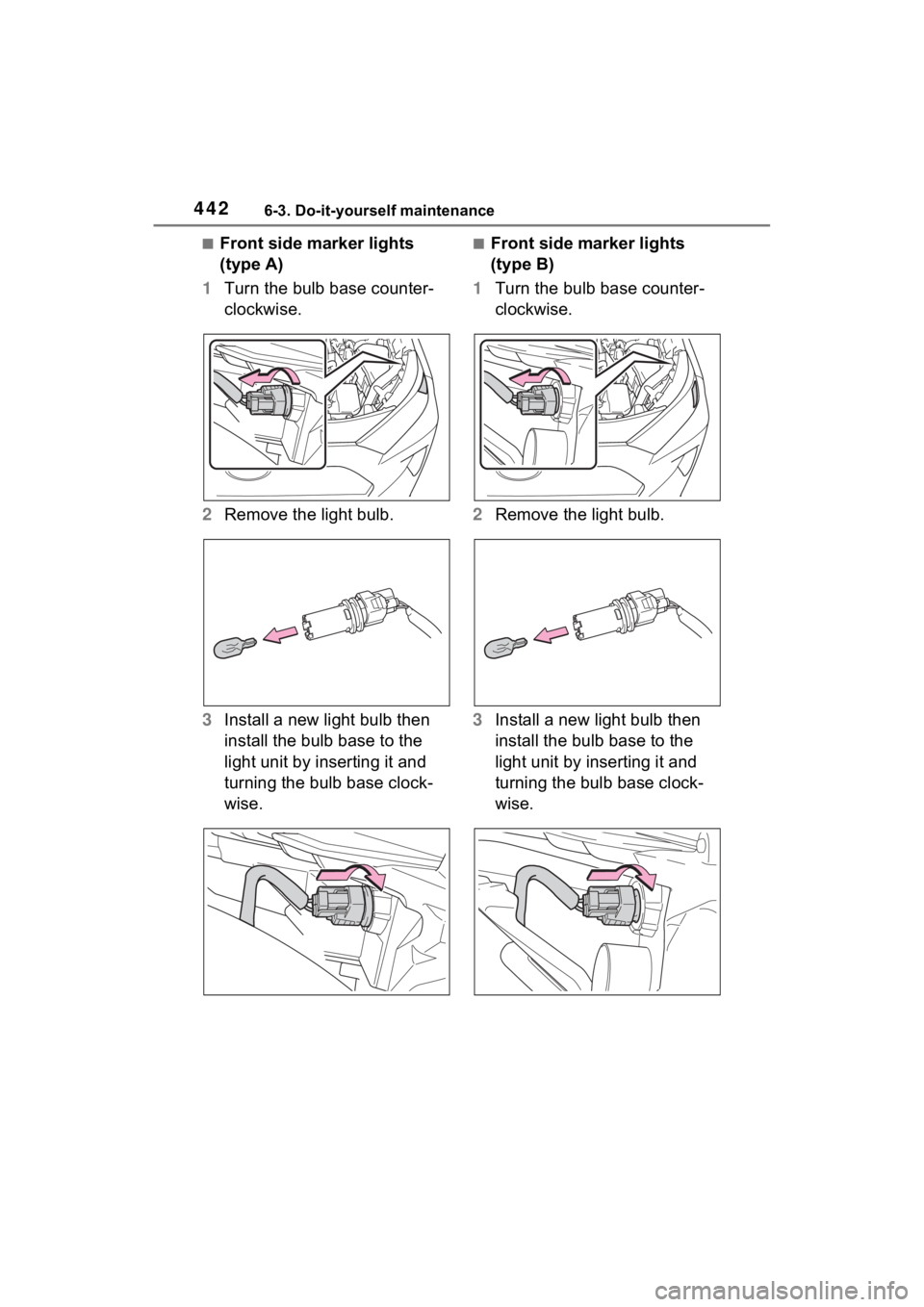 442 6-3. Do-it-yourself maintenance

■Front side marker lights (type A)

1 Turn the bulb base counterclockwise.

2 Remove the light bulb.

3 Install a new light bulb then install the bulb base to the light unit by inserting it and turning the bulb base clockwise.

■Front side marker lights (type B)

1 Turn the bulb base counterclockwise.

2 Remove the light bulb.

3 Install a new light bulb then install the bulb base to the light unit by inserting it and turning the bulb base clockwise.

carmanualsonline.info