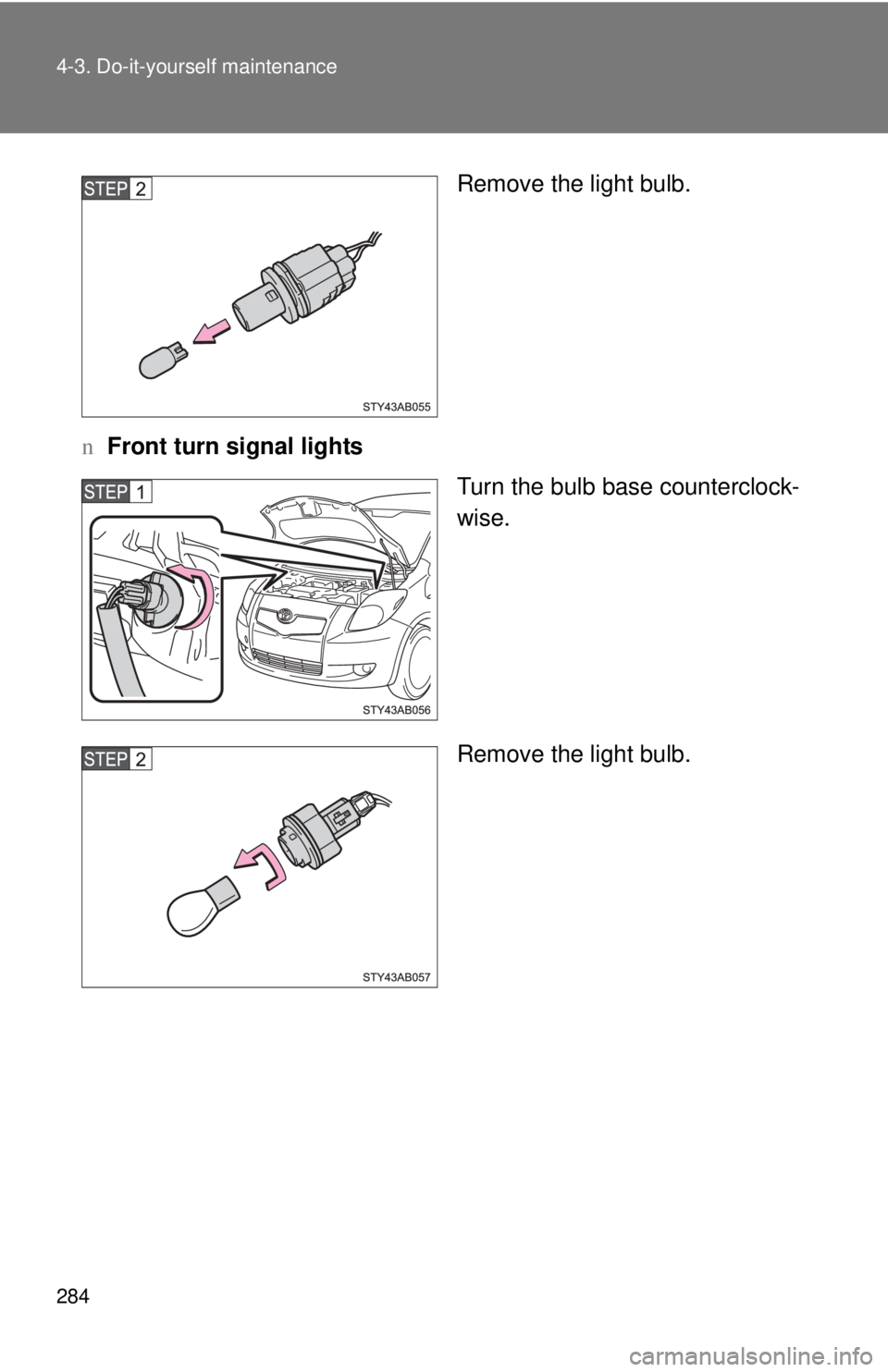 4-3. Do-it-yourself maintenance

STEP 2

Remove the light bulb.

STY43AB055

n Front turn signal lights

STEP 1

Turn the bulb base counterclockwise.

STY43AB056

STEP 2

Remove the light bulb.

STY43AB057

284

carmanualsonline.info