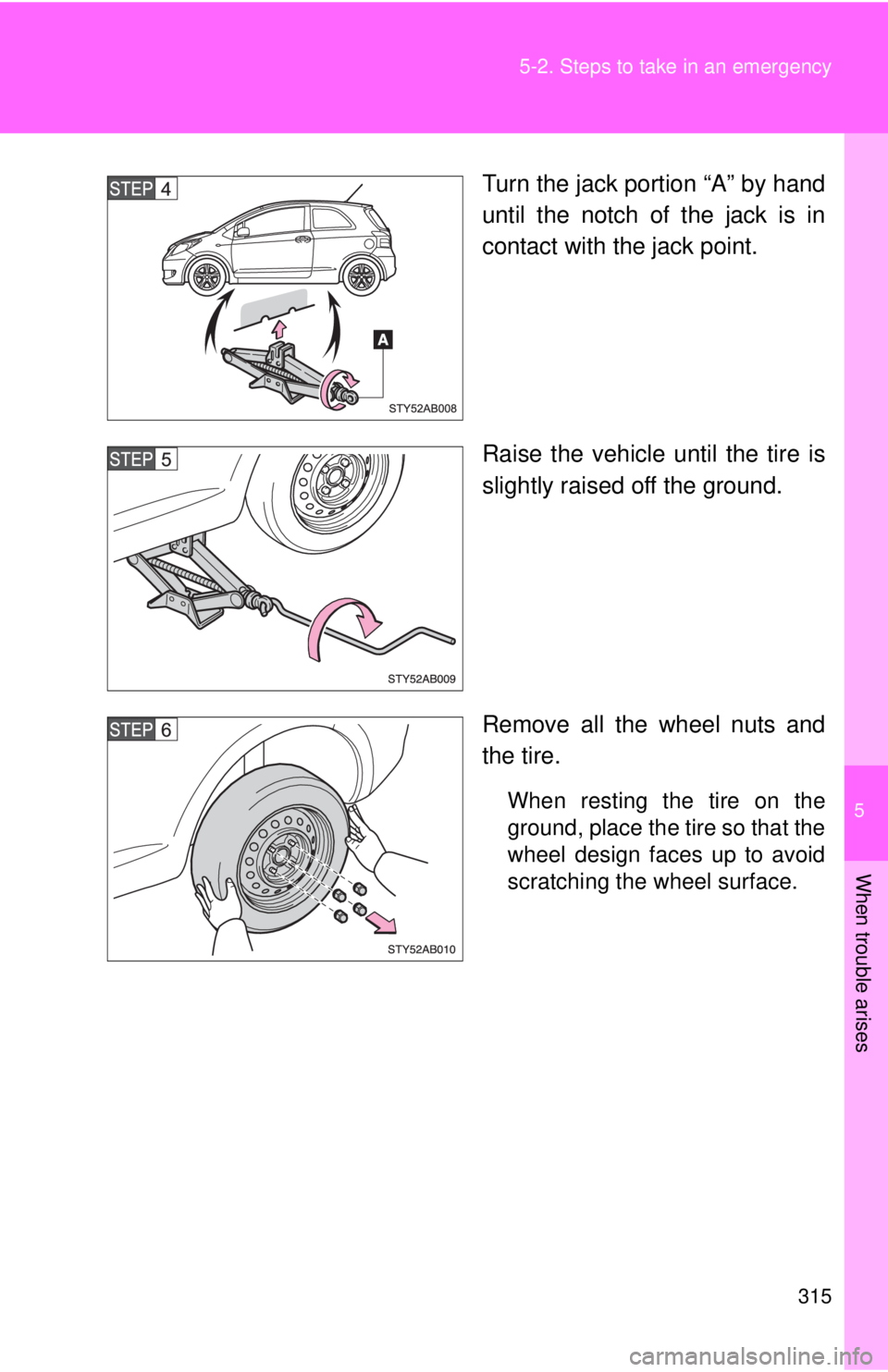 5-2. Steps to take in an emergency

STEP 4

A

STY52AB008

Turn the jack portion “A” by hand until the notch of the jack is in contact with the jack point.

STEP 5

STY52AB009

Raise the vehicle until the tire is slightly raised off the ground.

STEP 6

STY52AB010

Remove all the wheel nuts and the tire.

When resting the tire on the ground, place the tire so that the wheel design faces up to avoid scratching the wheel surface.

5

When trouble arises

315

carmanualsonline.info