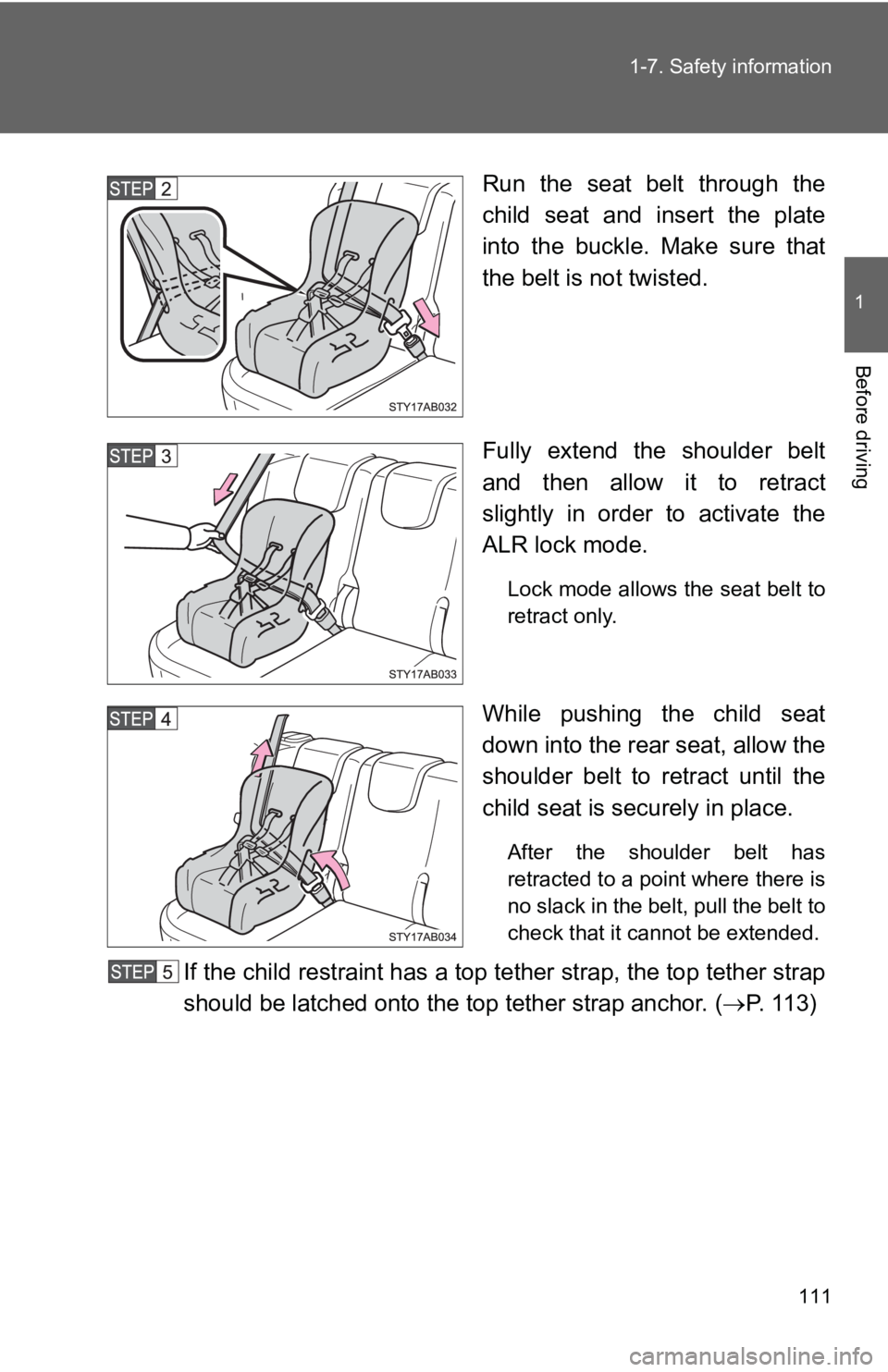 1-7. Safety information

1

Before driving

STEP 2

STY17AB032

Run the seat belt through the child seat and insert the plate into the buckle. Make sure that the belt is not twisted.

STEP 3

STY17AB033

Fully extend the shoulder belt and then allow it to retract slightly in order to activate the ALR lock mode.

Lock mode allows the seat belt to retract only.

STEP 4

STY17AB034

While pushing the child seat down into the rear seat, allow the shoulder belt to retract until the child seat is securely in place.

After the shoulder belt has retracted to a point where there is no slack in the belt, pull the belt to check that it cannot be extended.

STEP 5 If the child restraint has a top tether strap, the top tether strap should be latched onto the top tether strap anchor. ($\rightarrow$P. 113)

111

carmanualsonline.info