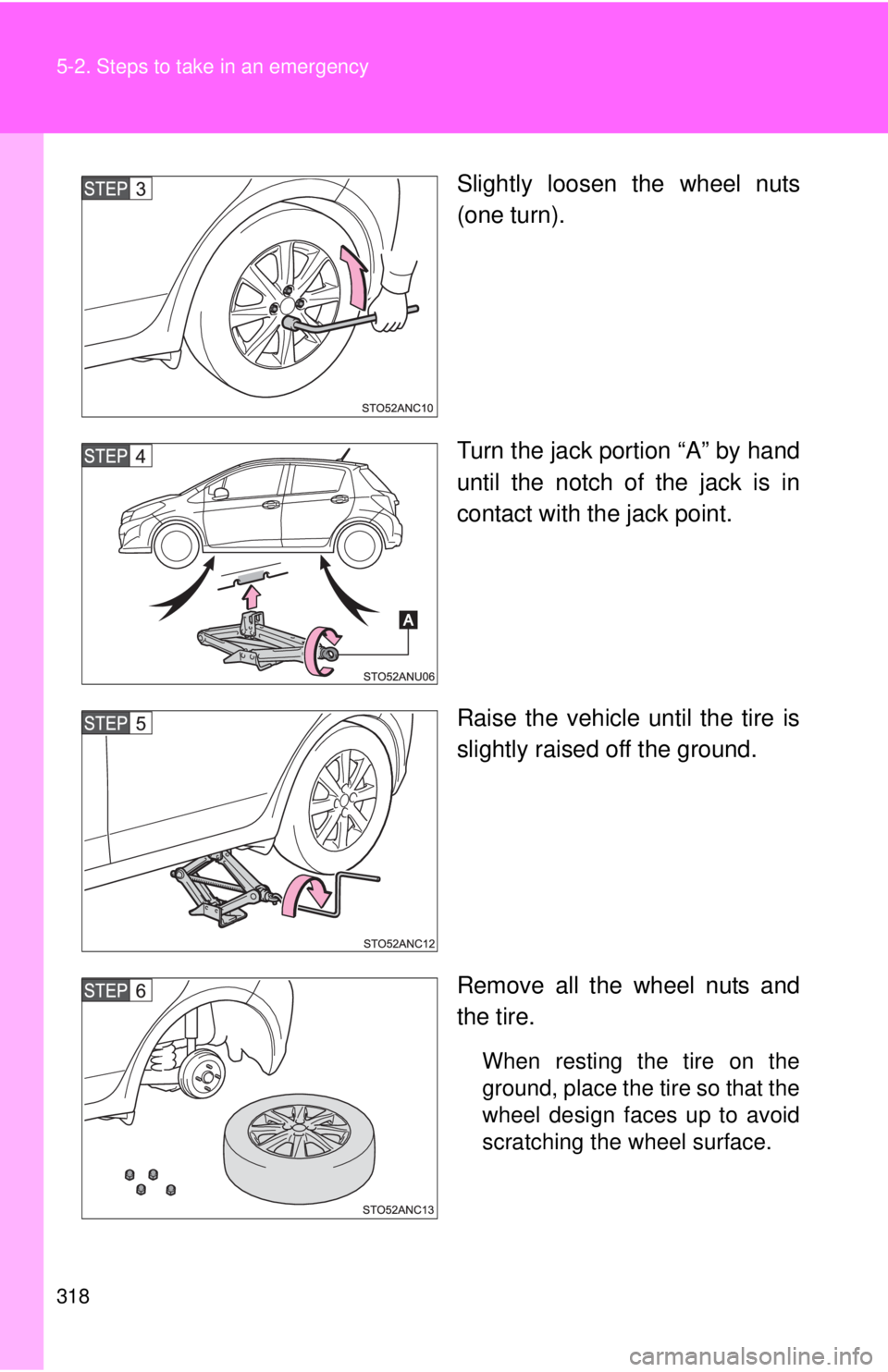 5-2. Steps to take in an emergency

STEP 3

STO52ANC10

Slightly loosen the wheel nuts (one turn).

STEP 4

A

STO52ANU06

Turn the jack portion “A” by hand until the notch of the jack is in contact with the jack point.

STEP 5

STO52ANC12

Raise the vehicle until the tire is slightly raised off the ground.

STEP 6

STO52ANC13

Remove all the wheel nuts and the tire.

When resting the tire on the ground, place the tire so that the wheel design faces up to avoid scratching the wheel surface.

318

carmanualsonline.info