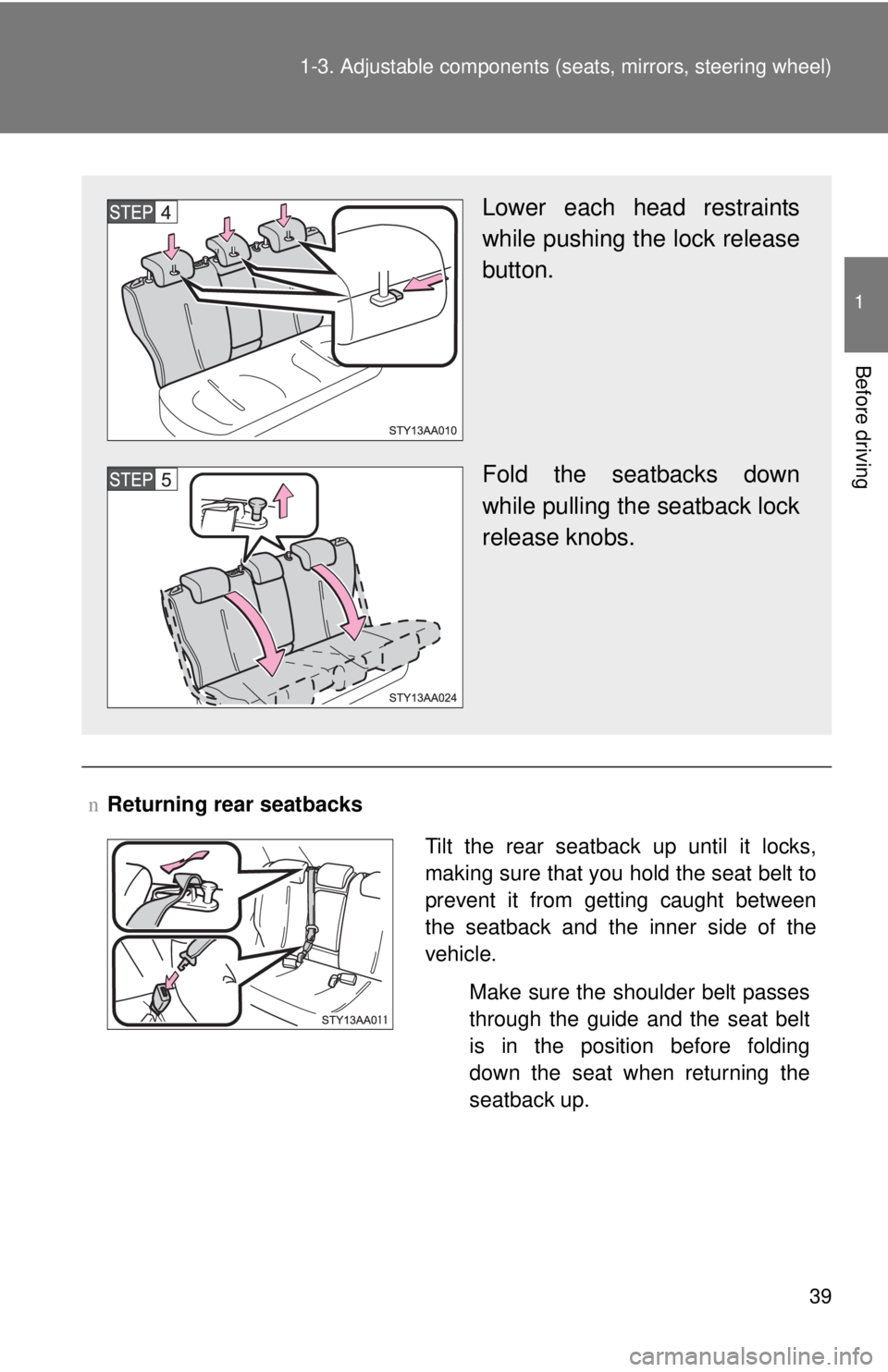 1-3. Adjustable components (seats, mirrors, steering wheel)

1

Before driving

STEP 4

STY13AA010

Lower each head restraints while pushing the lock release button.

STEP 5

STY13AA024

Fold the seatbacks down while pulling the seatback lock release knobs.

n Returning rear seatbacks

STY13AA011

Tilt the rear seatback up until it locks, making sure that you hold the seat belt to prevent it from getting caught between the seatback and the inner side of the vehicle.

Make sure the shoulder belt passes through the guide and the seat belt is in the position before folding down the seat when returning the seatback up.

39

carmanualsonline.info