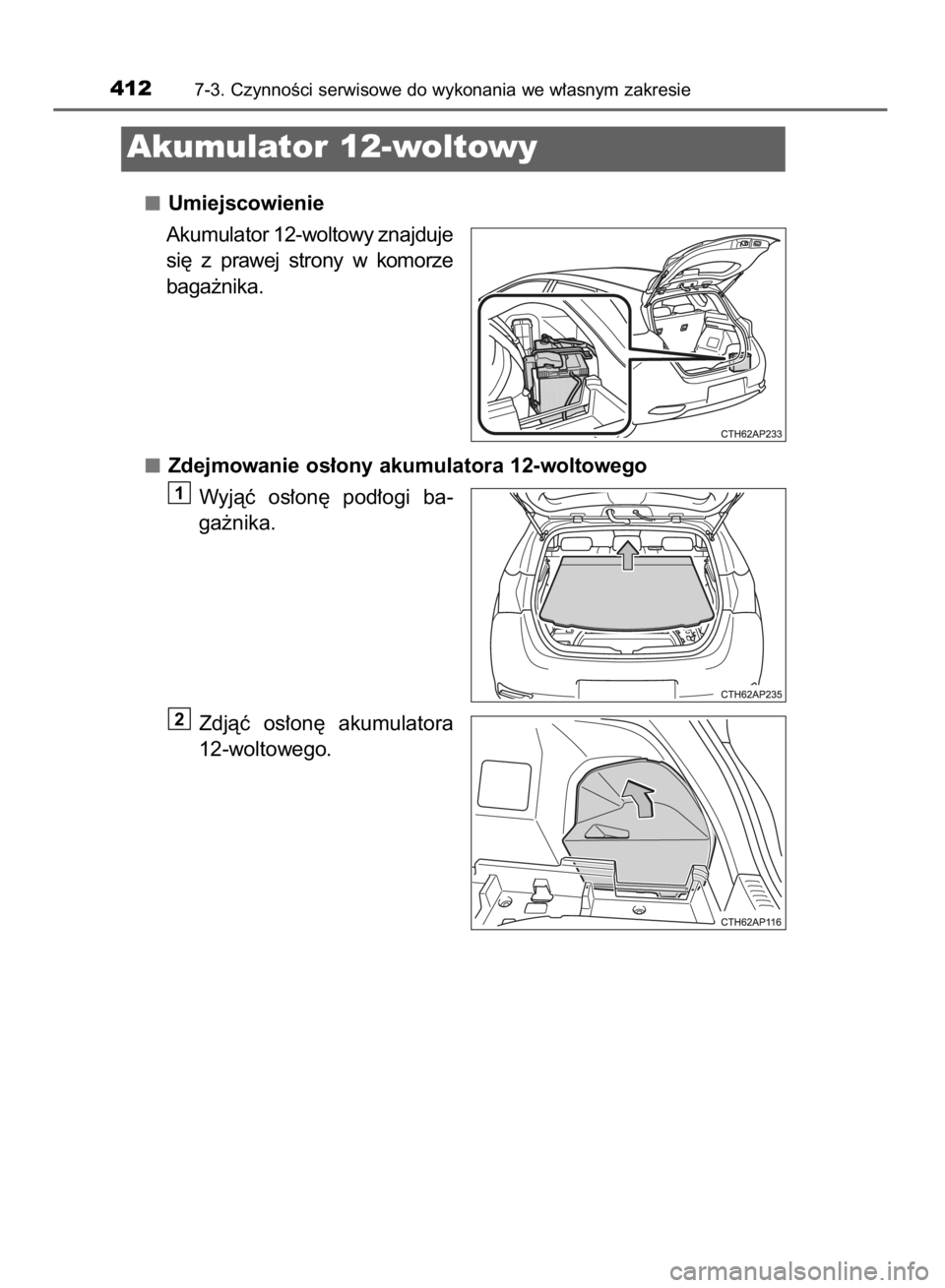 412 7-3. Czynności serwisowe do wykonania we własnym zakresie

Akumulator 12-woltowy

■ Umiejscowienie

Akumulator 12-woltowy znajduje się z prawej strony w komorze bagażnika.

CTH62AP233

■ Zdejmowanie osłony akumulatora 12-woltowego

1 Wyjąć osłonę podłogi bagażnika.

CTH62AP235

2 Zdjąć osłonę akumulatora 12-woltowego.

CTH62AP116

carmanualsonline.info