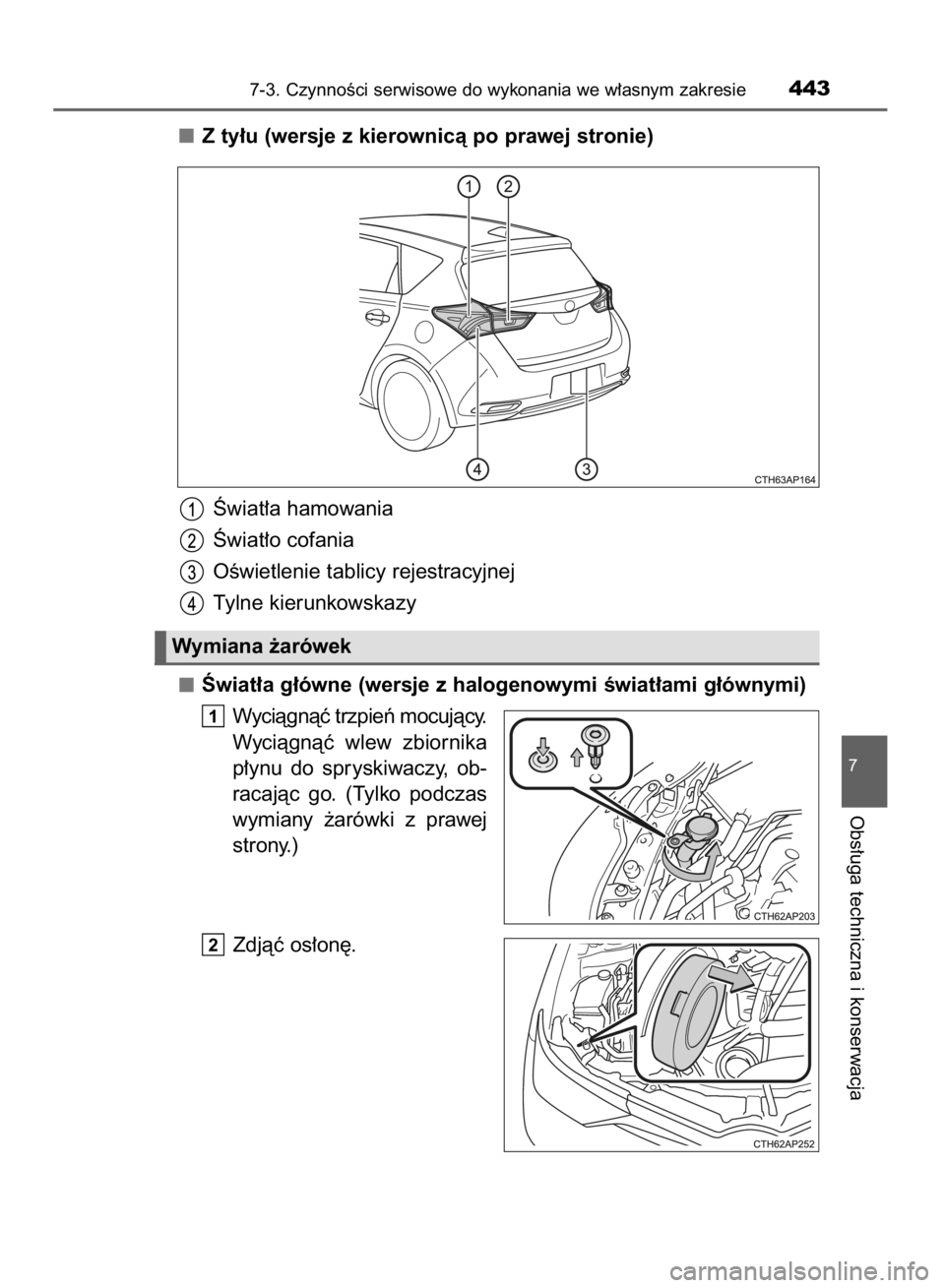 7-3. Czynności serwisowe do wykonania we własnym zakresie 443

■ Z tyłu (wersje z kierownicą po prawej stronie)

1 2

4 3

CTH63AP164

1 Światła hamowania
2 Światło cofania
3 Oświetlenie tablicy rejestracyjnej
4 Tylne kierunkowskazy

Wymiana żarówek

■ Światła główne (wersje z halogenowymi światłami głównymi)

1 Wyciągnąć trzpień mocujący. Wyciągnąć wlew zbiornika płynu do spryskiwaczy, obracając go. (Tylko podczas wymiany żarówki z prawej strony.)

CTH62AP203

2 Zdjąć osłonę.

CTH62AP252

7

Obsługa techniczna i konserwacja

carmanualsonline.info