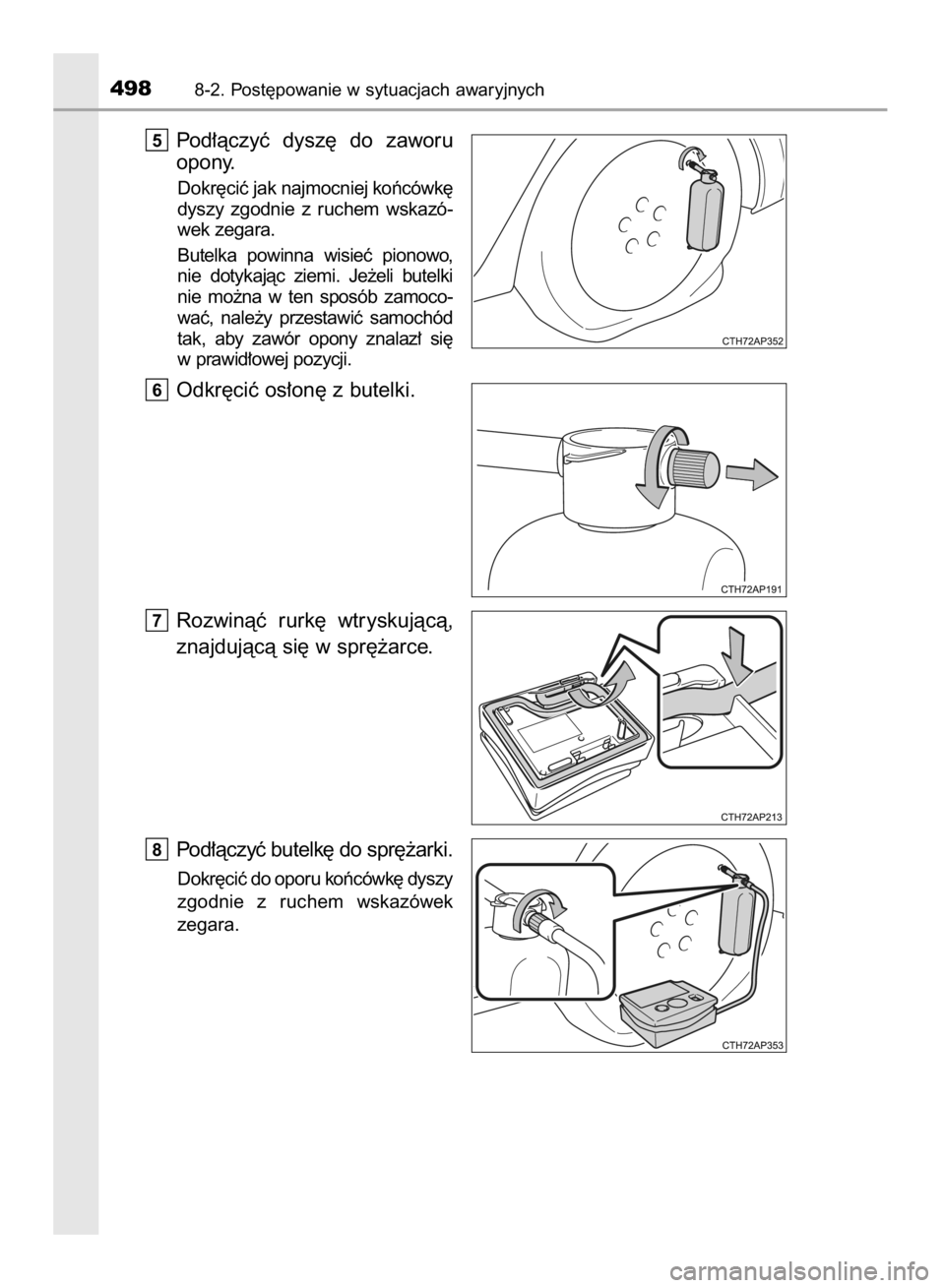 498 8-2. Postępowanie w sytuacjach awaryjnych

5 Podłączyć dyszę do zaworu opony.

Dokręcić jak najmocniej końcówkę dyszy zgodnie z ruchem wskazówek zegara.

Butelka powinna wisieć pionowo, nie dotykając ziemi. Jeżeli butelki nie można w ten sposób zamocować, należy przestawić samochód tak, aby zawór opony znalazł się w prawidłowej pozycji.

CTH72AP352

6 Odkręcić osłonę z butelki.

CTH72AP191

7 Rozwinąć rurkę wtryskującą, znajdującą się w sprężarce.

CTH72AP213

8 Podłączyć butelkę do sprężarki.

Dokręcić do oporu końcówkę dyszy zgodnie z ruchem wskazówek zegara.

CTH72AP353

carmanualsonline.info