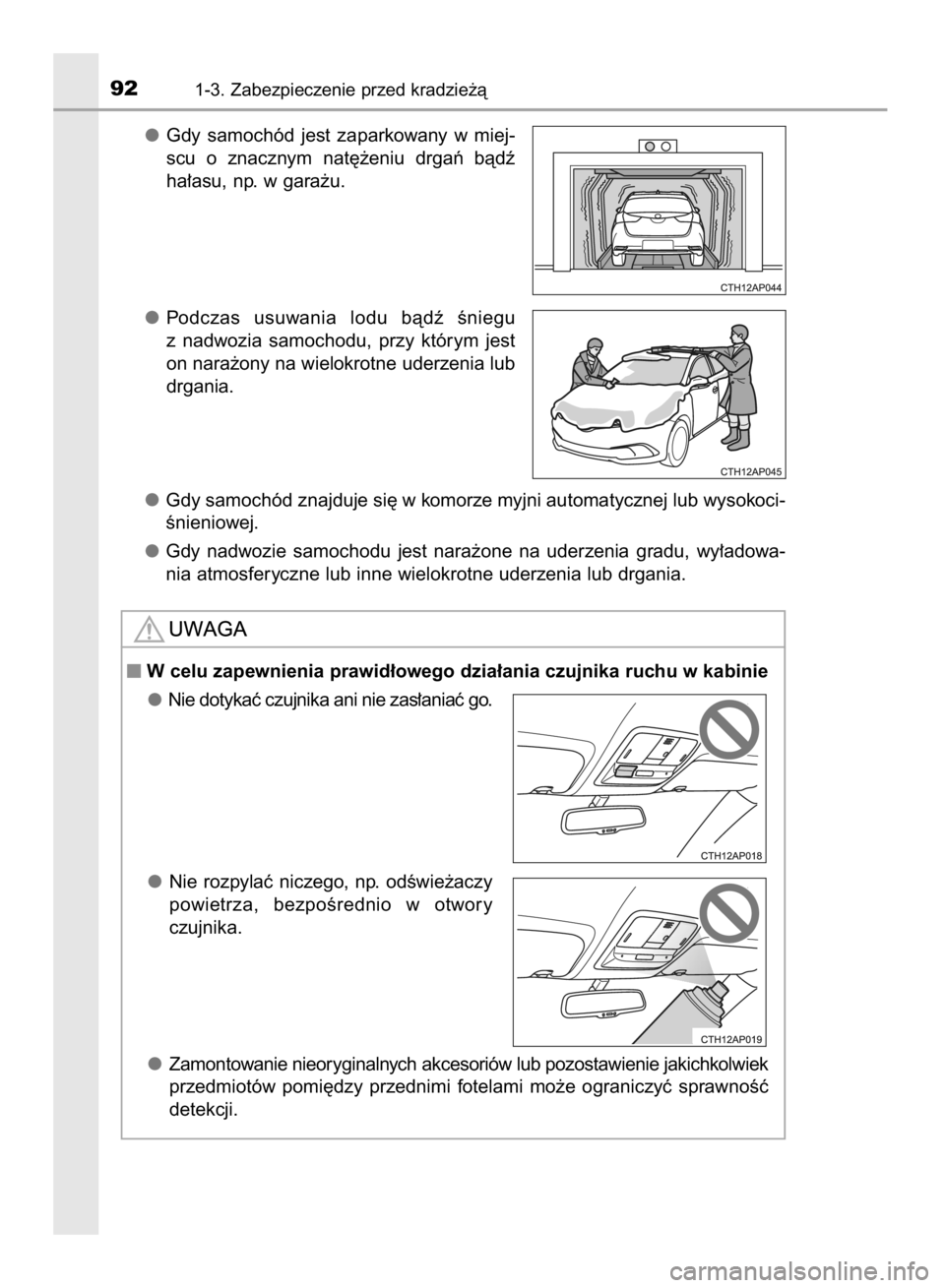 92 1-3. Zabezpieczenie przed kradzieżą

● Gdy samochód jest zaparkowany w miejscu o znacznym natężeniu drgań bądź hałasu, np. w garażu.

CTH12AP044

● Podczas usuwania lodu bądź śniegu z nadwozia samochodu, przy którym jest on narażony na wielokrotne uderzenia lub drgania.

CTH12AP045

● Gdy samochód znajduje się w komorze myjni automatycznej lub wysokociśnieniowej.

● Gdy nadwozie samochodu jest narażone na uderzenia gradu, wyładowania atmosferyczne lub inne wielokrotne uderzenia lub drgania.

UWAGA

■ W celu zapewnienia prawidłowego działania czujnika ruchu w kabinie

● Nie dotykać czujnika ani nie zasłaniać go.

CTH12AP018

● Nie rozpylać niczego, np. odświeżaczy powietrza, bezpośrednio w otwory czujnika.

CTH12AP019

● Zamontowanie nieoryginalnych akcesoriów lub pozostawienie jakichkolwiek przedmiotów pomiędzy przednimi fotelami może ograniczyć sprawność detekcji.

carmanualsonline.info