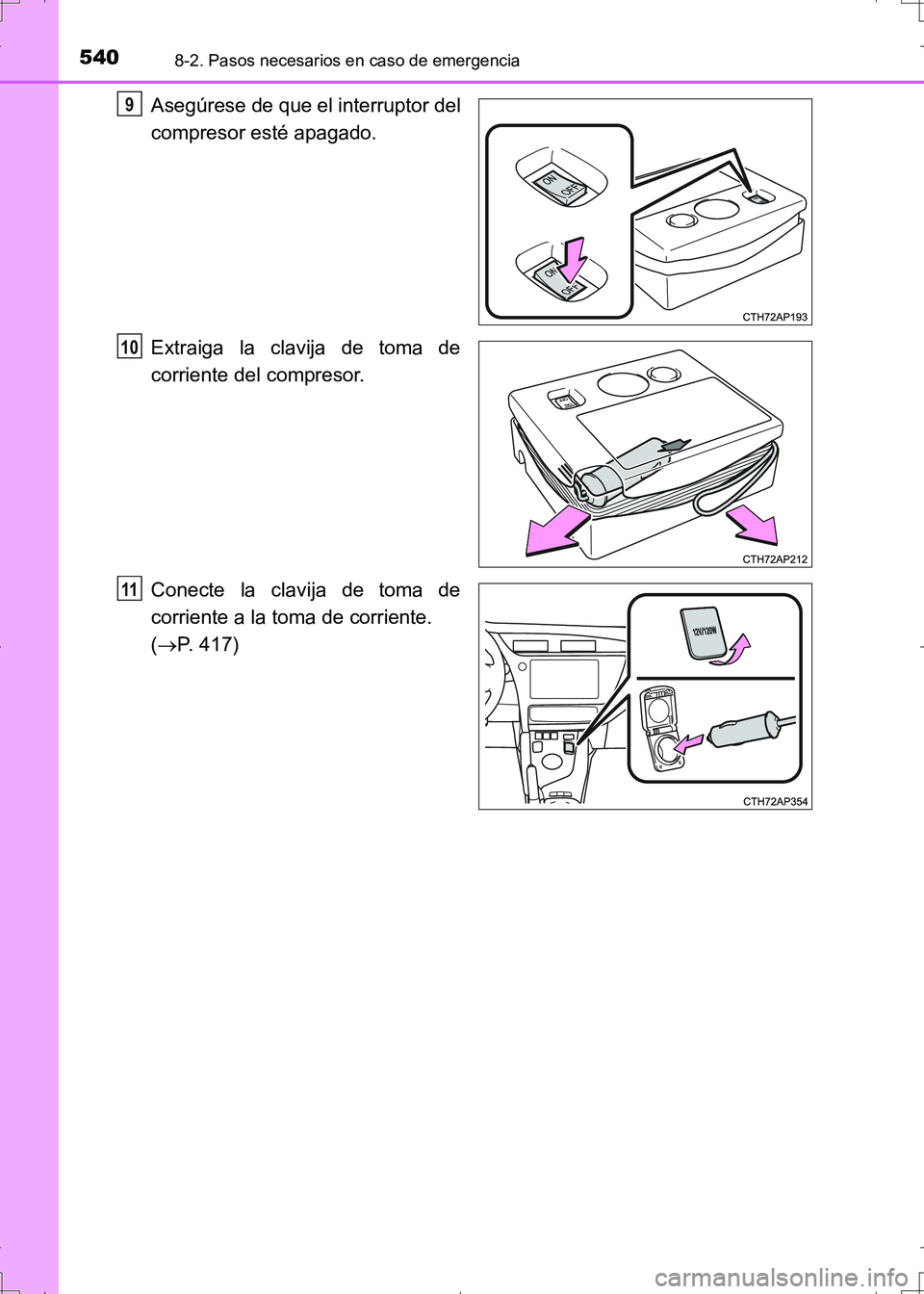 540 8-2. Pasos necesarios en caso de emergencia

9 Asegúrese de que el interruptor del compresor esté apagado.

ON
OFF
ON
OFF
CTH72AP193

10 Extraiga la clavija de toma de corriente del compresor.

CTH72AP212

11 Conecte la clavija de toma de corriente a la toma de corriente. ($\rightarrow$P. 417)

12V/120W
CTH72AP354

carmanualsonline.info