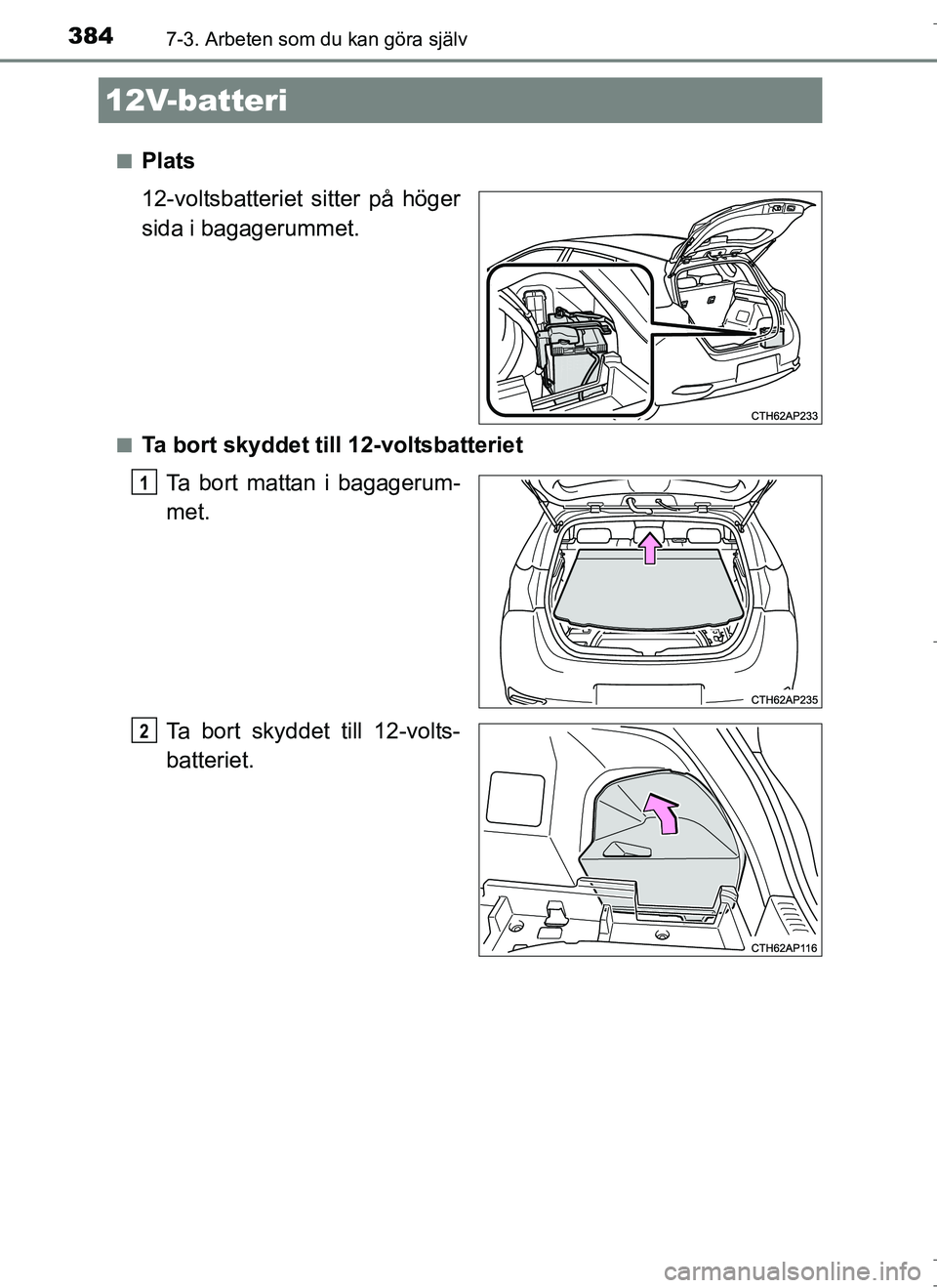 384 7-3. Arbeten som du kan göra själv

12V-batteri

■ Plats

12-voltsbatteriet sitter på höger sida i bagagerummet.

CTH62AP233

■ Ta bort skyddet till 12-voltsbatteriet

1 Ta bort mattan i bagagerummet.

CTH62AP235

2 Ta bort skyddet till 12-voltsbatteriet.

CTH62AP116

carmanualsonline.info