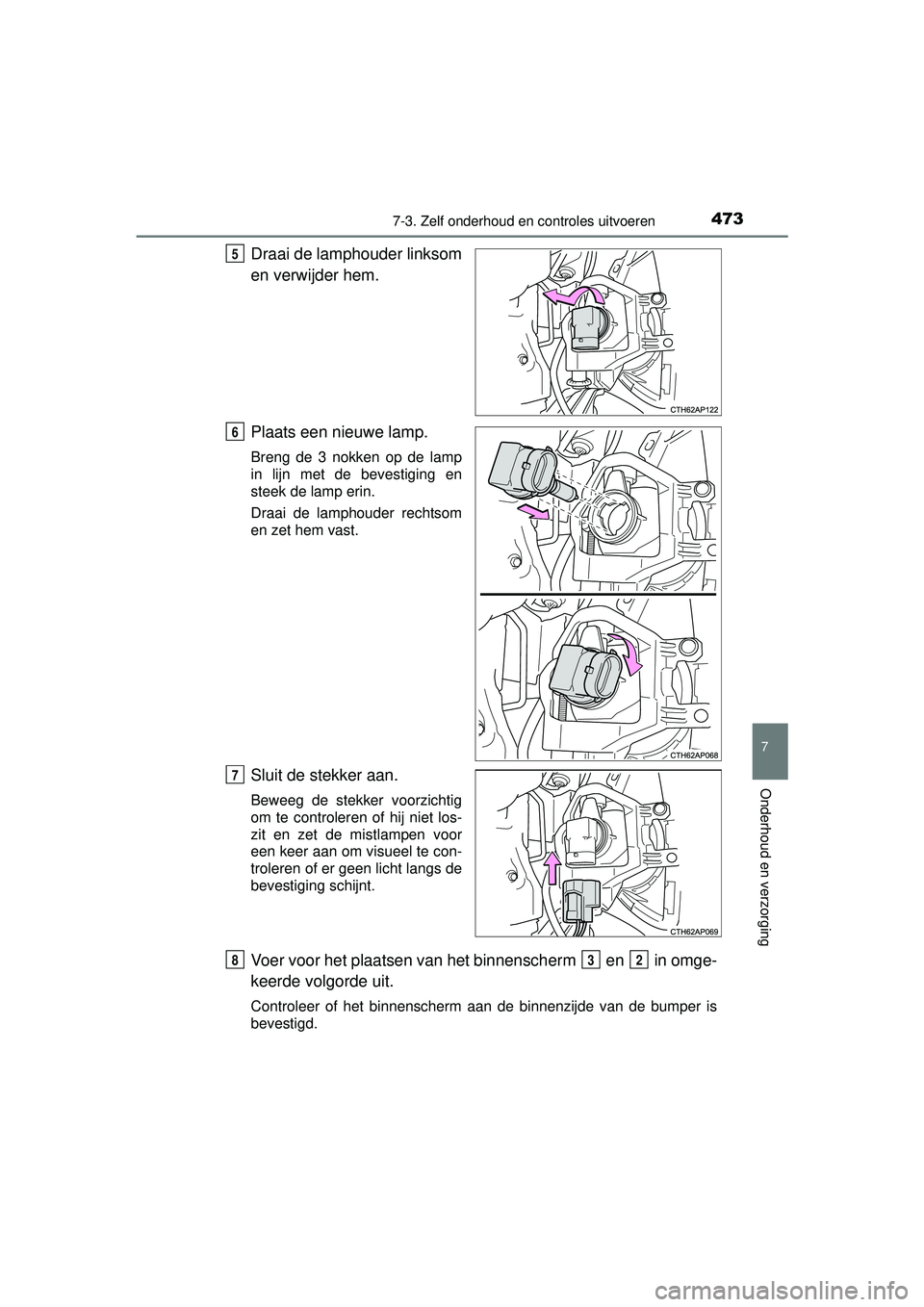 7-3. Zelf onderhoud en controles uitvoeren

473

5 Draai de lamphouder linksom en verwijder hem.

CTH62AP122

6 Plaats een nieuwe lamp.

Breng de 3 nokken op de lamp in lijn met de bevestiging en steek de lamp erin.

Draai de lamphouder rechtsom en zet hem vast.

CTH62AP068

7 Sluit de stekker aan.

Beweeg de stekker voorzichtig om te controleren of hij niet loszit en zet de mistlampen voor een keer aan om visueel te controleren of er geen licht langs de bevestiging schijnt.

CTH62AP069

8 Voer voor het plaatsen van het binnenscherm 3 en 2 in omgekeerde volgorde uit.

Controleer of het binnenscherm aan de binnenzijde van de bumper is bevestigd.

7

Onderhoud en verzorging

carmanualsonline.info