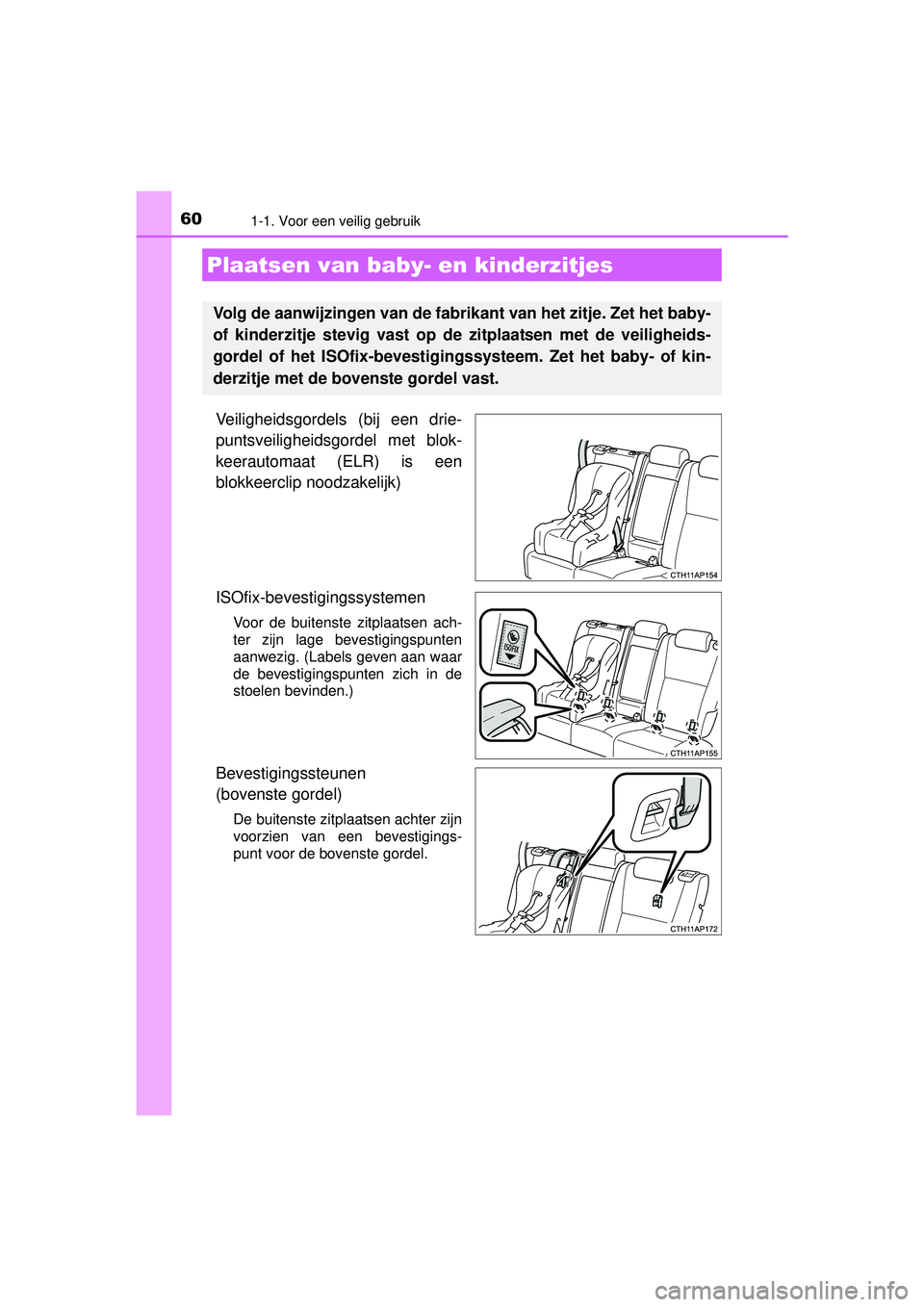 60 1-1. Voor een veilig gebruik

Plaatsen van baby- en kinderzitjes

Volg de aanwijzingen van de fabrikant van het zitje. Zet het baby- of kinderzitje stevig vast op de zitplaatsen met de veiligheidsgordel of het ISOfix-bevestigingssysteem. Zet het baby- of kinderzitje met de bovenste gordel vast.

Veiligheidsgordels (bij een driepuntsveiligheidsgordel met blokkeerautomaat (ELR) is een blokkeerclip noodzakelijk)

CTH11AP154

ISOfix-bevestigingssystemen

Voor de buitenste zitplaatsen achter zijn lage bevestigingspunten aanwezig. (Labels geven aan waar de bevestigingspunten zich in de stoelen bevinden.)

ISOFIX

CTH11AP155

Bevestigingssteunen (bovenste gordel)

De buitenste zitplaatsen achter zijn voorzien van een bevestigingspunt voor de bovenste gordel.

CTH11AP172

carmanualsonline.info