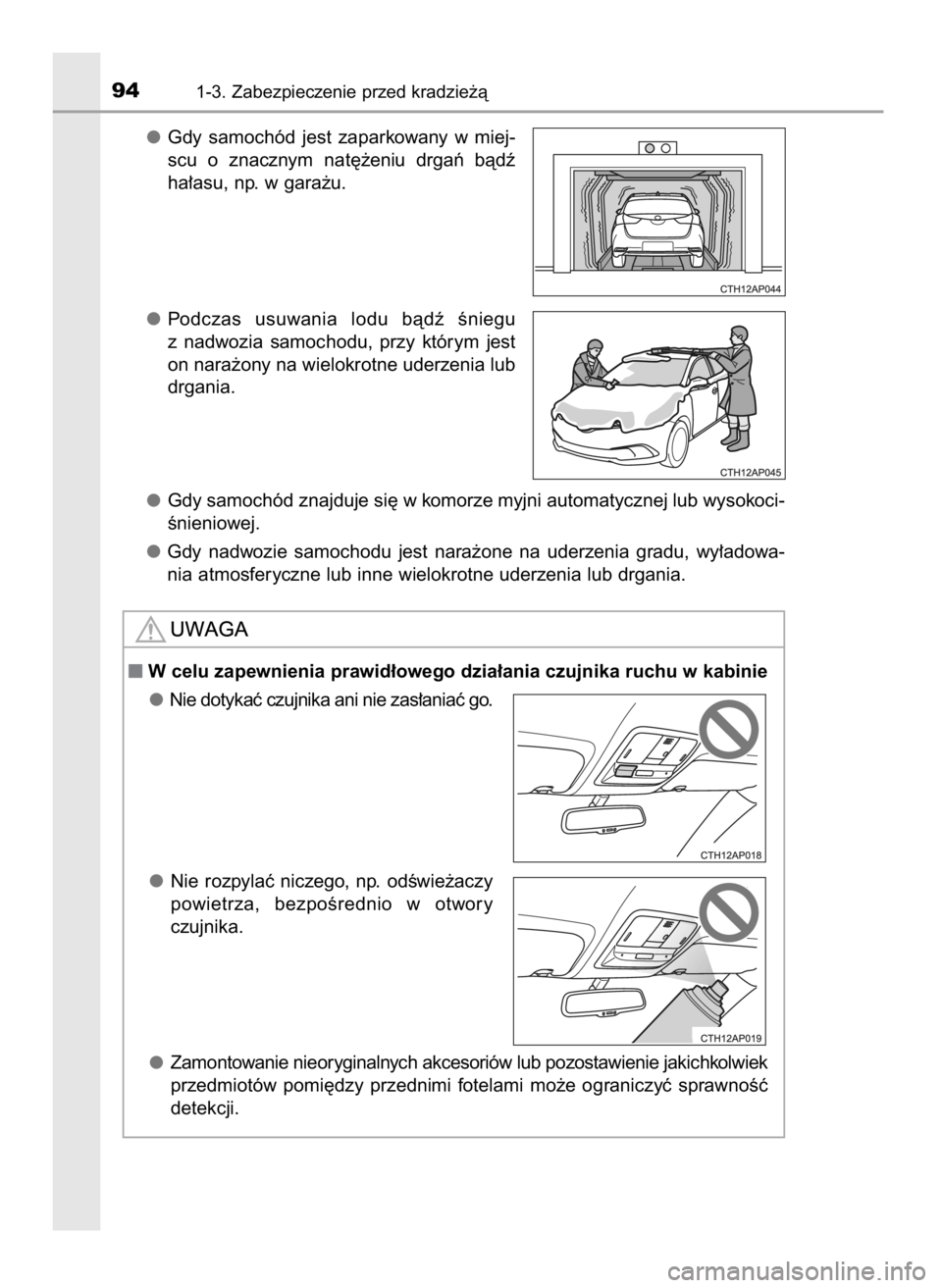 94 1-3. Zabezpieczenie przed kradzieżą

● Gdy samochód jest zaparkowany w miejscu o znacznym natężeniu drgań bądź hałasu, np. w garażu.

CTH12AP044

● Podczas usuwania lodu bądź śniegu z nadwozia samochodu, przy którym jest on narażony na wielokrotne uderzenia lub drgania.

CTH12AP045

● Gdy samochód znajduje się w komorze myjni automatycznej lub wysokociśnieniowej.

● Gdy nadwozie samochodu jest narażone na uderzenia gradu, wyładowania atmosferyczne lub inne wielokrotne uderzenia lub drgania.

UWAGA

■ W celu zapewnienia prawidłowego działania czujnika ruchu w kabinie

● Nie dotykać czujnika ani nie zasłaniać go.

CTH12AP018

● Nie rozpylać niczego, np. odświeżaczy powietrza, bezpośrednio w otwory czujnika.

CTH12AP019

● Zamontowanie nieoryginalnych akcesoriów lub pozostawienie jakichkolwiek przedmiotów pomiędzy przednimi fotelami może ograniczyć sprawność detekcji.

carmanualsonline.info