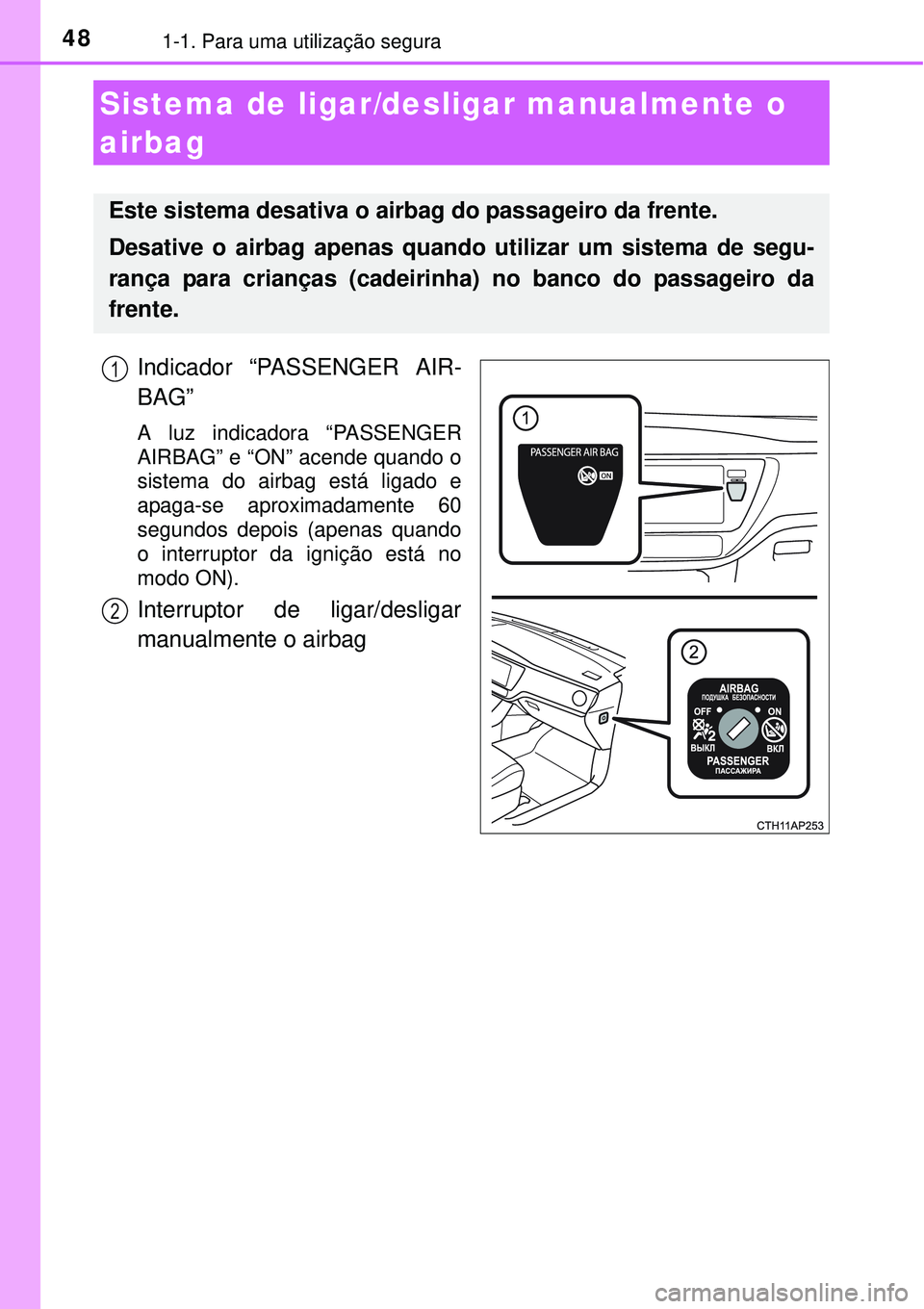 48 1-1. Para uma utilização segura

Sistema de ligar/desligar manualmente o airbag

Este sistema desativa o airbag do passageiro da frente.

Desative o airbag apenas quando utilizar um sistema de segurança para crianças (cadeirinha) no banco do passageiro da frente.

1 Indicador “PASSENGER AIRBAG”

A luz indicadora “PASSENGER AIRBAG” e “ON” acende quando o sistema do airbag está ligado e apaga-se aproximadamente 60 segundos depois (apenas quando o interruptor da ignição está no modo ON).

2 Interruptor de ligar/desligar manualmente o airbag

1
PASSENGER AIR BAG
ON

2
AIRBAG
ПОДУШКА БЕЗОПАСНОСТИ
OFF
ON
ВЫКЛ
ВКЛ
PASSENGER
ПАССАЖИРА

CTH11AP253

carmanualsonline.info