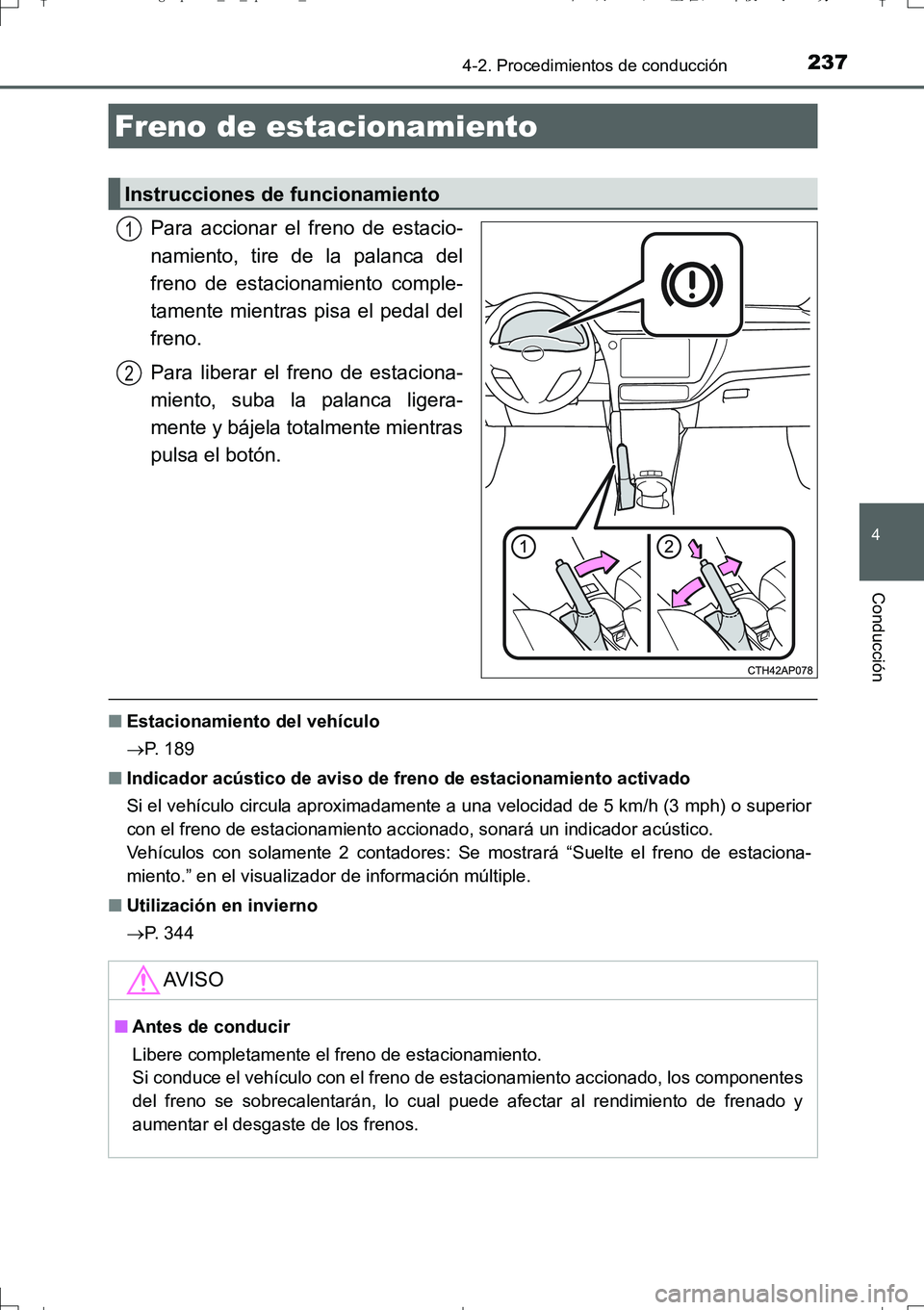 4-2. Procedimientos de conducción 237

Freno de estacionamiento

Instrucciones de funcionamiento

1 Para accionar el freno de estacionamiento, tire de la palanca del freno de estacionamiento completamente mientras pisa el pedal del freno.

2 Para liberar el freno de estacionamiento, suba la palanca ligeramente y bájela totalmente mientras pulsa el botón.

1

2

CTH42AP078

4

Conducción

■ Estacionamiento del vehículo
→P. 189

■ Indicador acústico de aviso de freno de estacionamiento activado
Si el vehículo circula aproximadamente a una velocidad de 5 km/h (3 mph) o superior con el freno de estacionamiento accionado, sonará un indicador acústico.
Vehículos con solamente 2 contadores: Se mostrará “Suelte el freno de estacionamiento.” en el visualizador de información múltiple.

■ Utilización en invierno
→P. 344

AVISO

■ Antes de conducir
Libere completamente el freno de estacionamiento.
Si conduce el vehículo con el freno de estacionamiento accionado, los componentes del freno se sobrecalentarán, lo cual puede afectar al rendimiento de frenado y aumentar el desgaste de los frenos.

carmanualsonline.info