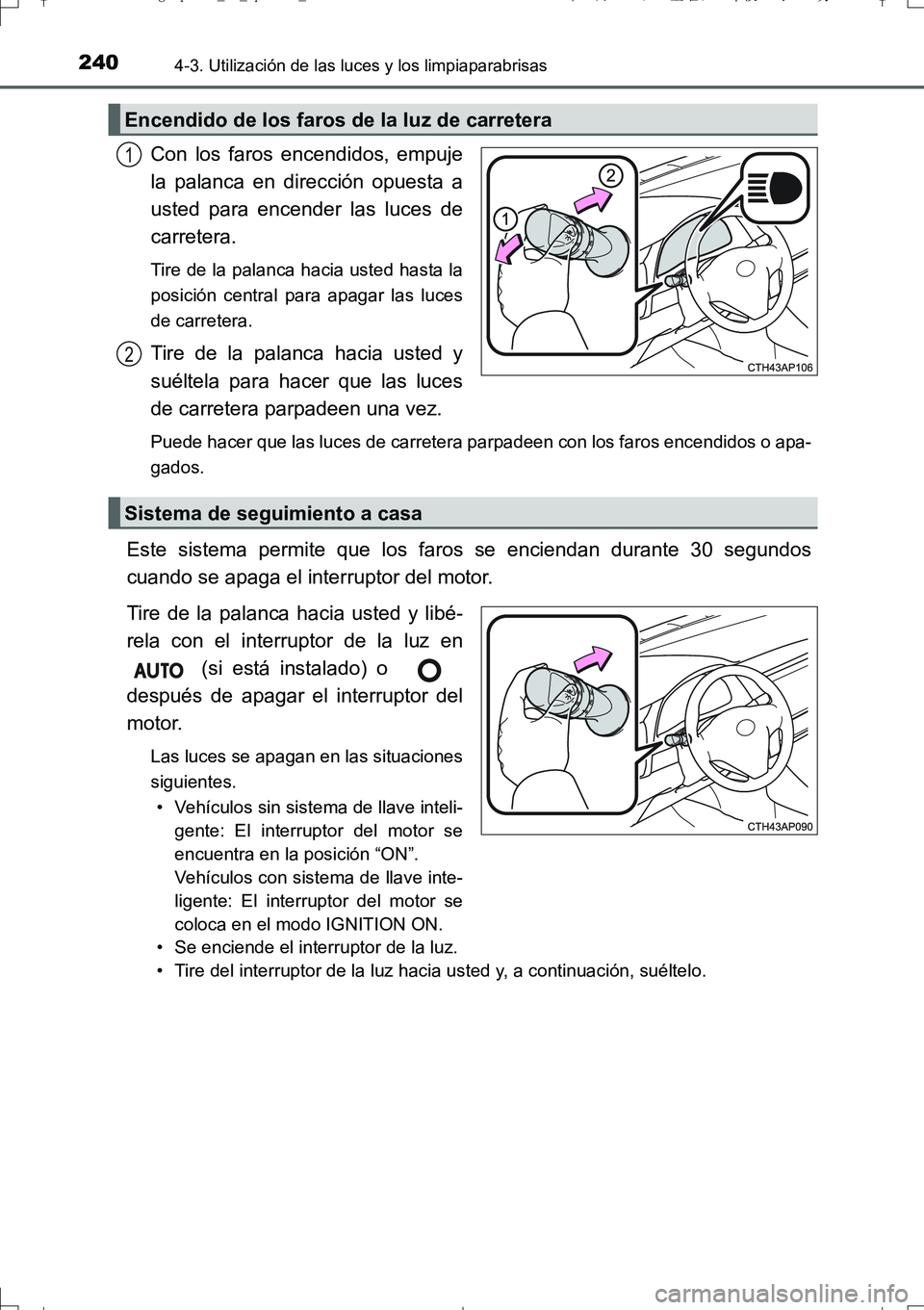 240 4-3. Utilización de las luces y los limpiaparabrisas

Encendido de los faros de la luz de carretera

1 Con los faros encendidos, empuje la palanca en dirección opuesta a usted para encender las luces de carretera.

Tire de la palanca hacia usted hasta la posición central para apagar las luces de carretera.

2 Tire de la palanca hacia usted y suéltela para hacer que las luces de carretera parpadeen una vez.

Puede hacer que las luces de carretera parpadeen con los faros encendidos o apagados.

2
1
CTH43AP106

Sistema de seguimiento a casa

Este sistema permite que los faros se enciendan durante 30 segundos cuando se apaga el interruptor del motor.

Tire de la palanca hacia usted y libérela con el interruptor de la luz en AUTO (si está instalado) o después de apagar el interruptor del motor.

Las luces se apagan en las situaciones siguientes.

• Vehículos sin sistema de llave inteligente: El interruptor del motor se encuentra en la posición “ON”.
Vehículos con sistema de llave inteligente: El interruptor del motor se coloca en el modo IGNITION ON.
• Se enciende el interruptor de la luz.
• Tire del interruptor de la luz hacia usted y, a continuación, suéltelo.

CTH43AP090

carmanualsonline.info