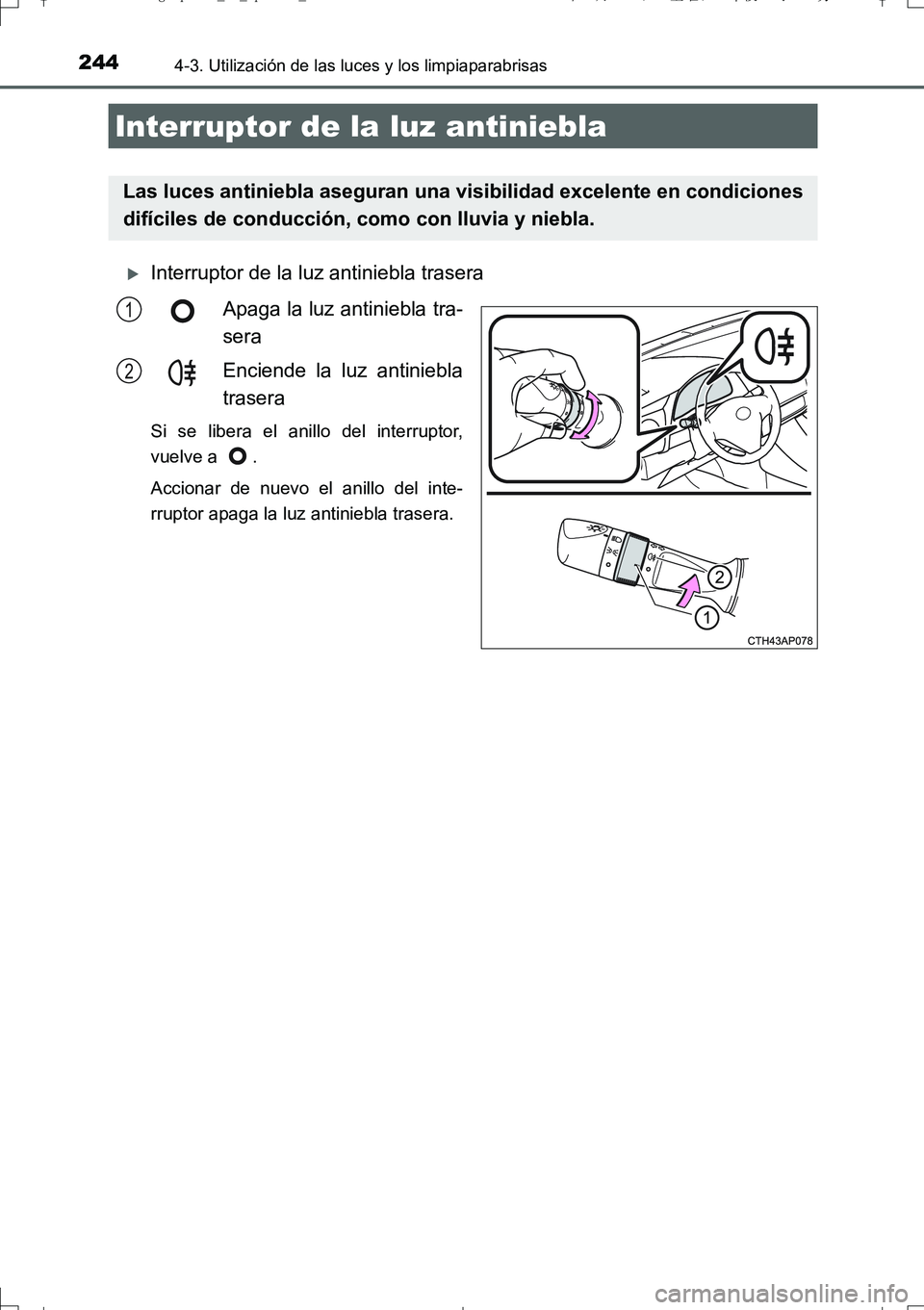 244 4-3. Utilización de las luces y los limpiaparabrisas

Interruptor de la luz antiniebla

Las luces antiniebla aseguran una visibilidad excelente en condiciones difíciles de conducción, como con lluvia y niebla.

Interruptor de la luz antiniebla trasera

1 Apaga la luz antiniebla trasera

2 Enciende la luz antiniebla trasera

Si se libera el anillo del interruptor, vuelve a .

Accionar de nuevo el anillo del interruptor apaga la luz antiniebla trasera.

2

1

CTH43AP078

carmanualsonline.info