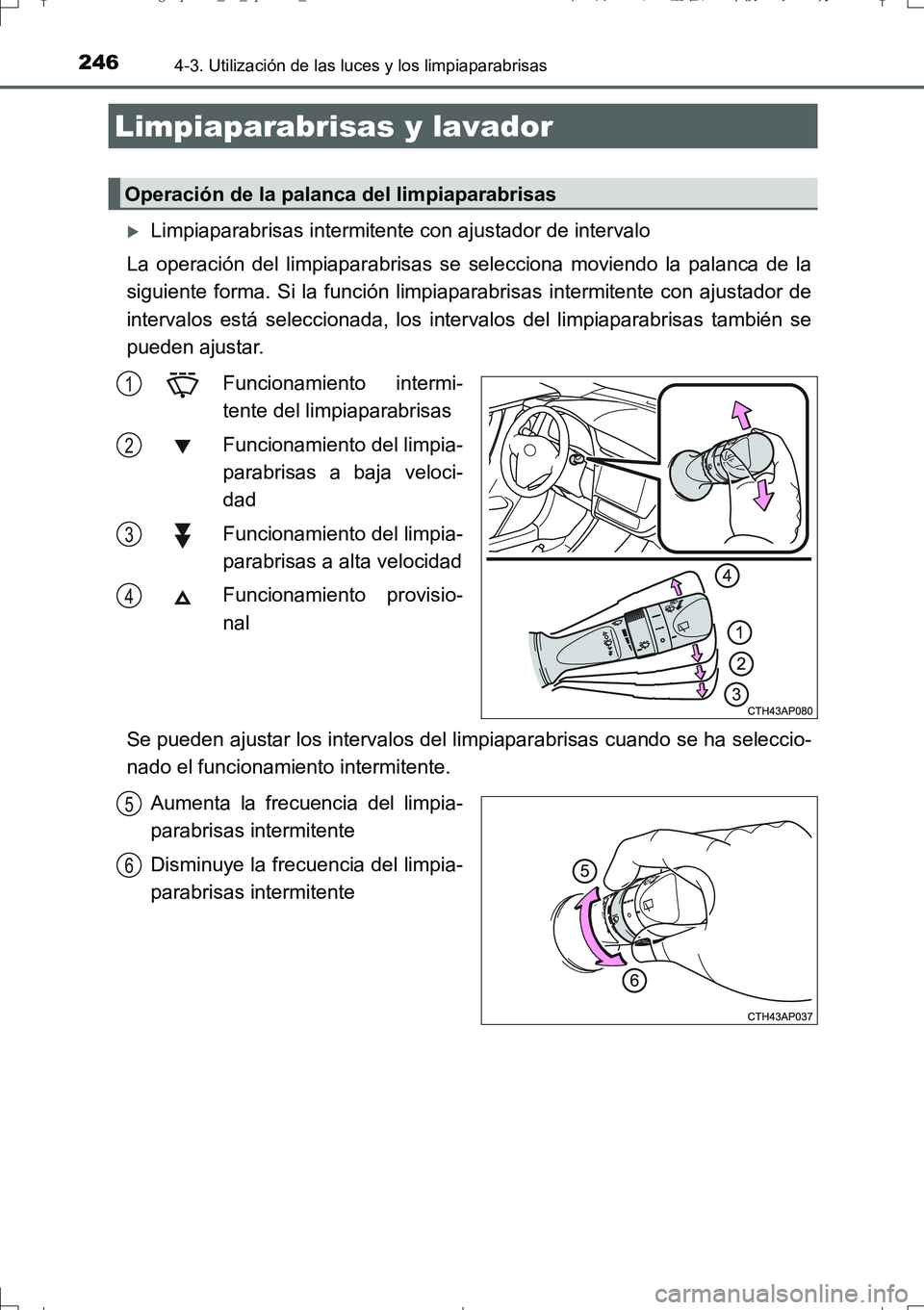 246 4-3. Utilización de las luces y los limpiaparabrisas

Limpiaparabrisas y lavador

Operación de la palanca del limpiaparabrisas

Limpiaparabrisas intermitente con ajustador de intervalo

La operación del limpiaparabrisas se selecciona moviendo la palanca de la siguiente forma. Si la función limpiaparabrisas intermitente con ajustador de intervalos está seleccionada, los intervalos del limpiaparabrisas también se pueden ajustar.

1 Funcionamiento intermitente del limpiaparabrisas

2 Funcionamiento del limpiaparabrisas a baja velocidad

3 Funcionamiento del limpiaparabrisas a alta velocidad

4 Funcionamiento provisional

4
1
2
3
CTH43AP080

Se pueden ajustar los intervalos del limpiaparabrisas cuando se ha seleccionado el funcionamiento intermitente.

5 Aumenta la frecuencia del limpiaparabrisas intermitente

6 Disminuye la frecuencia del limpiaparabrisas intermitente

5
6
CTH43AP037

carmanualsonline.info