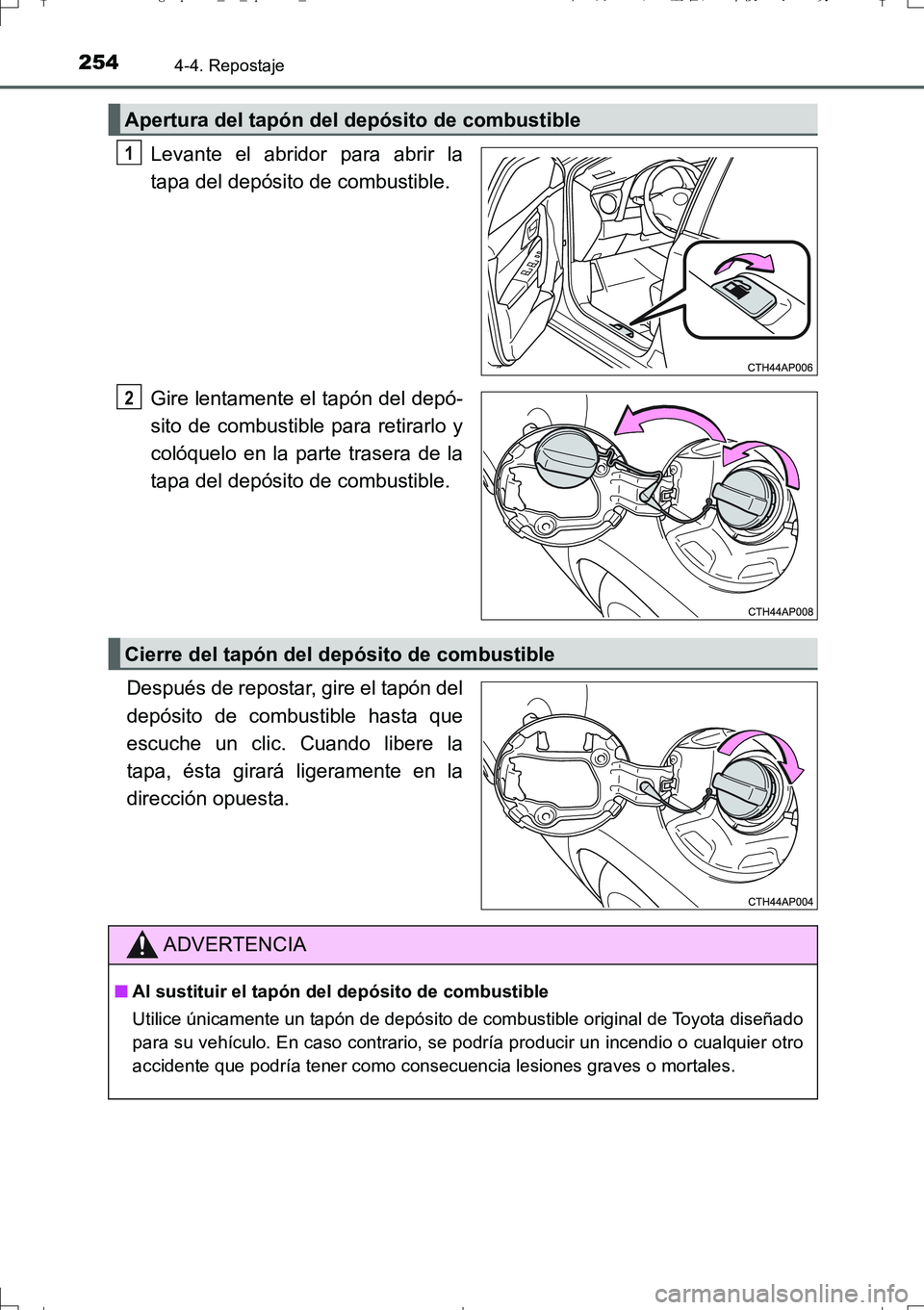 254 4-4. Repostaje

Apertura del tapón del depósito de combustible

1 Levante el abridor para abrir la tapa del depósito de combustible.

CTH44AP006

2 Gire lentamente el tapón del depósito de combustible para retirarlo y colóquelo en la parte trasera de la tapa del depósito de combustible.

CTH44AP008

Cierre del tapón del depósito de combustible

Después de repostar, gire el tapón del depósito de combustible hasta que escuche un clic. Cuando libere la tapa, ésta girará ligeramente en la dirección opuesta.

CTH44AP004

ADVERTENCIA

■ Al sustituir el tapón del depósito de combustible

Utilice únicamente un tapón de depósito de combustible original de Toyota diseñado para su vehículo. En caso contrario, se podría producir un incendio o cualquier otro accidente que podría tener como consecuencia lesiones graves o mortales.

carmanualsonline.info