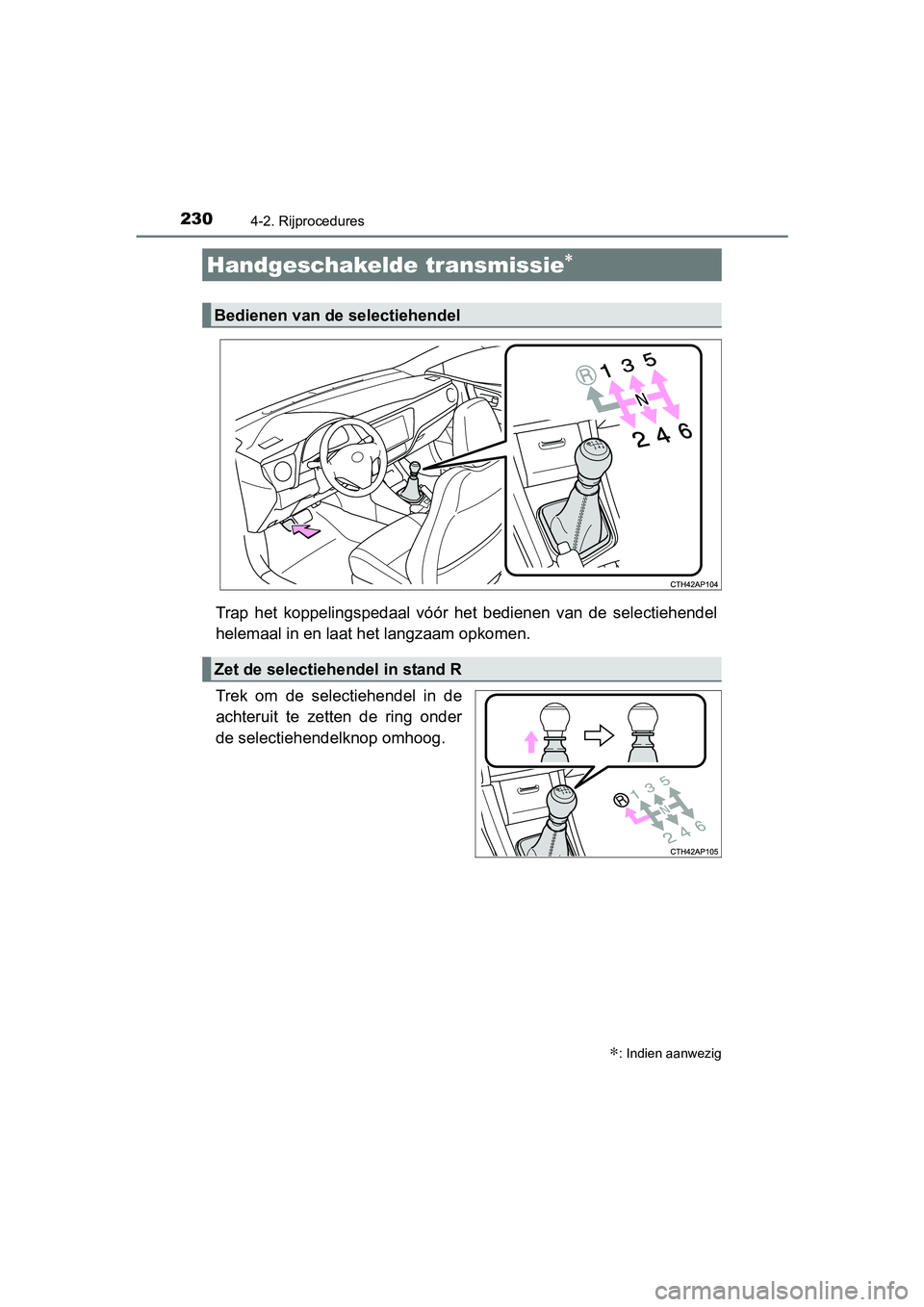 230 4-2. Rijprocedures

Handgeschakelde transmissie*

Bedienen van de selectiehendel

R 1 3 5
N
2 4 6

CTH42AP104

Trap het koppelingspedaal vóór het bedienen van de selectiehendel helemaal in en laat het langzaam opkomen.

Zet de selectiehendel in stand R

Trek om de selectiehendel in de achteruit te zetten de ring onder de selectiehendelknop omhoog.

R 1 3 5
N
2 4 6

CTH42AP105

*: Indien aanwezig

carmanualsonline.info