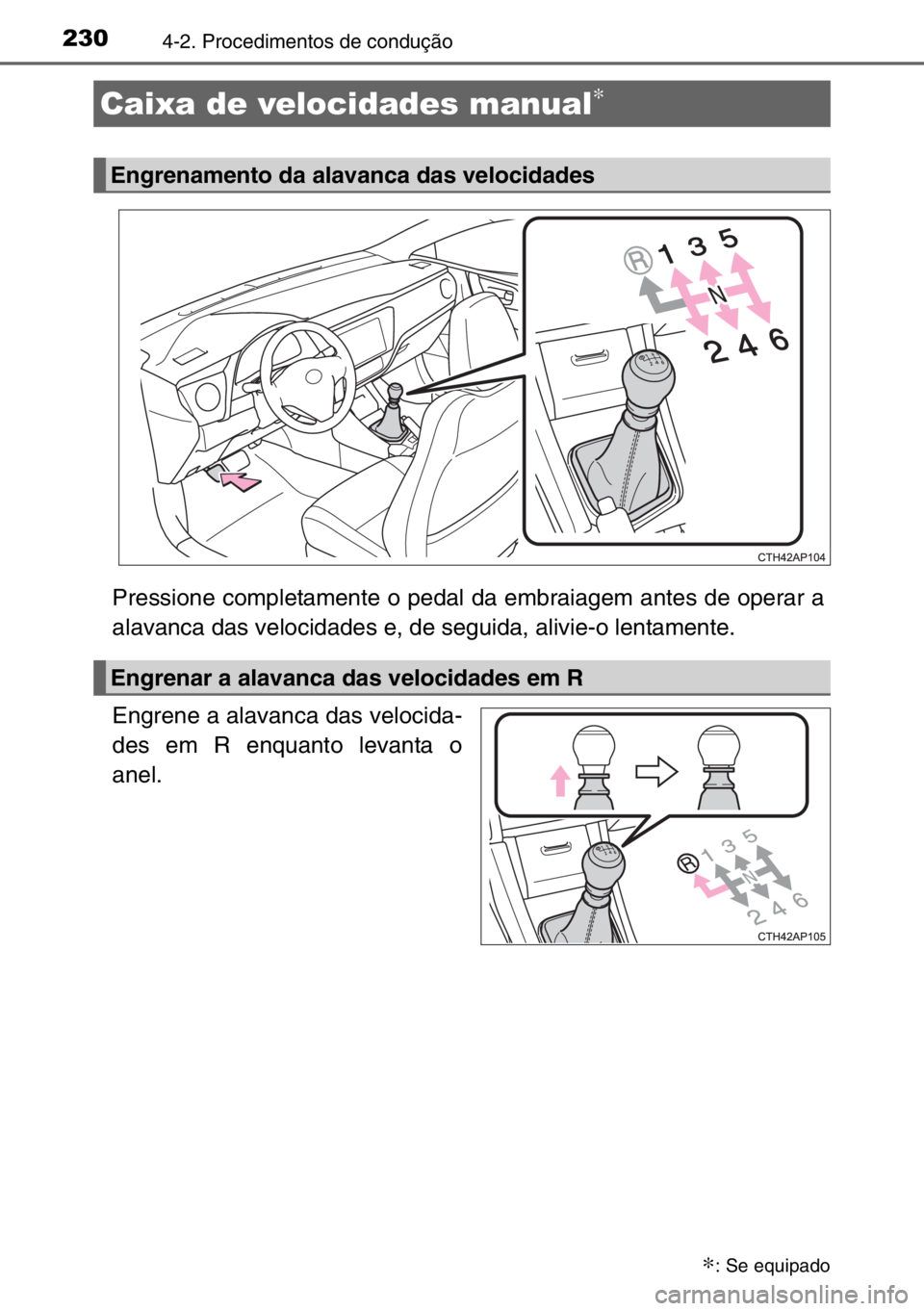 230 4-2. Procedimentos de condução

Caixa de velocidades manual*

Engrenamento da alavanca das velocidades

R 1 3 5
N
2 4 6

CTH42AP104

Pressione completamente o pedal da embraiagem antes de operar a alavanca das velocidades e, de seguida, alivie-o lentamente.

Engrenar a alavanca das velocidades em R

Engrene a alavanca das velocidades em R enquanto levanta o anel.

R 1 3 5
N
2 4 6

CTH42AP105

*: Se equipado

carmanualsonline.info