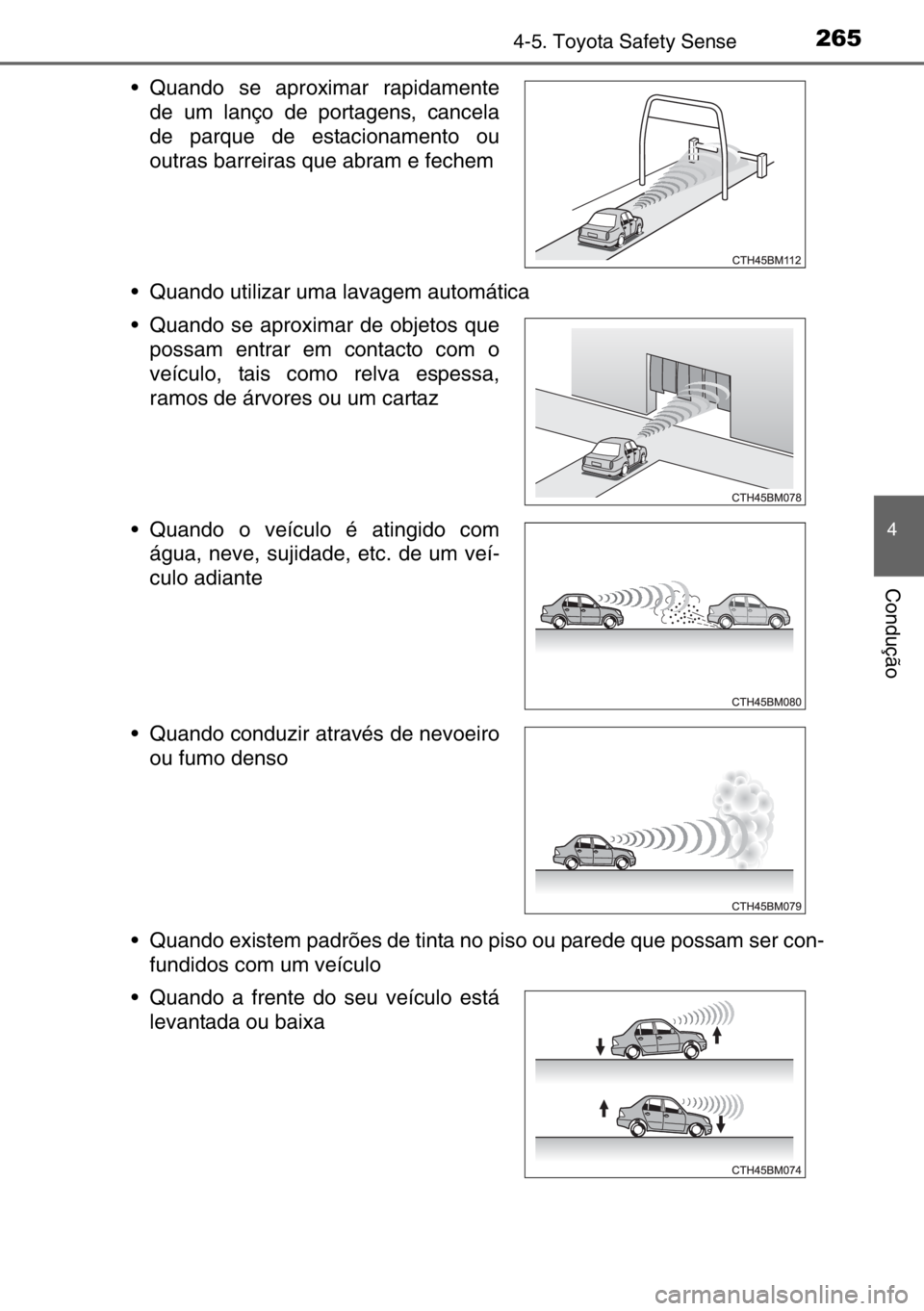 4-5. Toyota Safety Sense

265

• Quando se aproximar rapidamente de um lanço de portagens, cancela de parque de estacionamento ou outras barreiras que abram e fechem

CTH45BM112

• Quando utilizar uma lavagem automática

• Quando se aproximar de objetos que possam entrar em contacto com o veículo, tais como relva espessa, ramos de árvores ou um cartaz

CTH45BM078

• Quando o veículo é atingido com água, neve, sujidade, etc. de um veículo adiante

CTH45BM080

• Quando conduzir através de nevoeiro ou fumo denso

CTH45BM079

• Quando existem padrões de tinta no piso ou parede que possam ser confundidos com um veículo

• Quando a frente do seu veículo está levantada ou baixa

CTH45BM074

4

Condução

carmanualsonline.info