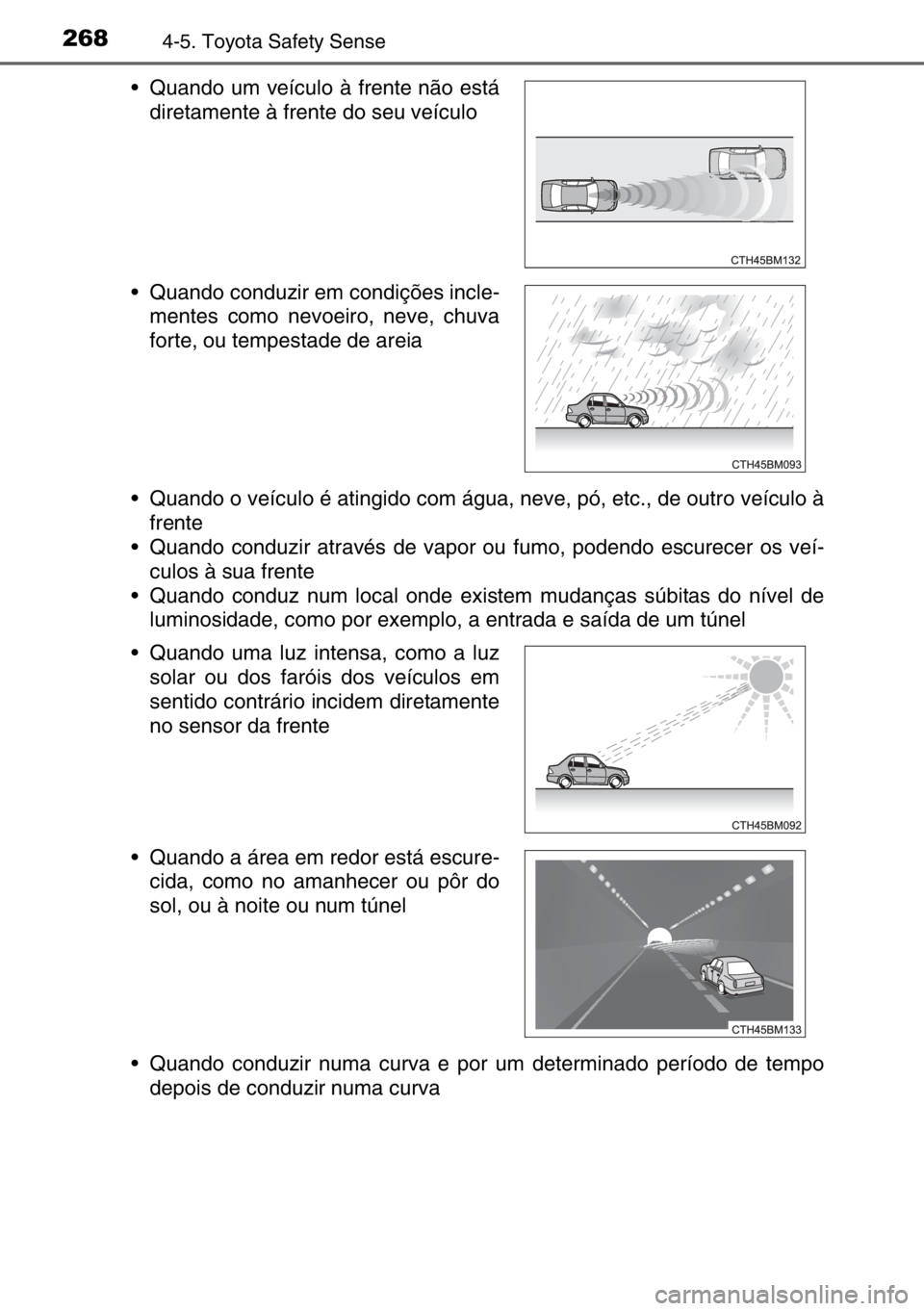 268 4-5. Toyota Safety Sense

• Quando um veículo à frente não está diretamente à frente do seu veículo

CTH45BM132

• Quando conduzir em condições inclementes como nevoeiro, neve, chuva forte, ou tempestade de areia

CTH45BM093

• Quando o veículo é atingido com água, neve, pó, etc., de outro veículo à frente
• Quando conduzir através de vapor ou fumo, podendo escurecer os veículos à sua frente
• Quando conduz num local onde existem mudanças súbitas do nível de luminosidade, como por exemplo, a entrada e saída de um túnel

• Quando uma luz intensa, como a luz solar ou dos faróis dos veículos em sentido contrário incidem diretamente no sensor da frente

CTH45BM092

• Quando a área em redor está escurecida, como no amanhecer ou pôr do sol, ou à noite ou num túnel

CTH45BM133

• Quando conduzir numa curva e por um determinado período de tempo depois de conduzir numa curva

carmanualsonline.info