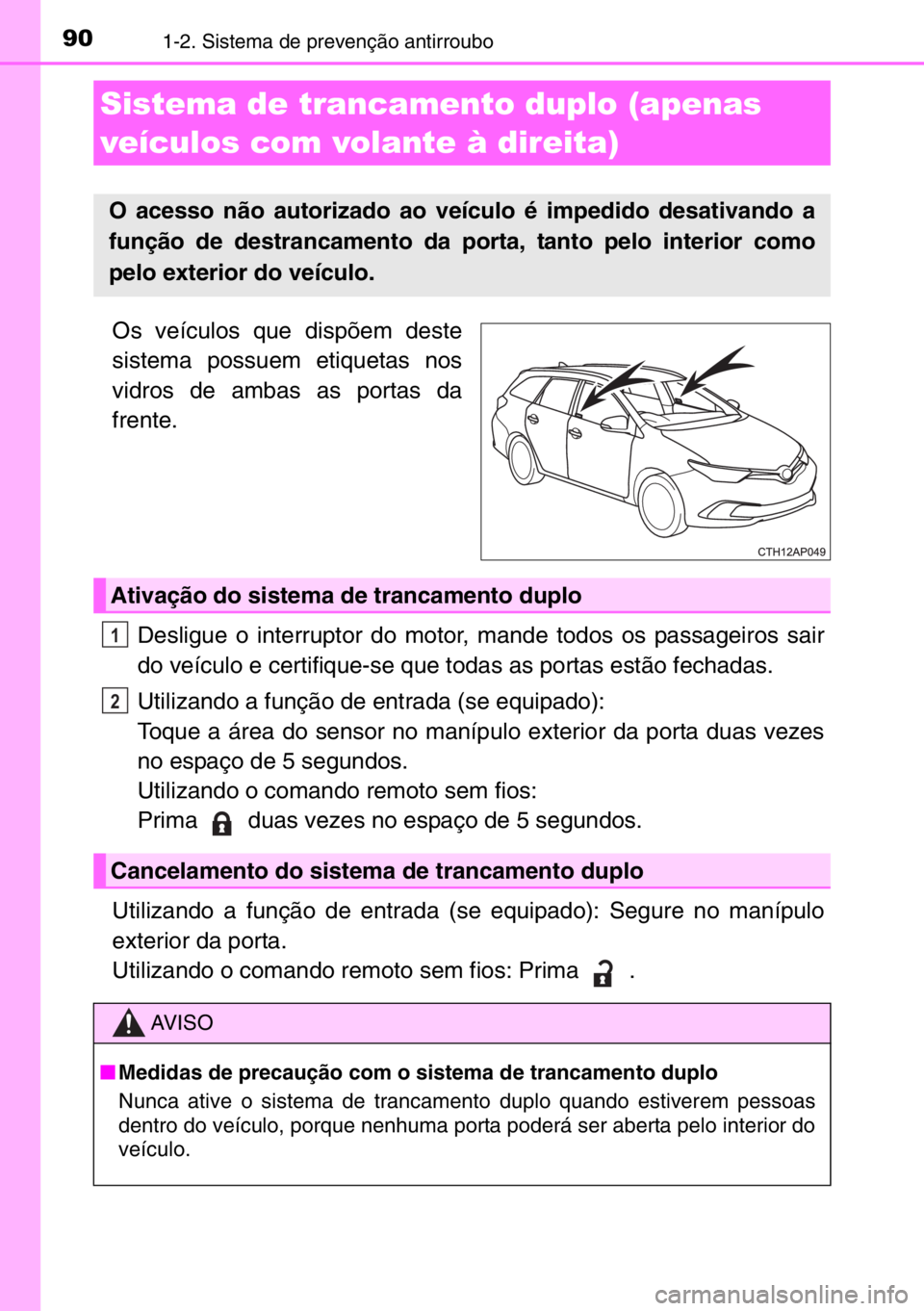 90 1-2. Sistema de prevenção antirroubo

Sistema de trancamento duplo (apenas veículos com volante à direita)

O acesso não autorizado ao veículo é impedido desativando a função de destrancamento da porta, tanto pelo interior como pelo exterior do veículo.

Os veículos que dispõem deste sistema possuem etiquetas nos vidros de ambas as portas da frente.

CTH12AP049

Ativação do sistema de trancamento duplo

1 Desligue o interruptor do motor, mande todos os passageiros sair do veículo e certifique-se que todas as portas estão fechadas.

2 Utilizando a função de entrada (se equipado):
Toque a área do sensor no manípulo exterior da porta duas vezes no espaço de 5 segundos.
Utilizando o comando remoto sem fios:
Prima duas vezes no espaço de 5 segundos.

Cancelamento do sistema de trancamento duplo

Utilizando a função de entrada (se equipado): Segure no manípulo exterior da porta.
Utilizando o comando remoto sem fios: Prima .

AVISO

■ Medidas de precaução com o sistema de trancamento duplo
Nunca ative o sistema de trancamento duplo quando estiverem pessoas dentro do veículo, porque nenhuma porta poderá ser aberta pelo interior do veículo.

carmanualsonline.info