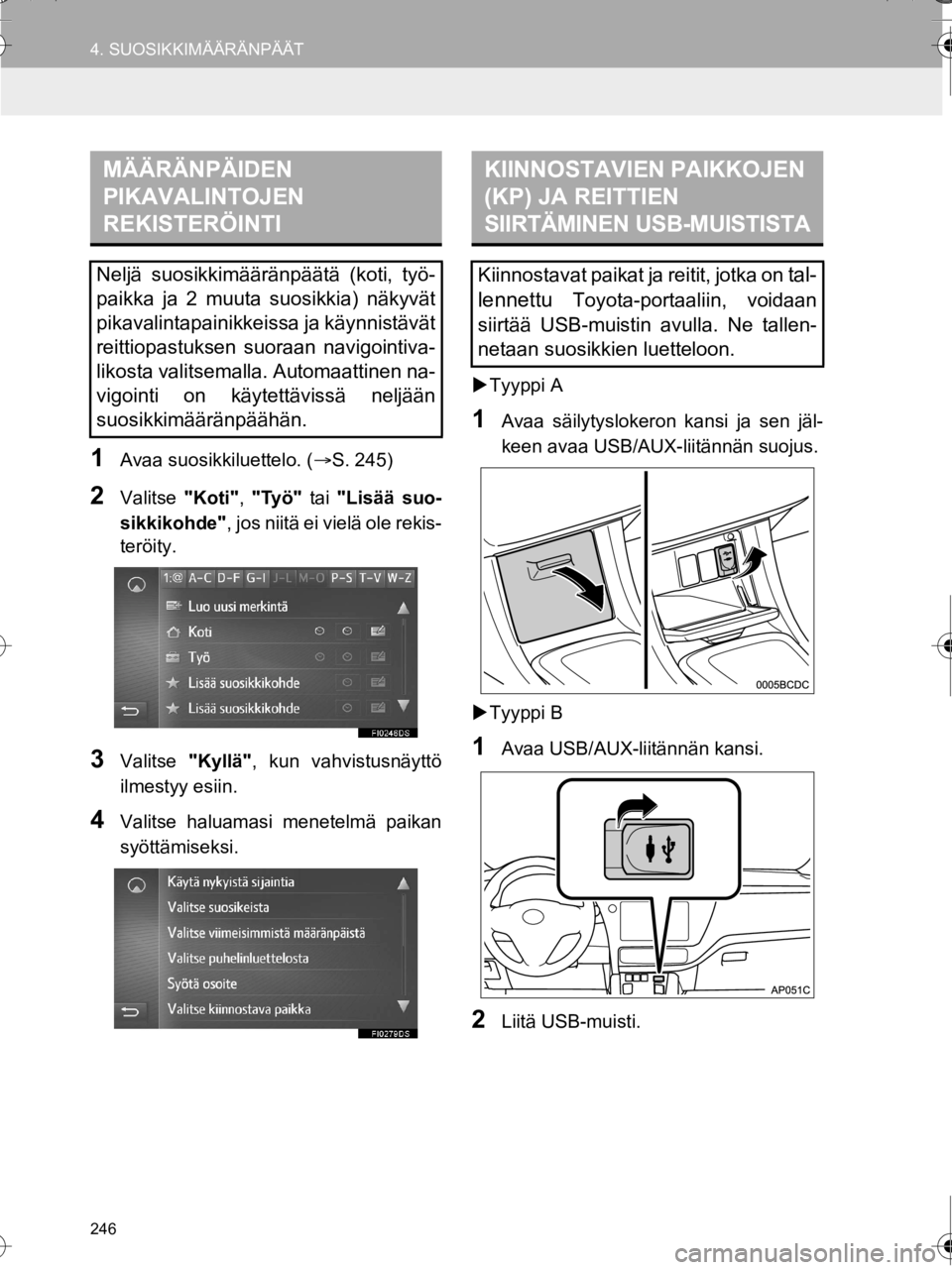 4. SUOSIKKIMÄÄRÄNPÄÄT

MÄÄRÄNPÄIDEN PIKAVALINTOJEN REKISTERÖINTI

Neljä suosikkimääränpäätä (koti, työpaikka ja 2 muuta suosikkia) näkyvät pikavalintapainikkeissa ja käynnistävät reittiopastuksen suoraan navigointivalikosta valitsemalla. Automaattinen navigointi on käytettävissä neljään suosikkimääränpäähän.

1 Avaa suosikkiluettelo. (→S. 245)

2 Valitse "Koti", "Työ" tai "Lisää suosikkikohde", jos niitä ei vielä ole rekisteröity.

1:@ A-C D-F G-I J-L M-O P-S T-V W-Z
Luo uusi merkintä
Koti
Työ
Lisää suosikkikohde
Lisää suosikkikohde
FI0248DS

3 Valitse "Kyllä", kun vahvistusnäyttö ilmestyy esiin.

4 Valitse haluamasi menetelmä paikan syöttämiseksi.

Käytä nykyistä sijaintia
Valitse suosikeista
Valitse viimeisimmistä määränpäistä
Valitse puhelinluettelosta
Syötä osoite
Valitse kiinnostava paikka
FI0279DS

KIINNOSTAVIEN PAIKKOJEN (KP) JA REITTIEN SIIRTÄMINEN USB-MUISTISTA

Kiinnostavat paikat ja reitit, jotka on tallennettu Toyota-portaaliin, voidaan siirtää USB-muistin avulla. Ne tallennetaan suosikkien luetteloon.

▶Tyyppi A

1 Avaa säilytyslokeron kansi ja sen jälkeen avaa USB/AUX-liitännän suojus.

0005BCDC

▶Tyyppi B

1 Avaa USB/AUX-liitännän kansi.

AP051C

2 Liitä USB-muisti.

246

carmanualsonline.info