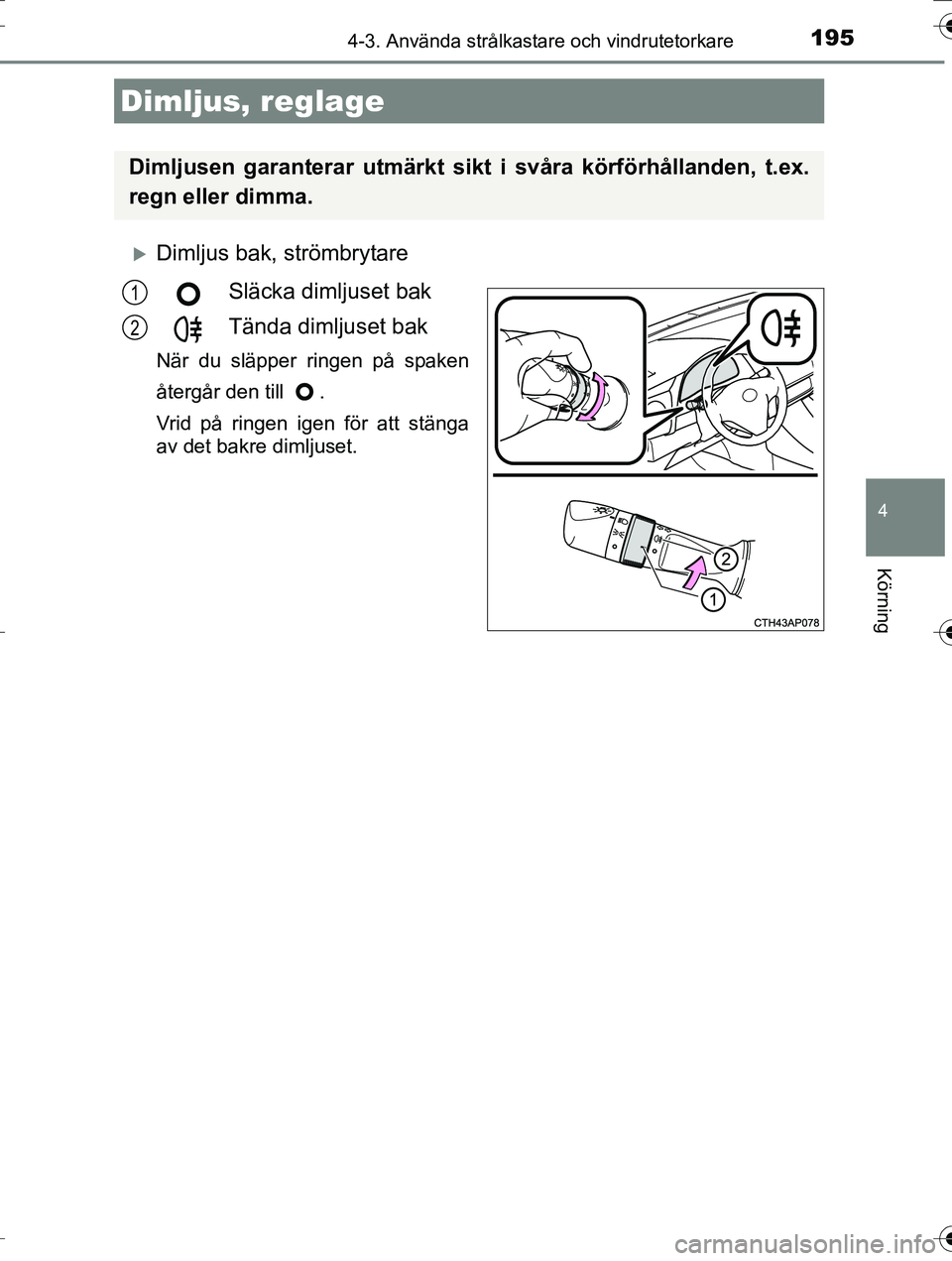 4-3. Använda strålkastare och vindrutetorkare

195

Dimljus, reglage

Dimljusen garanterar utmärkt sikt i svåra körförhållanden, t.ex. regn eller dimma.

Dimljus bak, strömbrytare

1 Släcka dimljuset bak

2 Tända dimljuset bak

När du släpper ringen på spaken återgår den till .

Vrid på ringen igen för att stänga av det bakre dimljuset.

2

1

CTH43AP078

4

Körning

carmanualsonline.info