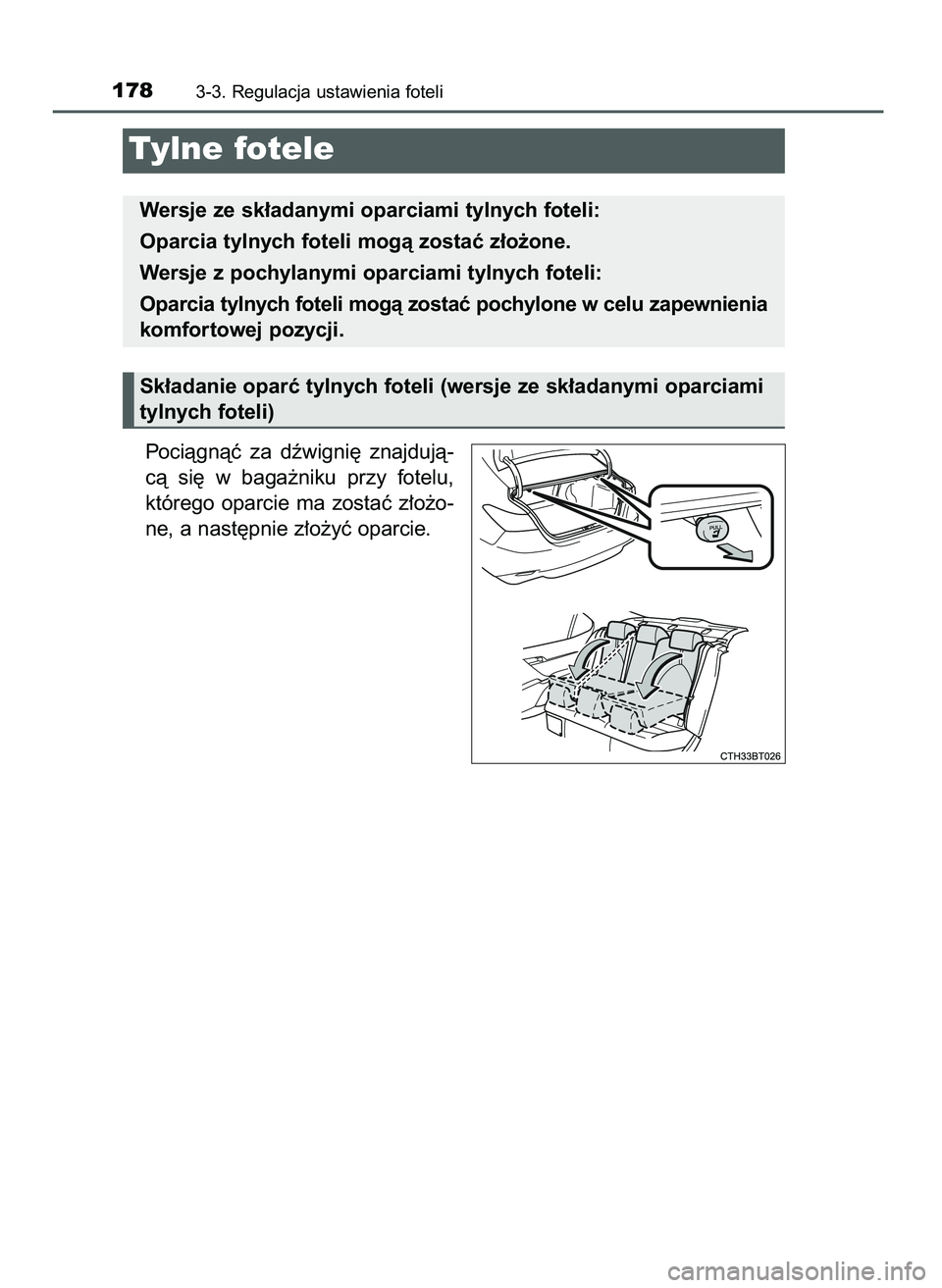 178 3-3. Regulacja ustawienia foteli

Tylne fotele

Wersje ze składanymi oparciami tylnych foteli:

Oparcia tylnych foteli mogą zostać złożone.

Wersje z pochylanymi oparciami tylnych foteli:

Oparcia tylnych foteli mogą zostać pochylone w celu zapewnienia komfortowej pozycji.

Składanie oparć tylnych foteli (wersje ze składanymi oparciami tylnych foteli)

Pociągnąć za dźwignię znajdującą się w bagażniku przy fotelu, którego oparcie ma zostać złożone, a następnie złożyć oparcie.

PULL

CTH33BT026

carmanualsonline.info