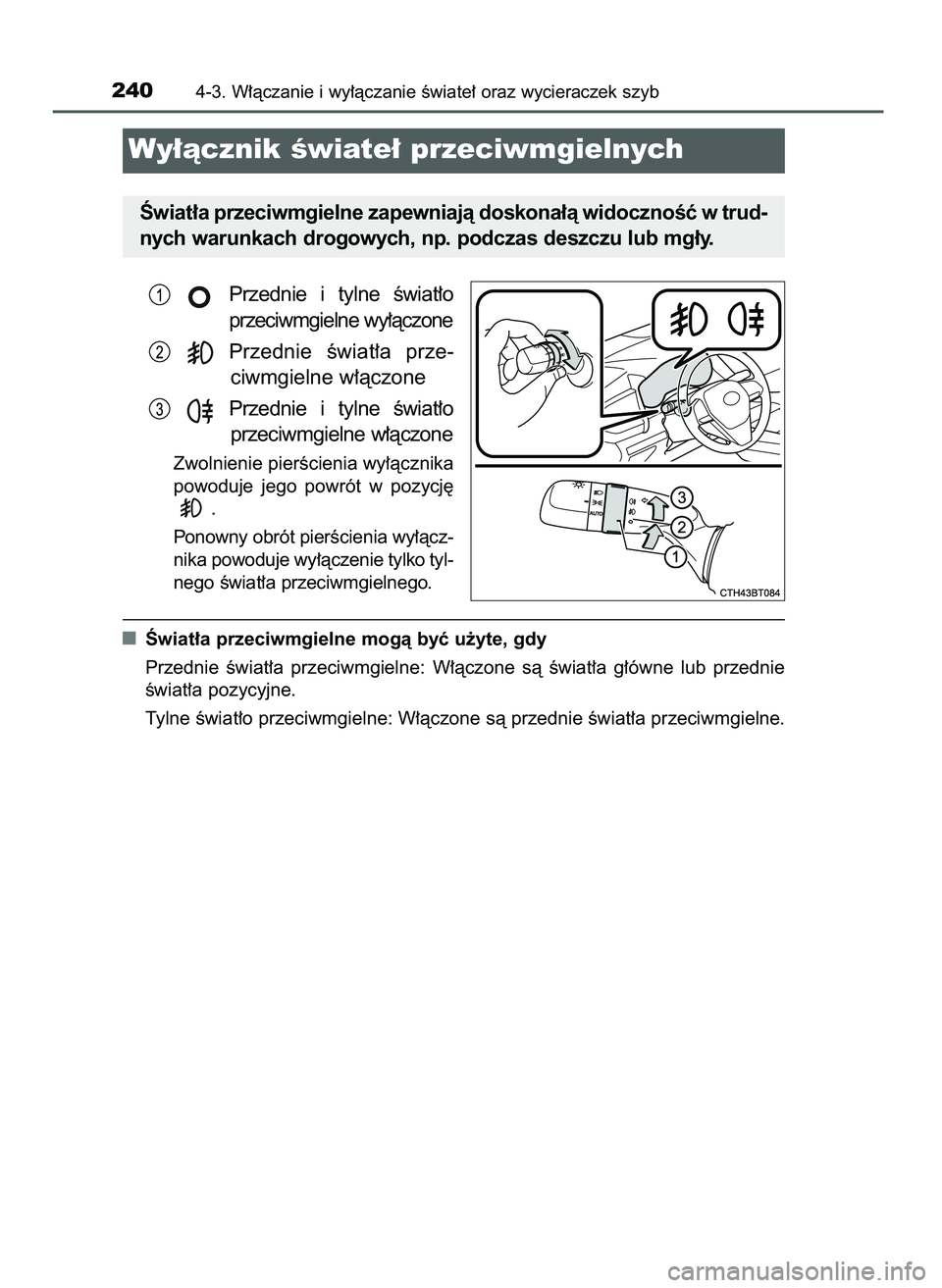 240 4-3. Włączanie i wyłączanie świateł oraz wycieraczek szyb

Wyłącznik świateł przeciwmgielnych

Światła przeciwmgielne zapewniają doskonałą widoczność w trudnych warunkach drogowych, np. podczas deszczu lub mgły.

1 Przednie i tylne światło przeciwmgielne wyłączone

2 Przednie światła przeciwmgielne włączone

3 Przednie i tylne światło przeciwmgielne włączone

Zwolnienie pierścienia wyłącznika powoduje jego powrót w pozycję .

Ponowny obrót pierścienia wyłącznika powoduje wyłączenie tylko tylnego światła przeciwmgielnego.

AUTO

3

2

1

CTH43BT084

■ Światła przeciwmgielne mogą być użyte, gdy

Przednie światła przeciwmgielne: Włączone są światła główne lub przednie światła pozycyjne.

Tylne światło przeciwmgielne: Włączone są przednie światła przeciwmgielne.

carmanualsonline.info