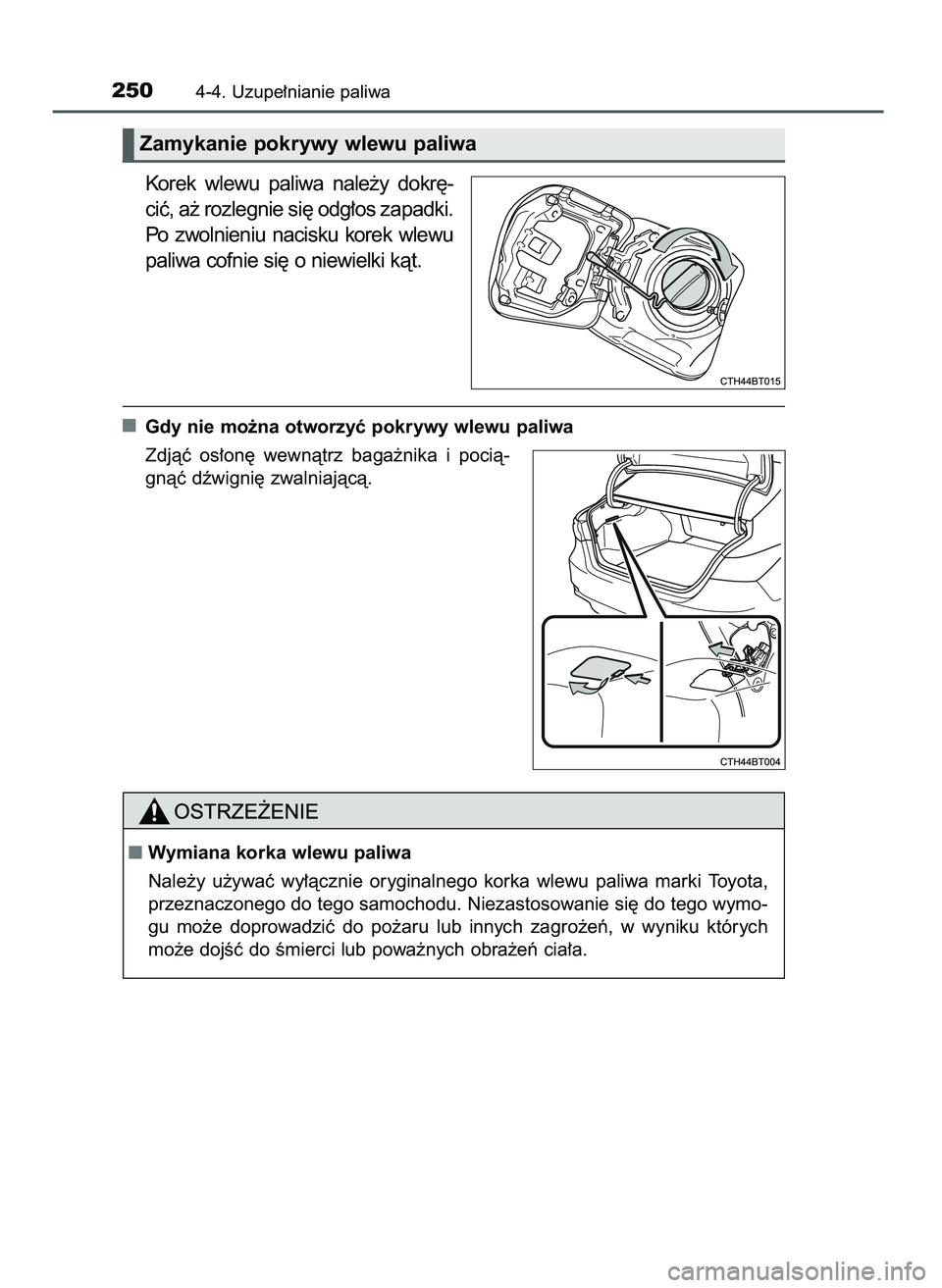 250 4-4. Uzupełnianie paliwa

Zamykanie pokrywy wlewu paliwa

Korek wlewu paliwa należy dokręcić, aż rozlegnie się odgłos zapadki. Po zwolnieniu nacisku korek wlewu paliwa cofnie się o niewielki kąt.

CTH44BT015

■ Gdy nie można otworzyć pokrywy wlewu paliwa

Zdjąć osłonę wewnątrz bagażnika i pociągnąć dźwignię zwalniającą.

CTH44BT004

OSTRZEŻENIE

■ Wymiana korka wlewu paliwa

Należy używać wyłącznie oryginalnego korka wlewu paliwa marki Toyota, przeznaczonego do tego samochodu. Niezastosowanie się do tego wymogu może doprowadzić do pożaru lub innych zagrożeń, w wyniku których może dojść do śmierci lub poważnych obrażeń ciała.

carmanualsonline.info