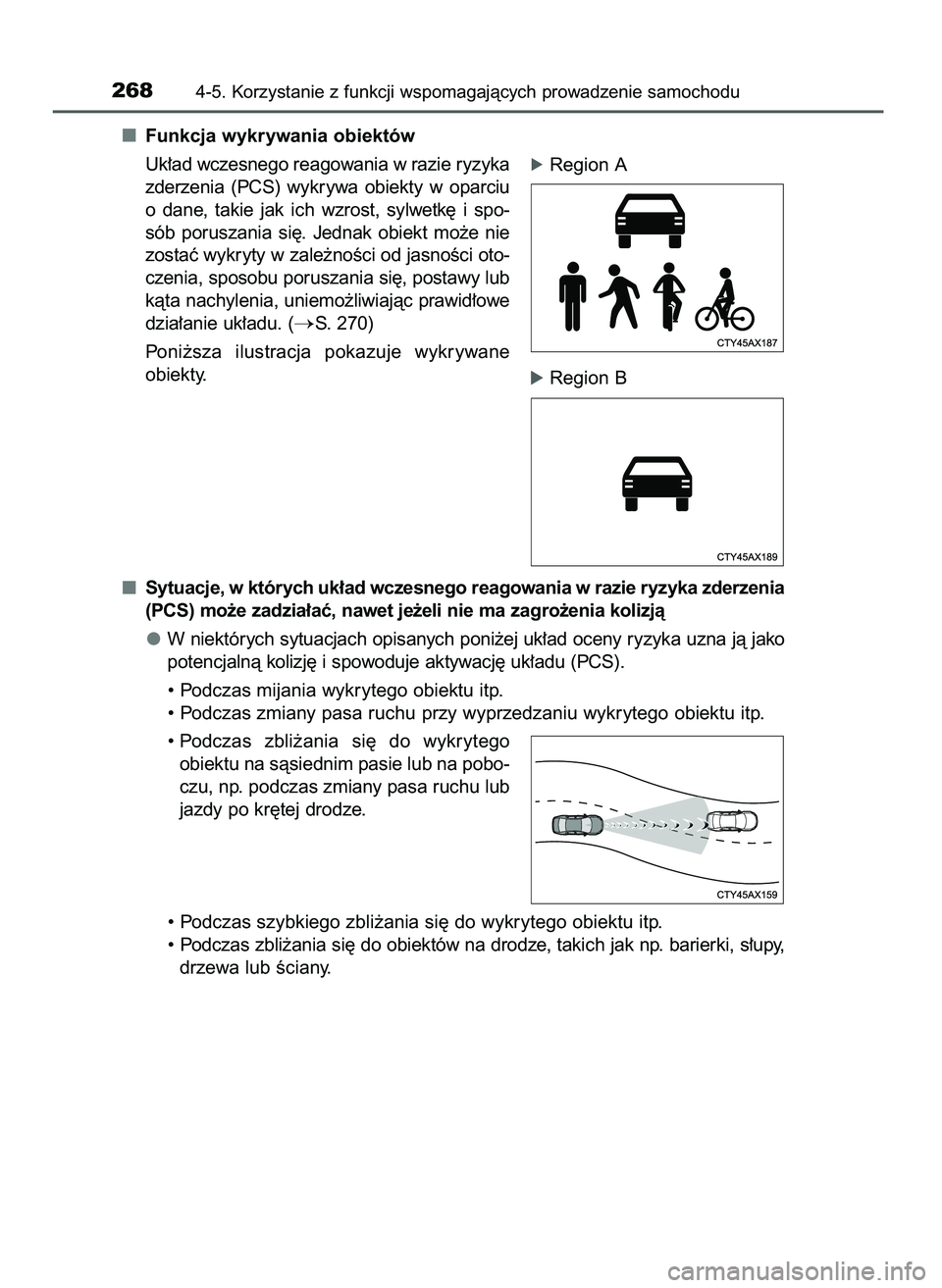 268 4-5. Korzystanie z funkcji wspomagających prowadzenie samochodu

■ Funkcja wykrywania obiektów

Układ wczesnego reagowania w razie ryzyka zderzenia (PCS) wykrywa obiekty w oparciu o dane, takie jak ich wzrost, sylwetkę i sposób poruszania się. Jednak obiekt może nie zostać wykryty w zależności od jasności otoczenia, sposobu poruszania się, postawy lub kąta nachylenia, uniemożliwiając prawidłowe działanie układu. (→S. 270)

Poniższa ilustracja pokazuje wykrywane obiekty.

▶ Region A

CTY45AX187

▶ Region B

CTY45AX189

■ Sytuacje, w których układ wczesnego reagowania w razie ryzyka zderzenia (PCS) może zadziałać, nawet jeżeli nie ma zagrożenia kolizją

● W niektórych sytuacjach opisanych poniżej układ oceny ryzyka uzna ją jako potencjalną kolizję i spowoduje aktywację układu (PCS).

• Podczas mijania wykrytego obiektu itp.
• Podczas zmiany pasa ruchu przy wyprzedzaniu wykrytego obiektu itp.
• Podczas zbliżania się do wykrytego obiektu na sąsiednim pasie lub na poboczu, np. podczas zmiany pasa ruchu lub jazdy po krętej drodze.

CTY45AX159

• Podczas szybkiego zbliżania się do wykrytego obiektu itp.
• Podczas zbliżania się do obiektów na drodze, takich jak np. barierki, słupy, drzewa lub ściany.

carmanualsonline.info