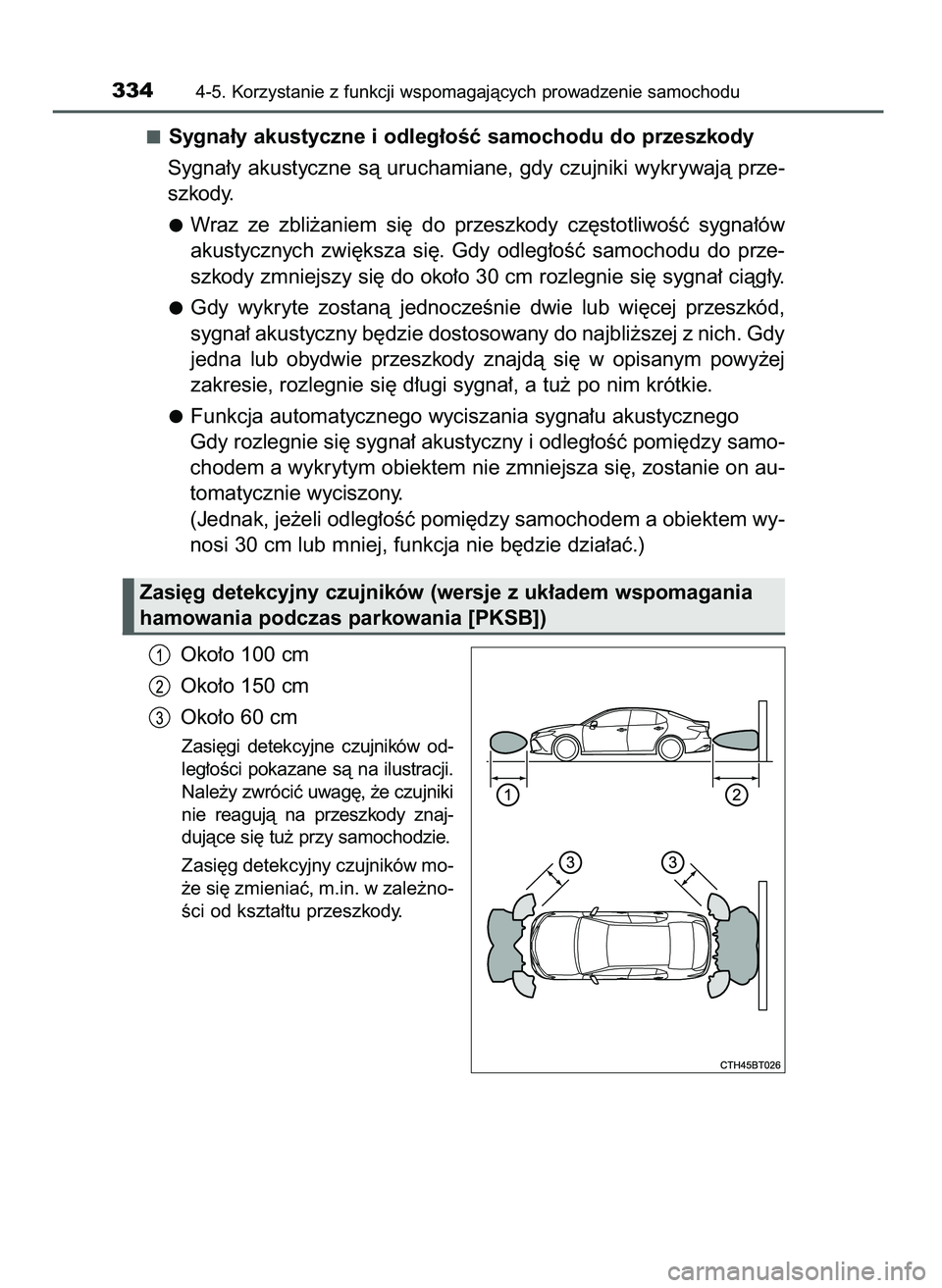 334 4-5. Korzystanie z funkcji wspomagających prowadzenie samochodu

■ Sygnały akustyczne i odległość samochodu do przeszkody

Sygnały akustyczne są uruchamiane, gdy czujniki wykrywają przeszkody.

● Wraz ze zbliżaniem się do przeszkody częstotliwość sygnałów akustycznych zwiększa się. Gdy odległość samochodu do przeszkody zmniejszy się do około 30 cm rozlegnie się sygnał ciągły.

● Gdy wykryte zostaną jednocześnie dwie lub więcej przeszkód, sygnał akustyczny będzie dostosowany do najbliższej z nich. Gdy jedna lub obydwie przeszkody znajdą się w opisanym powyżej zakresie, rozlegnie się długi sygnał, a tuż po nim krótkie.

● Funkcja automatycznego wyciszania sygnału akustycznego
Gdy rozlegnie się sygnał akustyczny i odległość pomiędzy samochodem a wykrytym obiektem nie zmniejsza się, zostanie on automatycznie wyciszony.
(Jednak, jeżeli odległość pomiędzy samochodem a obiektem wynosi 30 cm lub mniej, funkcja nie będzie działać.)

Zasięg detekcyjny czujników (wersje z układem wspomagania hamowania podczas parkowania [PKSB])

1 Około 100 cm

2 Około 150 cm

3 Około 60 cm

Zasięgi detekcyjne czujników odległości pokazane są na ilustracji. Należy zwrócić uwagę, że czujniki nie reagują na przeszkody znajdujące się tuż przy samochodzie.

Zasięg detekcyjny czujników może się zmieniać, m.in. w zależności od kształtu przeszkody.

1 2 3 3

CTH45BT026

carmanualsonline.info