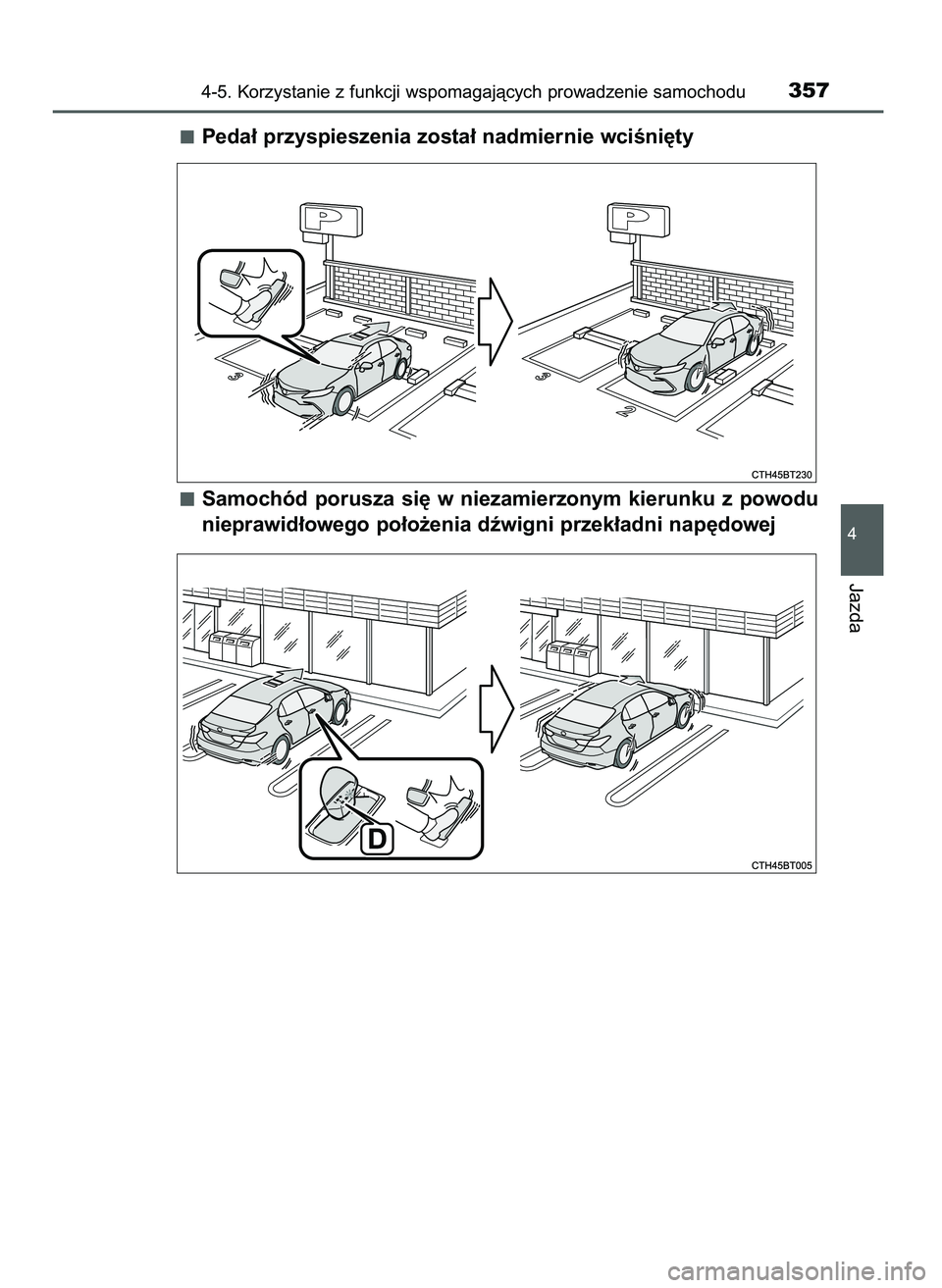 4-5. Korzystanie z funkcji wspomagających prowadzenie samochodu

357

■ Pedał przyspieszenia został nadmiernie wciśnięty

P

P

CTH45BT230

■ Samochód porusza się w niezamierzonym kierunku z powodu nieprawidłowego położenia dźwigni przekładni napędowej

D

CTH45BT005

4

Jazda

carmanualsonline.info