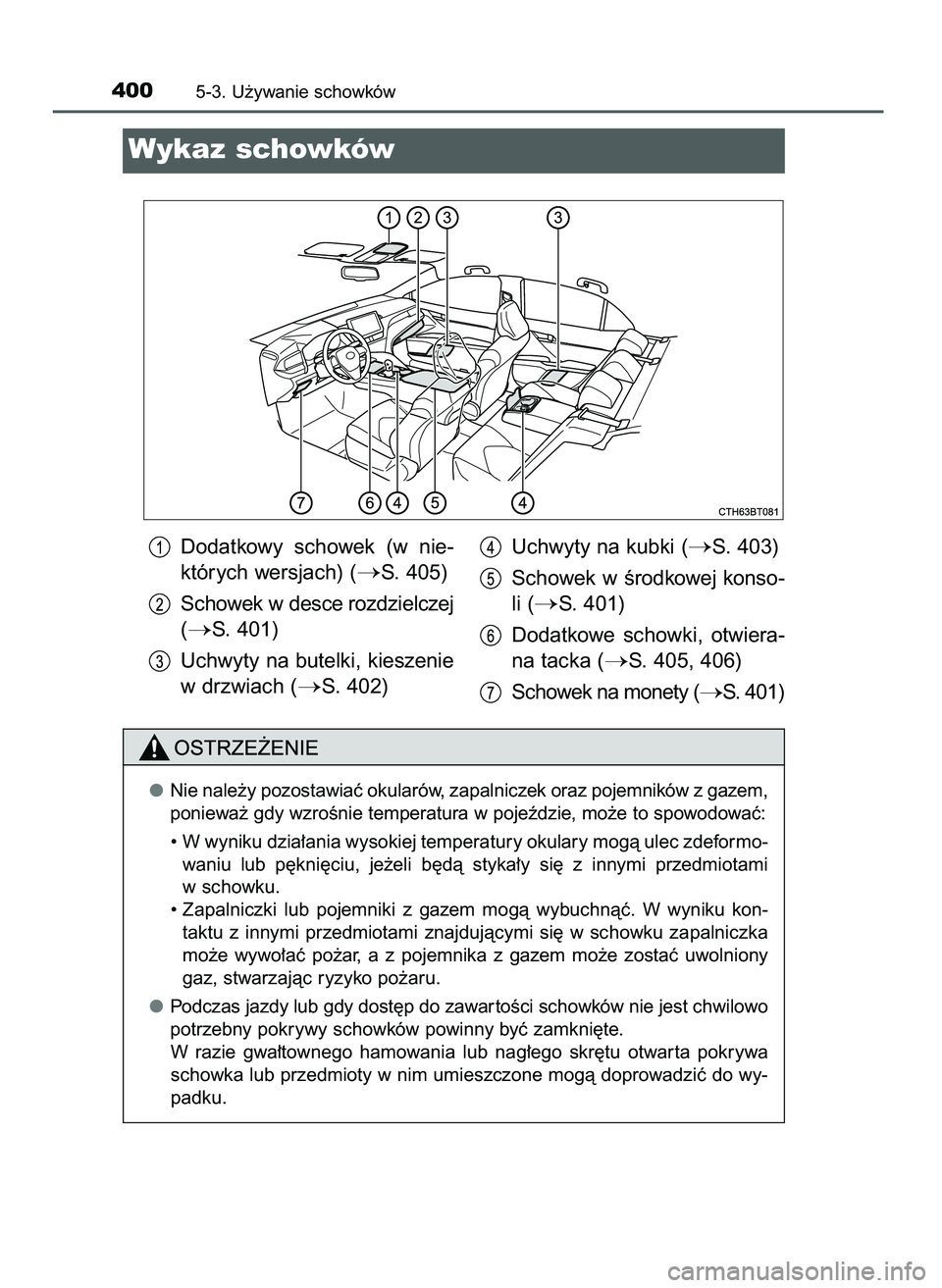 400 5-3. Używanie schowków

Wykaz schowków

1 2 3 3

7 6 4 5 4

CTH63BT081

1 Dodatkowy schowek (w niektórych wersjach) (→S. 405)

2 Schowek w desce rozdzielczej (→S. 401)

3 Uchwyty na butelki, kieszenie w drzwiach (→S. 402)

4 Uchwyty na kubki (→S. 403)

5 Schowek w środkowej konsoli (→S. 401)

6 Dodatkowe schowki, otwierana tacka (→S. 405, 406)

7 Schowek na monety (→S. 401)

OSTRZEŻENIE

● Nie należy pozostawiać okularów, zapalniczek oraz pojemników z gazem, ponieważ gdy wzrośnie temperatura w pojeździe, może to spowodować:

• W wyniku działania wysokiej temperatury okulary mogą ulec zdeformowaniu lub pęknięciu, jeżeli będą stykały się z innymi przedmiotami w schowku.
• Zapalniczki lub pojemniki z gazem mogą wybuchnąć. W wyniku kontaktu z innymi przedmiotami znajdującymi się w schowku zapalniczka może wywołać pożar, a z pojemnika z gazem może zostać uwolniony gaz, stwarzając ryzyko pożaru.

● Podczas jazdy lub gdy dostęp do zawartości schowków nie jest chwilowo potrzebny pokrywy schowków powinny być zamknięte.
W razie gwałtownego hamowania lub nagłego skrętu otwarta pokrywa schowka lub przedmioty w nim umieszczone mogą doprowadzić do wypadku.

carmanualsonline.info