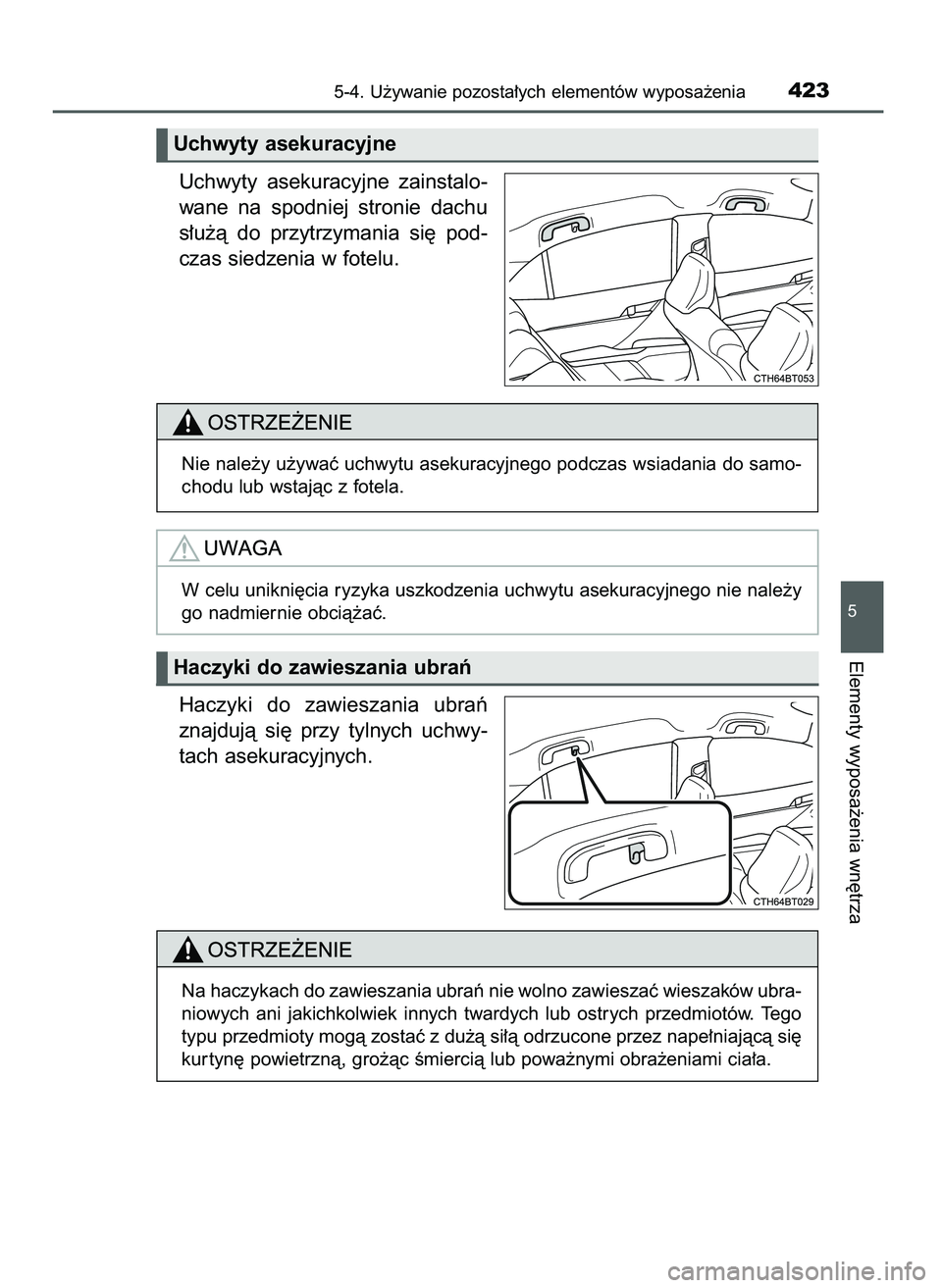 5-4. Używanie pozostałych elementów wyposażenia 423

Uchwyty asekuracyjne

Uchwyty asekuracyjne zainstalowane na spodniej stronie dachu służą do przytrzymania się podczas siedzenia w fotelu.

CTH64BT053

OSTRZEŻENIE

Nie należy używać uchwytu asekuracyjnego podczas wsiadania do samochodu lub wstając z fotela.

UWAGA

W celu uniknięcia ryzyka uszkodzenia uchwytu asekuracyjnego nie należy go nadmiernie obciążać.

Haczyki do zawieszania ubrań

Haczyki do zawieszania ubrań znajdują się przy tylnych uchwytach asekuracyjnych.

CTH64BT029

OSTRZEŻENIE

Na haczykach do zawieszania ubrań nie wolno zawieszać wieszaków ubraniowych ani jakichkolwiek innych twardych lub ostrych przedmiotów. Tego typu przedmioty mogą zostać z dużą siłą odrzucone przez napełniającą się kurtynę powietrzną, grożąc śmiercią lub poważnymi obrażeniami ciała.

5

Elementy wyposażenia wnętrza

carmanualsonline.info