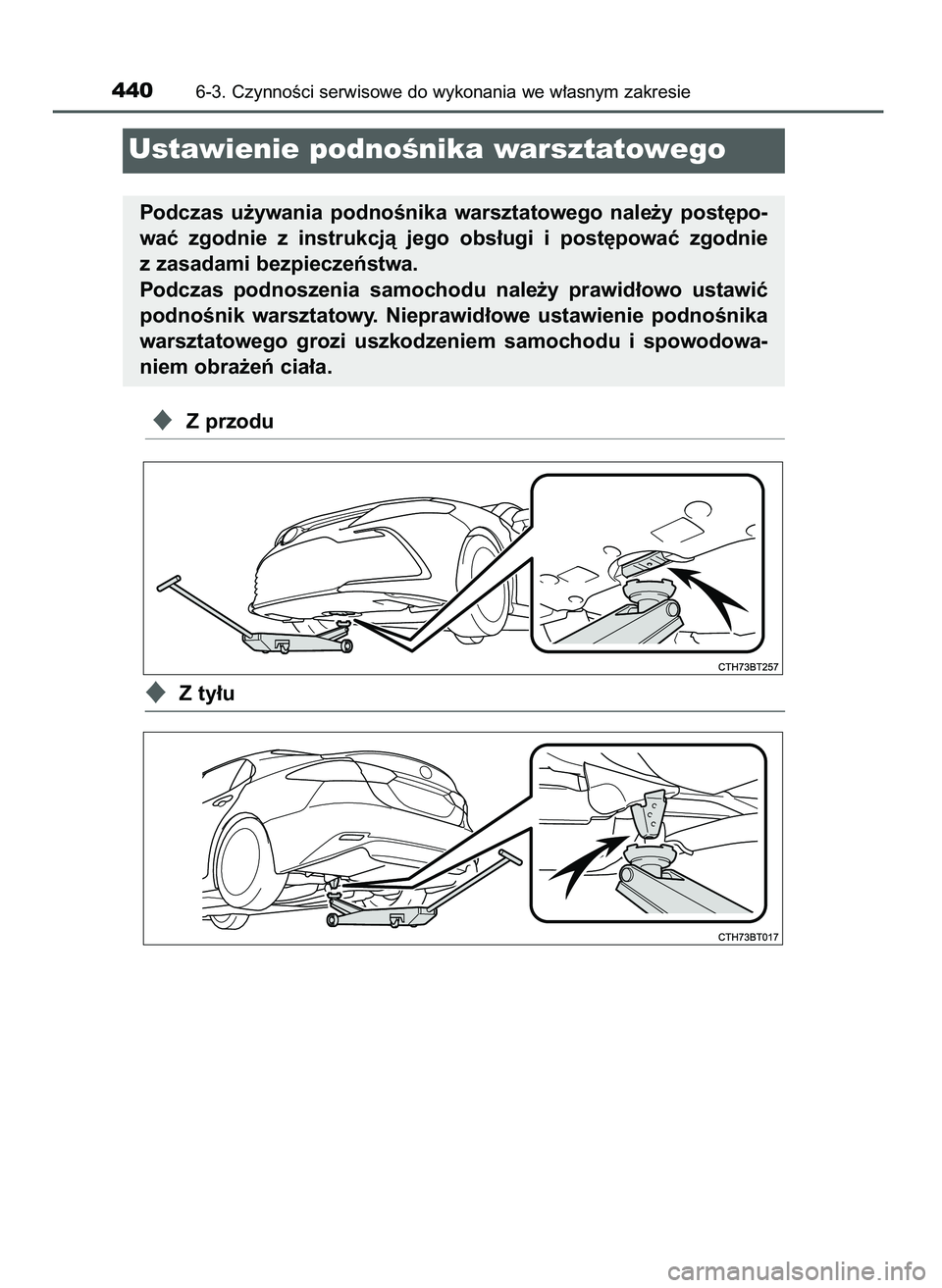 440 6-3. Czynności serwisowe do wykonania we własnym zakresie

Ustawienie podnośnika warsztatowego

Podczas używania podnośnika warsztatowego należy postępować zgodnie z instrukcją jego obsługi i postępować zgodnie z zasadami bezpieczeństwa.
Podczas podnoszenia samochodu należy prawidłowo ustawić podnośnik warsztatowy. Nieprawidłowe ustawienie podnośnika warsztatowego grozi uszkodzeniem samochodu i spowodowaniem obrażeń ciała.

Z przodu

CTH73BT257

Z tyłu

CTH73BT017

carmanualsonline.info