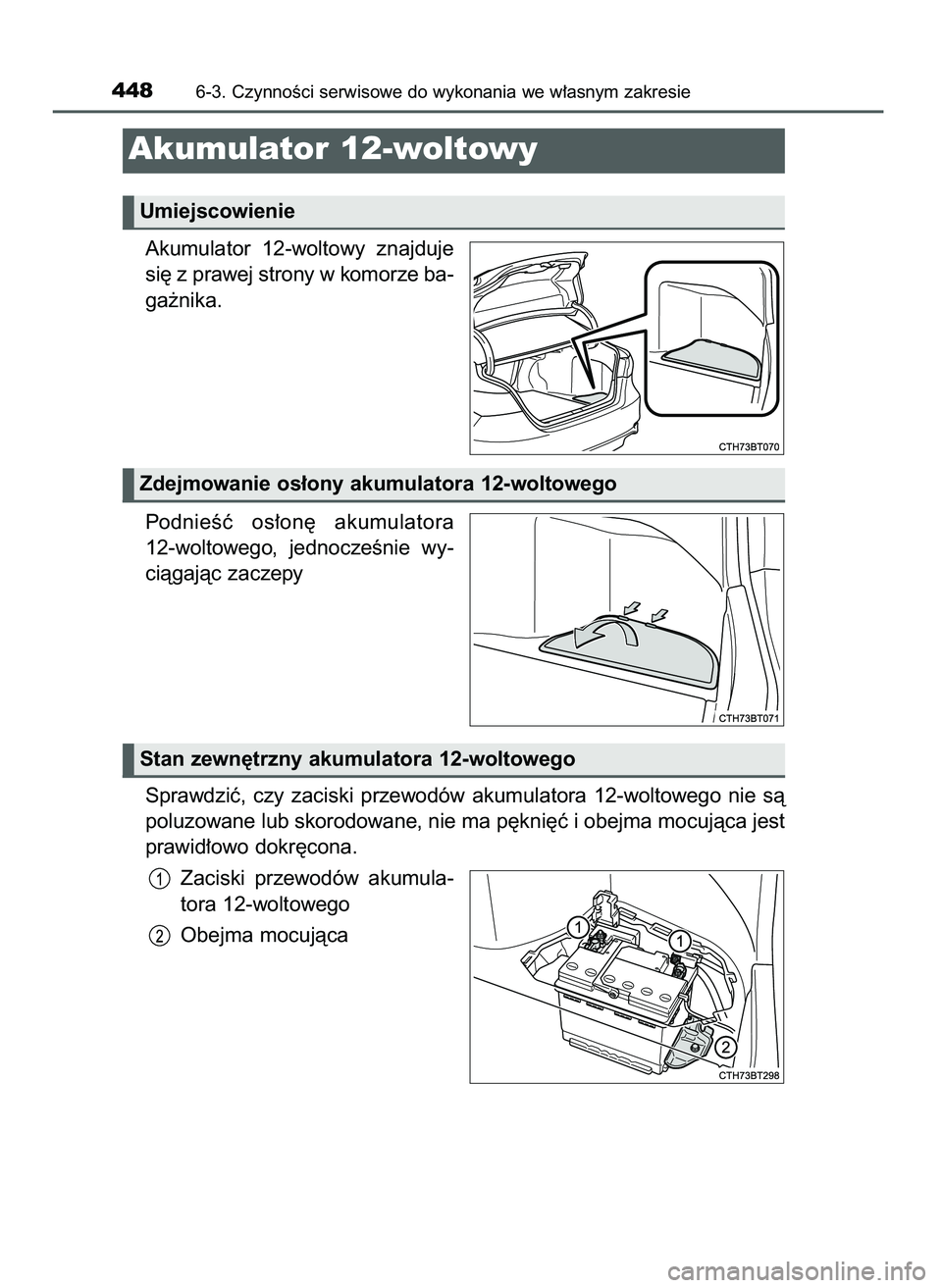 448 6-3. Czynności serwisowe do wykonania we własnym zakresie

Akumulator 12-woltowy

Umiejscowienie

Akumulator 12-woltowy znajduje się z prawej strony w komorze bagażnika.

CTH73BT070

Zdejmowanie osłony akumulatora 12-woltowego

Podnieść osłonę akumulatora 12-woltowego, jednocześnie wyciągając zaczepy

CTH73BT071

Stan zewnętrzny akumulatora 12-woltowego

Sprawdzić, czy zaciski przewodów akumulatora 12-woltowego nie są poluzowane lub skorodowane, nie ma pęknięć i obejma mocująca jest prawidłowo dokręcona.

1 Zaciski przewodów akumulatora 12-woltowego

2 Obejma mocująca

1
1
2

CTH73BT298

carmanualsonline.info