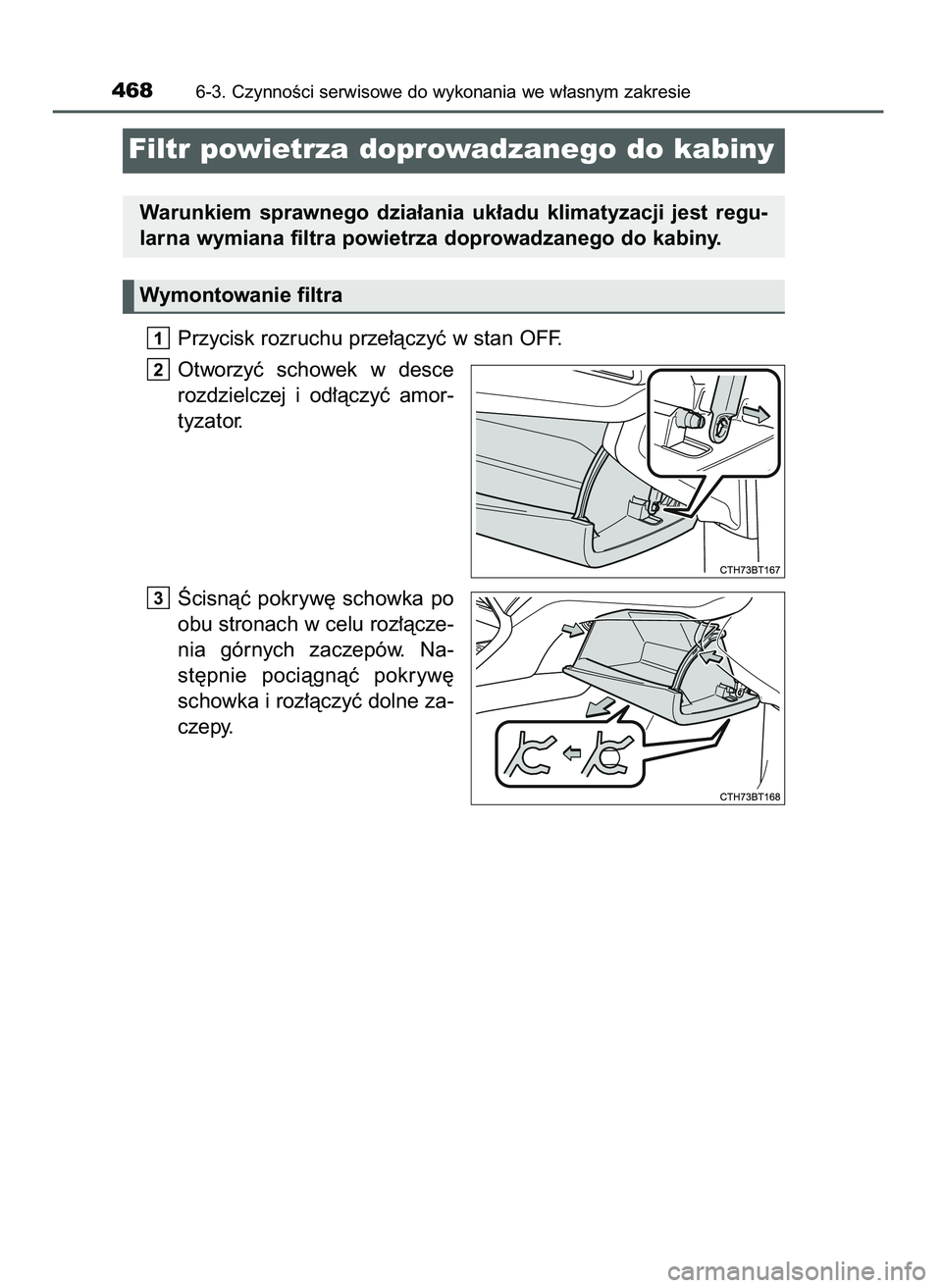 468 6-3. Czynności serwisowe do wykonania we własnym zakresie

Filtr powietrza doprowadzanego do kabiny

Warunkiem sprawnego działania układu klimatyzacji jest regularna wymiana filtra powietrza doprowadzanego do kabiny.

Wymontowanie filtra

1 Przycisk rozruchu przełączyć w stan OFF.

2 Otworzyć schowek w desce rozdzielczej i odłączyć amortyzator.

CTH73BT167

3 Ścisnąć pokrywę schowka po obu stronach w celu rozłączenia górnych zaczepów. Następnie pociągnąć pokrywę schowka i rozłączyć dolne zaczepy.

CTH73BT168

carmanualsonline.info