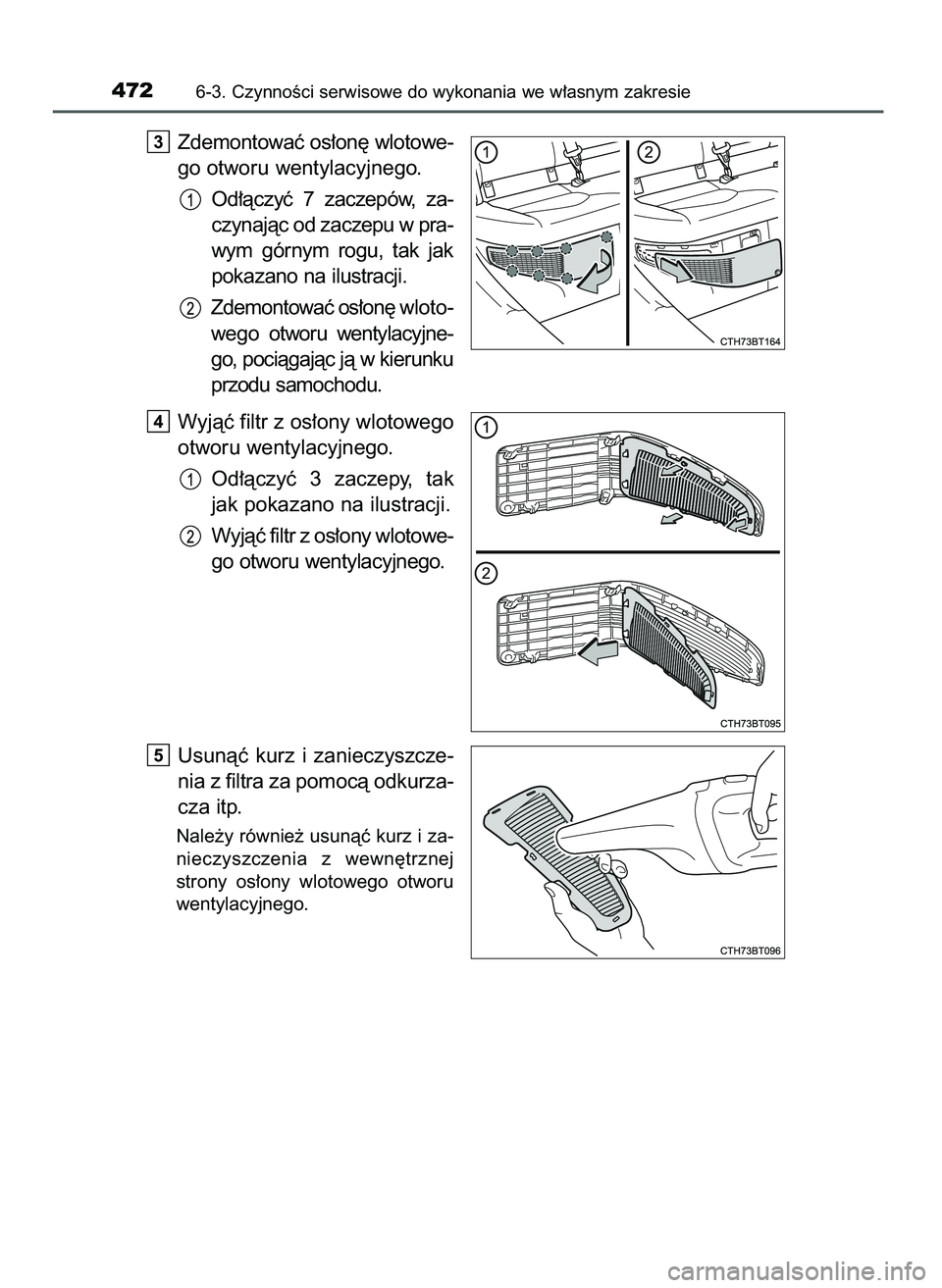 472 6-3. Czynności serwisowe do wykonania we własnym zakresie

3 Zdemontować osłonę wlotowego otworu wentylacyjnego.

1 Odłączyć 7 zaczepów, zaczynając od zaczepu w prawym górnym rogu, tak jak pokazano na ilustracji.

2 Zdemontować osłonę wlotowego otworu wentylacyjnego, pociągając ją w kierunku przodu samochodu.

1
2
CTH73BT164

4 Wyjąć filtr z osłony wlotowego otworu wentylacyjnego.

1 Odłączyć 3 zaczepy, tak jak pokazano na ilustracji.

2 Wyjąć filtr z osłony wlotowego otworu wentylacyjnego.

1
2
CTH73BT095

5 Usunąć kurz i zanieczyszczenia z filtra za pomocą odkurzacza itp.

Należy również usunąć kurz i zanieczyszczenia z wewnętrznej strony osłony wlotowego otworu wentylacyjnego.

CTH73BT096

carmanualsonline.info