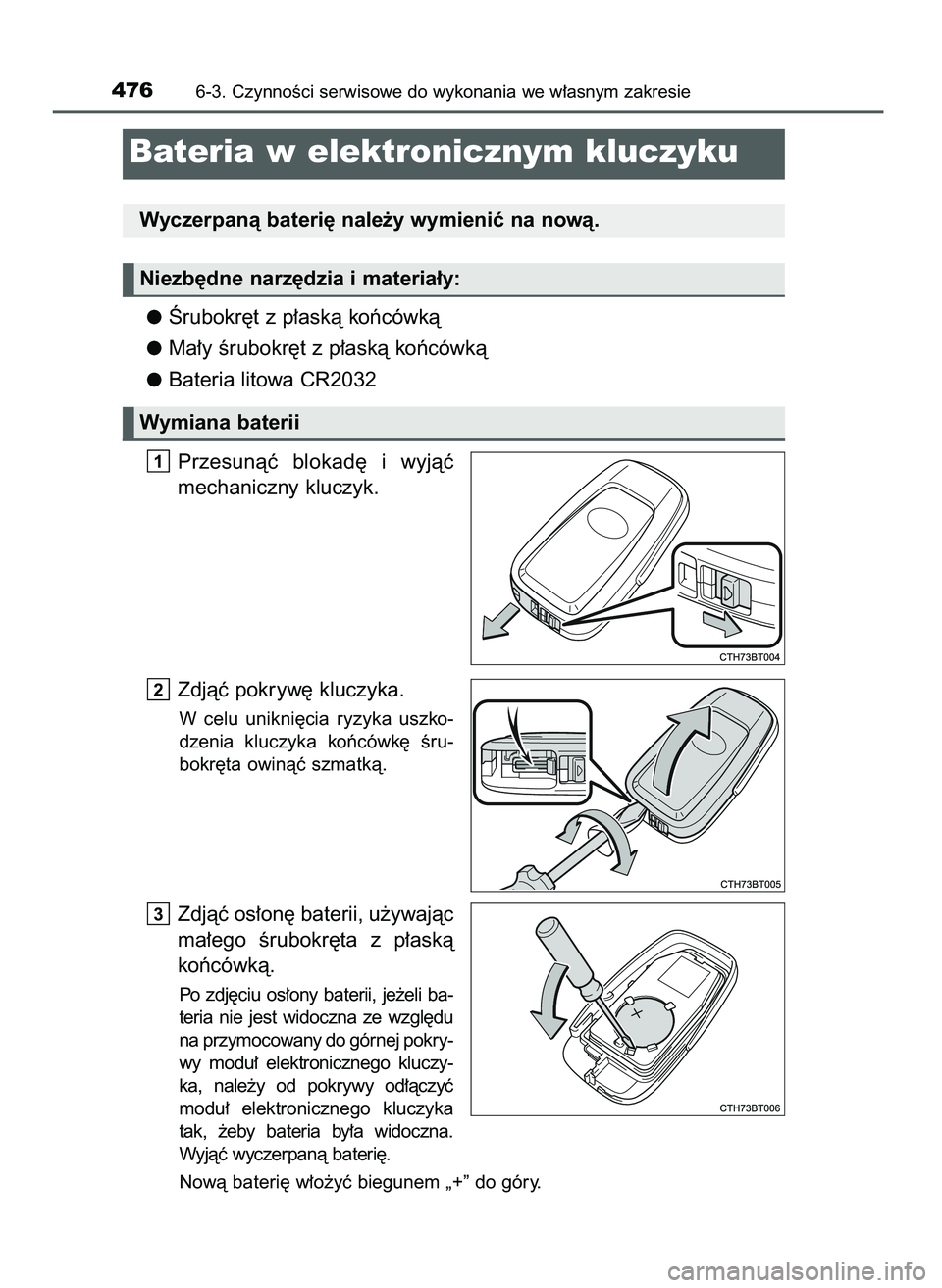 476 6-3. Czynności serwisowe do wykonania we własnym zakresie

Bateria w elektronicznym kluczyku

Wyczerpaną baterię należy wymienić na nową.

Niezbędne narzędzia i materiały:

● Śrubokręt z płaską końcówką

● Mały śrubokręt z płaską końcówką

● Bateria litowa CR2032

Wymiana baterii

1 Przesunąć blokadę i wyjąć mechaniczny kluczyk.

CTH73BT004

2 Zdjąć pokrywę kluczyka.

W celu uniknięcia ryzyka uszkodzenia kluczyka końcówkę śrubokręta owinąć szmatką.

CTH73BT005

3 Zdjąć osłonę baterii, używając małego śrubokręta z płaską końcówką.

Po zdjęciu osłony baterii, jeżeli bateria nie jest widoczna ze względu na przymocowany do górnej pokrywy moduł elektronicznego kluczyka, należy od pokrywy odłączyć moduł elektronicznego kluczyka tak, żeby bateria była widoczna. Wyjąć wyczerpaną baterię.

Nową baterię włożyć biegunem „+” do góry.

CTH73BT006

carmanualsonline.info