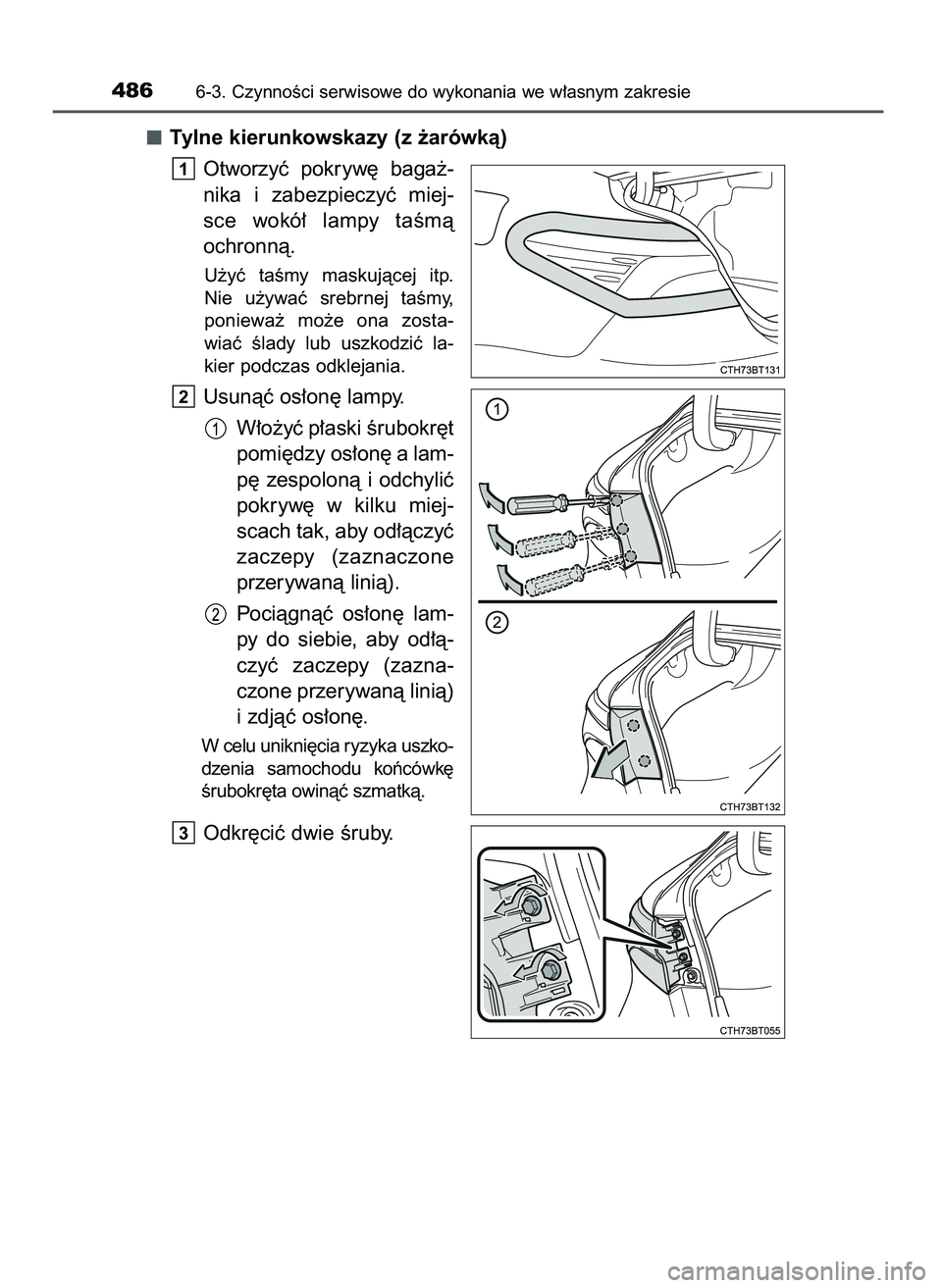 486 6-3. Czynności serwisowe do wykonania we własnym zakresie

■ Tylne kierunkowskazy (z żarówką)

1 Otworzyć pokrywę bagażnika i zabezpieczyć miejsce wokół lampy taśmą ochronną.

Użyć taśmy maskującej itp. Nie używać srebrnej taśmy, ponieważ może ona zostawiać ślady lub uszkodzić lakier podczas odklejania.

CTH73BT131

2 Usunąć osłonę lampy.

1 Włożyć płaski śrubokręt pomiędzy osłonę a lampę zespoloną i odchylić pokrywę w kilku miejscach tak, aby odłączyć zaczepy (zaznaczone przerywaną linią).

2 Pociągnąć osłonę lampy do siebie, aby odłączyć zaczepy (zaznaczone przerywaną linią) i zdjąć osłonę.

W celu uniknięcia ryzyka uszkodzenia samochodu końcówkę śrubokręta owinąć szmatką.

1

2

CTH73BT132

3 Odkręcić dwie śruby.

CTH73BT055

carmanualsonline.info